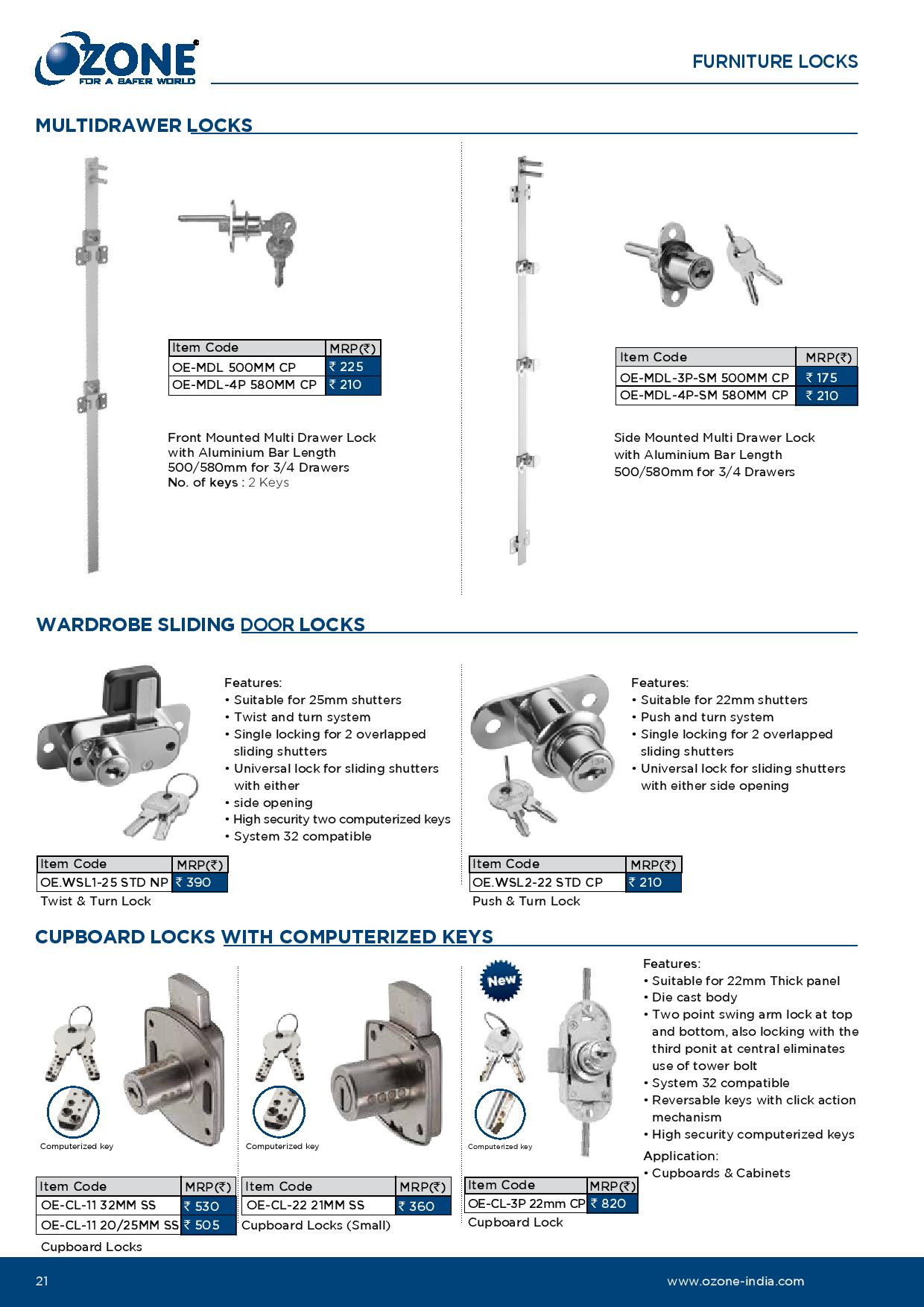 OZONE
FOR A SAFER WORLD

FURNITURE LOCKS

MULTIDRAWER LOCKS

| Item Code | MRP(₹) |
|---|---|
| OE-MDL 500MM CP | ₹ 225 |
| OE-MDL-4P 580MM CP | ₹ 210 |

Front Mounted Multi Drawer Lock with Aluminium Bar Length 500/580mm for 3/4 Drawers
No. of keys : 2 Keys

| Item Code | MRP(₹) |
|---|---|
| OE-MDL-3P-SM 500MM CP | ₹ 175 |
| OE-MDL-4P-SM 580MM CP | ₹ 210 |

Side Mounted Multi Drawer Lock with Aluminium Bar Length 500/580mm for 3/4 Drawers

WARDROBE SLIDING DOOR LOCKS

Features:
• Suitable for 25mm shutters
• Twist and turn system
• Single locking for 2 overlapped sliding shutters
• Universal lock for sliding shutters with either
• side opening
• High security two computerized keys
• System 32 compatible

| Item Code | MRP(₹) |
|---|---|
| OE.WSL1-25 STD NP | ₹ 390 |

Twist & Turn Lock

Features:
• Suitable for 22mm shutters
• Push and turn system
• Single locking for 2 overlapped sliding shutters
• Universal lock for sliding shutters with either side opening

| Item Code | MRP(₹) |
|---|---|
| OE.WSL2-22 STD CP | ₹ 210 |

Push & Turn Lock

CUPBOARD LOCKS WITH COMPUTERIZED KEYS

Computerized key

| Item Code | MRP(₹) |
|---|---|
| OE-CL-11 32MM SS | ₹ 530 |
| OE-CL-11 20/25MM SS | ₹ 505 |

Cupboard Locks

Computerized key

| Item Code | MRP(₹) |
|---|---|
| OE-CL-22 21MM SS | ₹ 360 |

Cupboard Locks (Small)

New

Computerized key

| Item Code | MRP(₹) |
|---|---|
| OE-CL-3P 22mm CP | ₹ 820 |

Cupboard Lock

Features:
• Suitable for 22mm Thick panel
• Die cast body
• Two point swing arm lock at top and bottom, also locking with the third ponit at central eliminates use of tower bolt
• System 32 compatible
• Reversable keys with click action mechanism
• High security computerized keys
Application:
• Cupboards & Cabinets

21

www.ozone-india.com