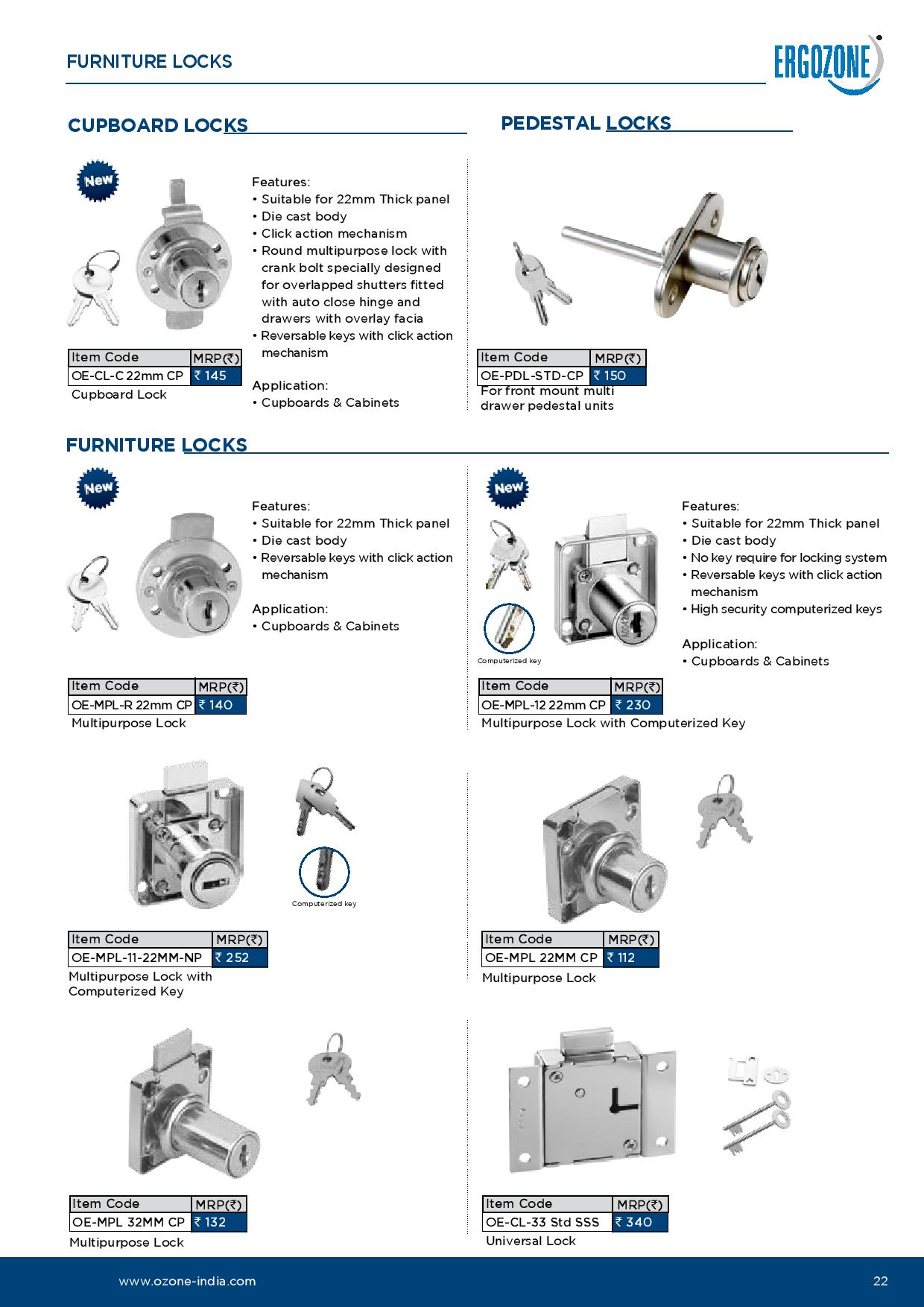 FURNITURE LOCKS

ERGOZONE

CUPBOARD LOCKS

New

Features:
• Suitable for 22mm Thick panel
• Die cast body
• Click action mechanism
• Round multipurpose lock with crank bolt specially designed for overlapped shutters fitted with auto close hinge and drawers with overlay facia
• Reversable keys with click action mechanism

Application:
• Cupboards & Cabinets

| Item Code | MRP(₹) |
|---|---|
| OE-CL-C 22mm CP | ₹ 145 |

Cupboard Lock

PEDESTAL LOCKS

| Item Code | MRP(₹) |
|---|---|
| OE-PDL-STD-CP | ₹ 150 |

For front mount multi drawer pedestal units

FURNITURE LOCKS

New

Features:
• Suitable for 22mm Thick panel
• Die cast body
• Reversable keys with click action mechanism

Application:
• Cupboards & Cabinets

| Item Code | MRP(₹) |
|---|---|
| OE-MPL-R 22mm CP | ₹ 140 |

Multipurpose Lock

New

Computerized key

Features:
• Suitable for 22mm Thick panel
• Die cast body
• No key require for locking system
• Reversable keys with click action mechanism
• High security computerized keys

Application:
• Cupboards & Cabinets

| Item Code | MRP(₹) |
|---|---|
| OE-MPL-12 22mm CP | ₹ 230 |

Multipurpose Lock with Computerized Key

Computerized key

| Item Code | MRP(₹) |
|---|---|
| OE-MPL-11-22MM-NP | ₹ 252 |

Multipurpose Lock with Computerized Key

| Item Code | MRP(₹) |
|---|---|
| OE-MPL 22MM CP | ₹ 112 |

Multipurpose Lock

| Item Code | MRP(₹) |
|---|---|
| OE-MPL 32MM CP | ₹ 132 |

Multipurpose Lock

| Item Code | MRP(₹) |
|---|---|
| OE-CL-33 Std SSS | ₹ 340 |

Universal Lock

www.ozone-india.com

22