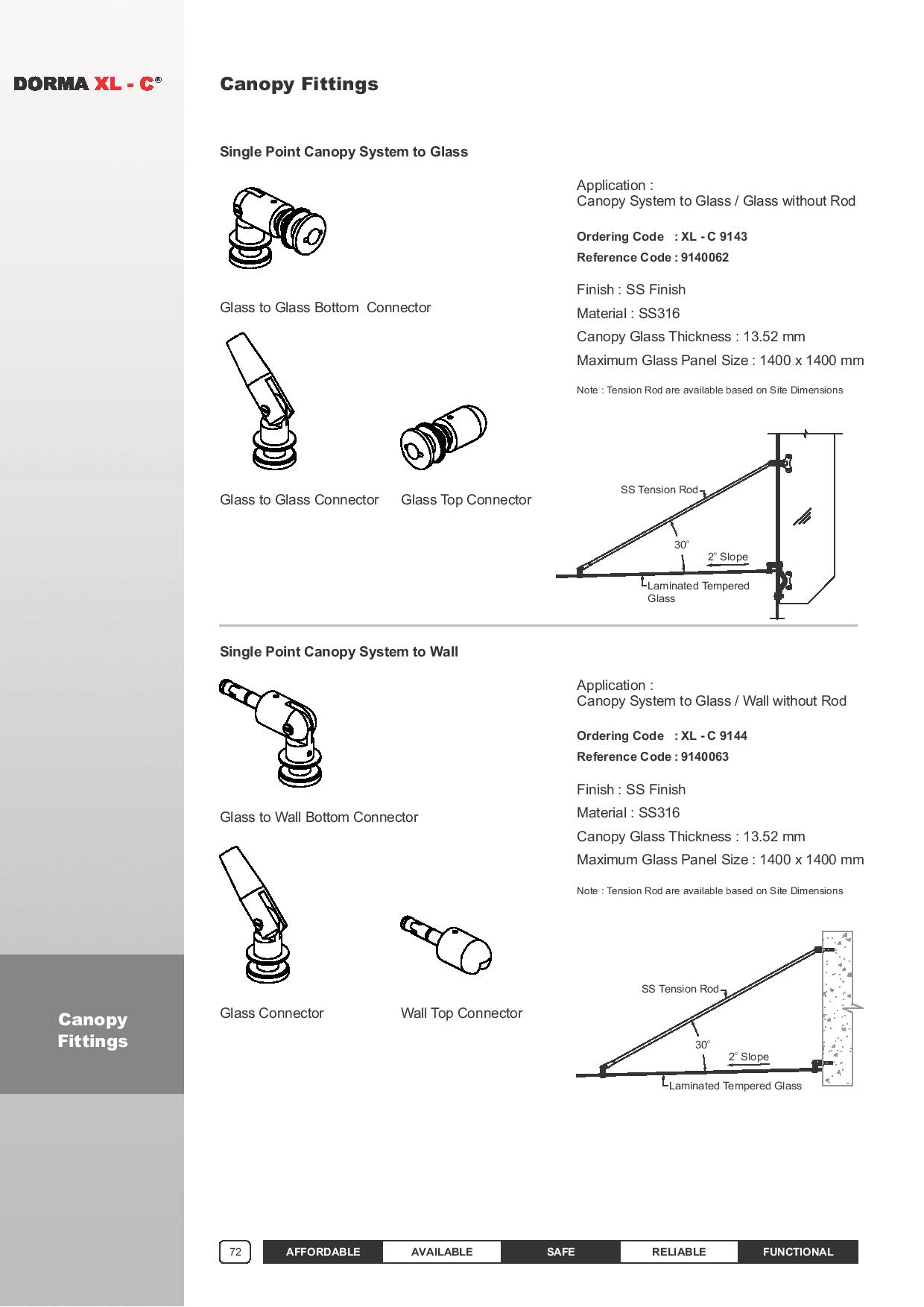 DORMA XL - C®

Canopy Fittings

Single Point Canopy System to Glass

Glass to Glass Bottom Connector

Glass to Glass Connector

Glass Top Connector

Application :
Canopy System to Glass / Glass without Rod

Ordering Code : XL - C 9143
Reference Code : 9140062

Finish : SS Finish
Material : SS316
Canopy Glass Thickness : 13.52 mm
Maximum Glass Panel Size : 1400 x 1400 mm

Note : Tension Rod are available based on Site Dimensions

SS Tension Rod
30°
2° Slope
Laminated Tempered Glass

Single Point Canopy System to Wall

Glass to Wall Bottom Connector

Glass Connector

Wall Top Connector

Application :
Canopy System to Glass / Wall without Rod

Ordering Code : XL - C 9144
Reference Code : 9140063

Finish : SS Finish
Material : SS316
Canopy Glass Thickness : 13.52 mm
Maximum Glass Panel Size : 1400 x 1400 mm

Note : Tension Rod are available based on Site Dimensions

SS Tension Rod
30°
2° Slope
Laminated Tempered Glass

Canopy Fittings

72 AFFORDABLE AVAILABLE SAFE RELIABLE FUNCTIONAL