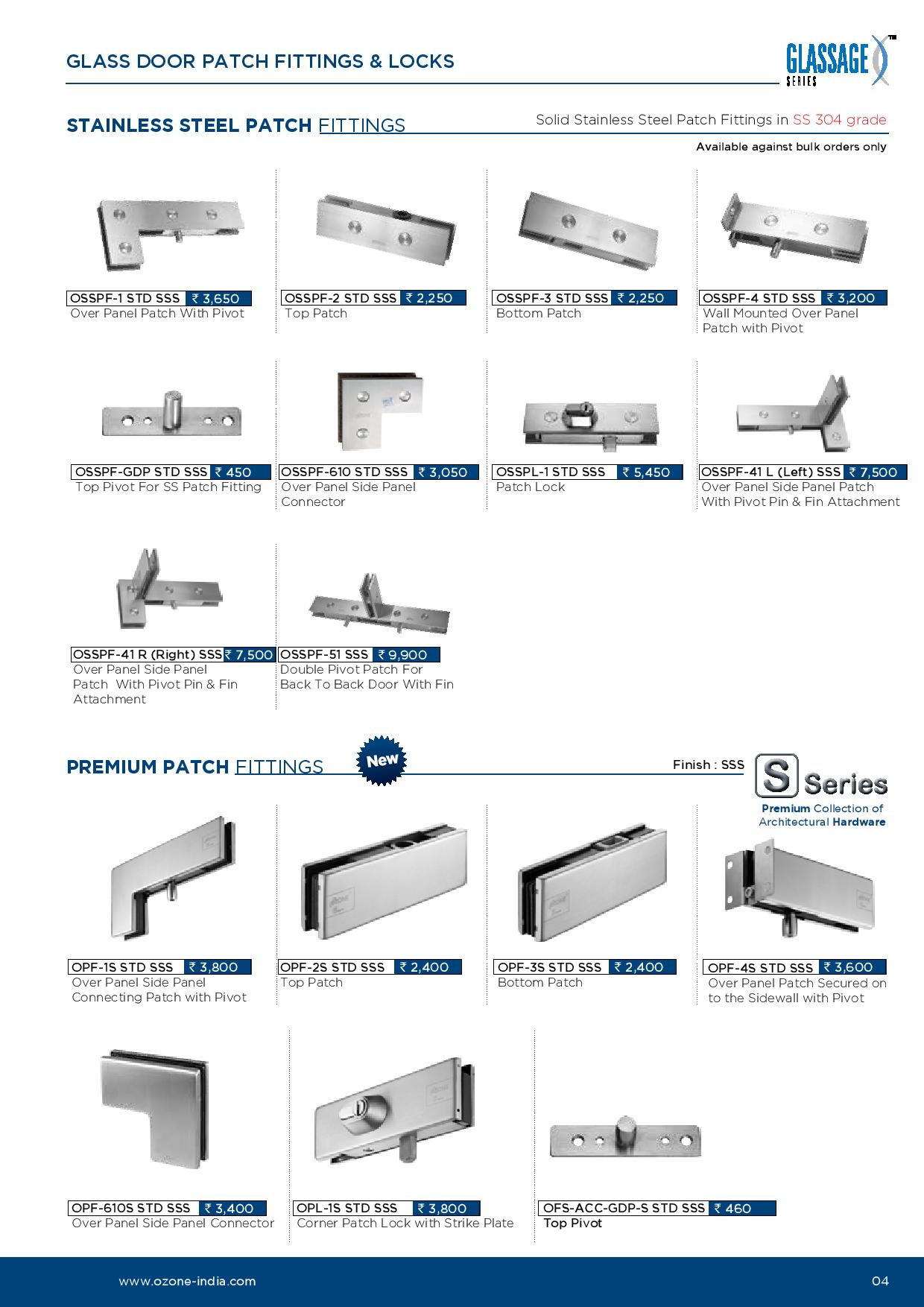 GLASS DOOR PATCH FITTINGS & LOCKS

GLASSAGE SERIES

STAINLESS STEEL PATCH FITTINGS

Solid Stainless Steel Patch Fittings in SS 304 grade

Available against bulk orders only

OSSPF-1 STD SSS ₹ 3,650
Over Panel Patch With Pivot

OSSPF-2 STD SSS ₹ 2,250
Top Patch

OSSPF-3 STD SSS ₹ 2,250
Bottom Patch

OSSPF-4 STD SSS ₹ 3,200
Wall Mounted Over Panel Patch with Pivot

OSSPF-GDP STD SSS ₹ 450
Top Pivot For SS Patch Fitting

OSSPF-610 STD SSS ₹ 3,050
Over Panel Side Panel Connector

OSSPL-1 STD SSS ₹ 5,450
Patch Lock

OSSPF-41 L (Left) SSS ₹ 7,500
Over Panel Side Panel Patch With Pivot Pin & Fin Attachment

OSSPF-41 R (Right) SSS ₹ 7,500
Over Panel Side Panel Patch With Pivot Pin & Fin Attachment

OSSPF-51 SSS ₹ 9,900
Double Pivot Patch For Back To Back Door With Fin

PREMIUM PATCH FITTINGS

New

Finish : SSS

S Series
Premium Collection of Architectural Hardware

OPF-1S STD SSS ₹ 3,800
Over Panel Side Panel Connecting Patch with Pivot

OPF-2S STD SSS ₹ 2,400
Top Patch

OPF-3S STD SSS ₹ 2,400
Bottom Patch

OPF-4S STD SSS ₹ 3,600
Over Panel Patch Secured on to the Sidewall with Pivot

OPF-610S STD SSS ₹ 3,400
Over Panel Side Panel Connector

OPL-1S STD SSS ₹ 3,800
Corner Patch Lock with Strike Plate

OFS-ACC-GDP-S STD SSS ₹ 460
Top Pivot

www.ozone-india.com

04