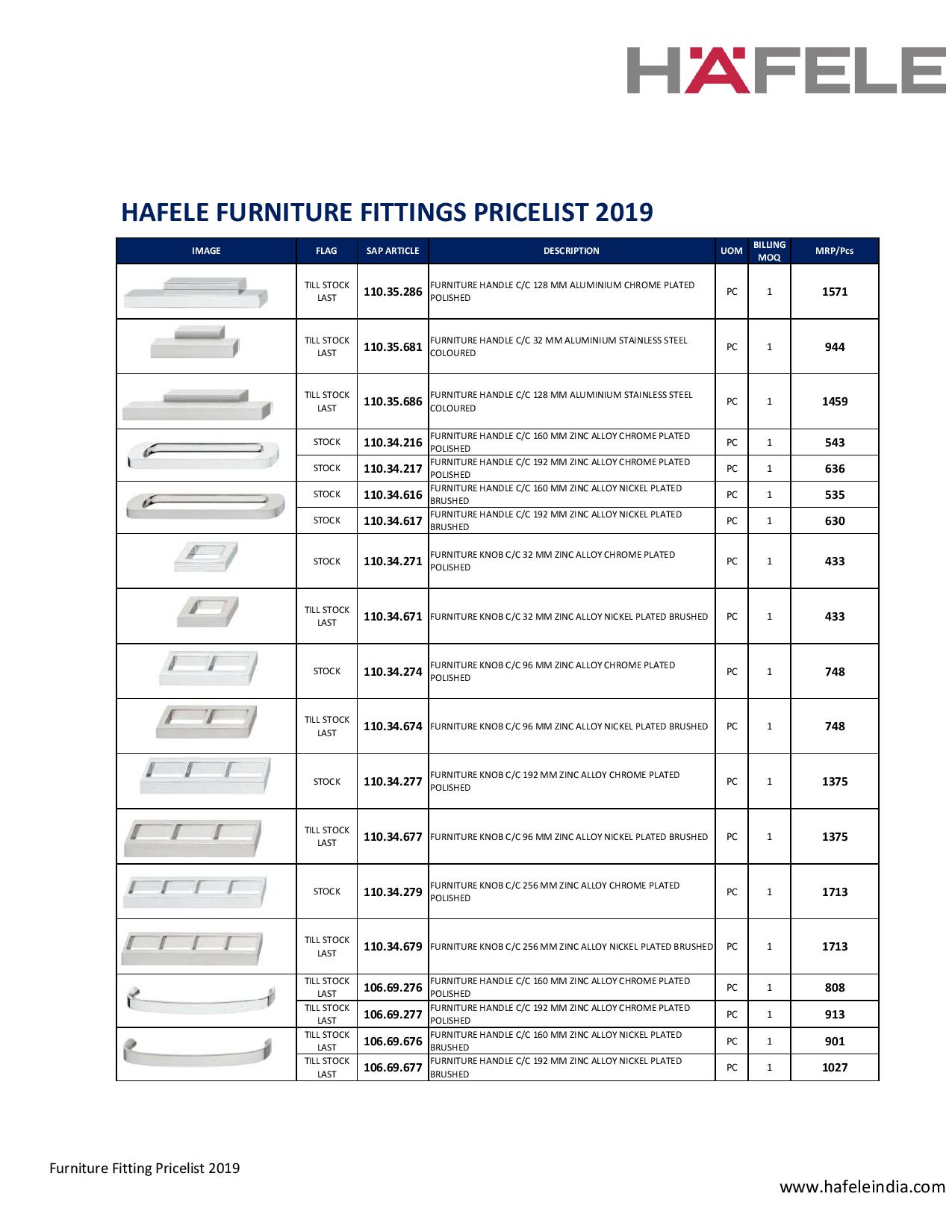 HÄFELE

HAFELE FURNITURE FITTINGS PRICELIST 2019

| IMAGE | FLAG | SAP ARTICLE | DESCRIPTION | UOM | BILLING MOQ | MRP/Pcs |
|---|---|---|---|---|---|---|
| | TILL STOCK LAST | 110.35.286 | FURNITURE HANDLE C/C 128 MM ALUMINIUM CHROME PLATED POLISHED | PC | 1 | 1571 |
| | TILL STOCK LAST | 110.35.681 | FURNITURE HANDLE C/C 32 MM ALUMINIUM STAINLESS STEEL COLOURED | PC | 1 | 944 |
| | TILL STOCK LAST | 110.35.686 | FURNITURE HANDLE C/C 128 MM ALUMINIUM STAINLESS STEEL COLOURED | PC | 1 | 1459 |
| | STOCK | 110.34.216 | FURNITURE HANDLE C/C 160 MM ZINC ALLOY CHROME PLATED POLISHED | PC | 1 | 543 |
| | STOCK | 110.34.217 | FURNITURE HANDLE C/C 192 MM ZINC ALLOY CHROME PLATED POLISHED | PC | 1 | 636 |
| | STOCK | 110.34.616 | FURNITURE HANDLE C/C 160 MM ZINC ALLOY NICKEL PLATED BRUSHED | PC | 1 | 535 |
| | STOCK | 110.34.617 | FURNITURE HANDLE C/C 192 MM ZINC ALLOY NICKEL PLATED BRUSHED | PC | 1 | 630 |
| | STOCK | 110.34.271 | FURNITURE KNOB C/C 32 MM ZINC ALLOY CHROME PLATED POLISHED | PC | 1 | 433 |
| | TILL STOCK LAST | 110.34.671 | FURNITURE KNOB C/C 32 MM ZINC ALLOY NICKEL PLATED BRUSHED | PC | 1 | 433 |
| | STOCK | 110.34.274 | FURNITURE KNOB C/C 96 MM ZINC ALLOY CHROME PLATED POLISHED | PC | 1 | 748 |
| | TILL STOCK LAST | 110.34.674 | FURNITURE KNOB C/C 96 MM ZINC ALLOY NICKEL PLATED BRUSHED | PC | 1 | 748 |
| | STOCK | 110.34.277 | FURNITURE KNOB C/C 192 MM ZINC ALLOY CHROME PLATED POLISHED | PC | 1 | 1375 |
| | TILL STOCK LAST | 110.34.677 | FURNITURE KNOB C/C 96 MM ZINC ALLOY NICKEL PLATED BRUSHED | PC | 1 | 1375 |
| | STOCK | 110.34.279 | FURNITURE KNOB C/C 256 MM ZINC ALLOY CHROME PLATED POLISHED | PC | 1 | 1713 |
| | TILL STOCK LAST | 110.34.679 | FURNITURE KNOB C/C 256 MM ZINC ALLOY NICKEL PLATED BRUSHED | PC | 1 | 1713 |
| | TILL STOCK LAST | 106.69.276 | FURNITURE HANDLE C/C 160 MM ZINC ALLOY CHROME PLATED POLISHED | PC | 1 | 808 |
| | TILL STOCK LAST | 106.69.277 | FURNITURE HANDLE C/C 192 MM ZINC ALLOY CHROME PLATED POLISHED | PC | 1 | 913 |
| | TILL STOCK LAST | 106.69.676 | FURNITURE HANDLE C/C 160 MM ZINC ALLOY NICKEL PLATED BRUSHED | PC | 1 | 901 |
| | TILL STOCK LAST | 106.69.677 | FURNITURE HANDLE C/C 192 MM ZINC ALLOY NICKEL PLATED BRUSHED | PC | 1 | 1027 |

Furniture Fitting Pricelist 2019

www.hafeleindia.com