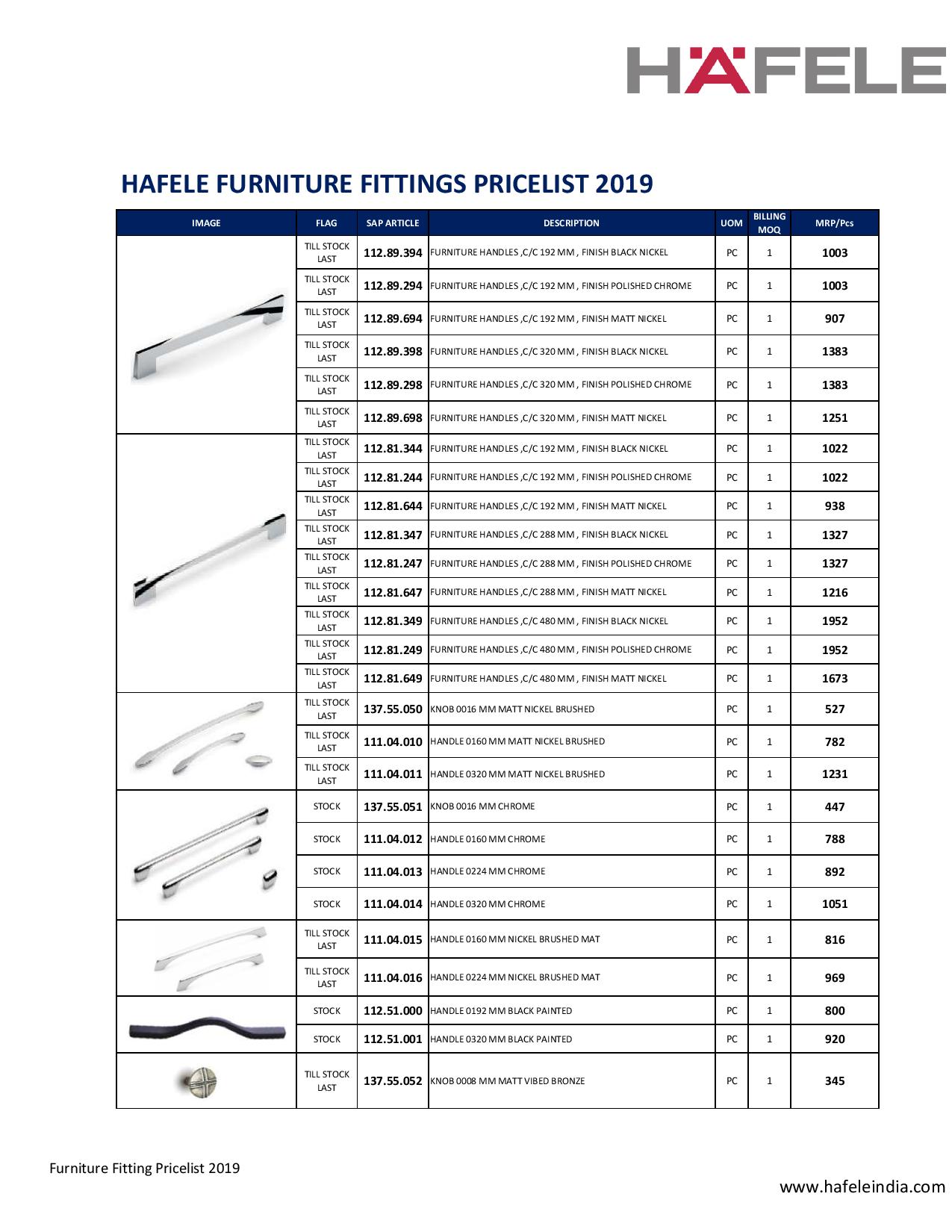 HÄFELE

HAFELE FURNITURE FITTINGS PRICELIST 2019

| IMAGE | FLAG | SAP ARTICLE | DESCRIPTION | UOM | BILLING MOQ | MRP/Pcs |
|---|---|---|---|---|---|---|
| | TILL STOCK LAST | 112.89.394 | FURNITURE HANDLES ,C/C 192 MM , FINISH BLACK NICKEL | PC | 1 | 1003 |
| | TILL STOCK LAST | 112.89.294 | FURNITURE HANDLES ,C/C 192 MM , FINISH POLISHED CHROME | PC | 1 | 1003 |
| | TILL STOCK LAST | 112.89.694 | FURNITURE HANDLES ,C/C 192 MM , FINISH MATT NICKEL | PC | 1 | 907 |
| | TILL STOCK LAST | 112.89.398 | FURNITURE HANDLES ,C/C 320 MM , FINISH BLACK NICKEL | PC | 1 | 1383 |
| | TILL STOCK LAST | 112.89.298 | FURNITURE HANDLES ,C/C 320 MM , FINISH POLISHED CHROME | PC | 1 | 1383 |
| | TILL STOCK LAST | 112.89.698 | FURNITURE HANDLES ,C/C 320 MM , FINISH MATT NICKEL | PC | 1 | 1251 |
| | TILL STOCK LAST | 112.81.344 | FURNITURE HANDLES ,C/C 192 MM , FINISH BLACK NICKEL | PC | 1 | 1022 |
| | TILL STOCK LAST | 112.81.244 | FURNITURE HANDLES ,C/C 192 MM , FINISH POLISHED CHROME | PC | 1 | 1022 |
| | TILL STOCK LAST | 112.81.644 | FURNITURE HANDLES ,C/C 192 MM , FINISH MATT NICKEL | PC | 1 | 938 |
| | TILL STOCK LAST | 112.81.347 | FURNITURE HANDLES ,C/C 288 MM , FINISH BLACK NICKEL | PC | 1 | 1327 |
| | TILL STOCK LAST | 112.81.247 | FURNITURE HANDLES ,C/C 288 MM , FINISH POLISHED CHROME | PC | 1 | 1327 |
| | TILL STOCK LAST | 112.81.647 | FURNITURE HANDLES ,C/C 288 MM , FINISH MATT NICKEL | PC | 1 | 1216 |
| | TILL STOCK LAST | 112.81.349 | FURNITURE HANDLES ,C/C 480 MM , FINISH BLACK NICKEL | PC | 1 | 1952 |
| | TILL STOCK LAST | 112.81.249 | FURNITURE HANDLES ,C/C 480 MM , FINISH POLISHED CHROME | PC | 1 | 1952 |
| | TILL STOCK LAST | 112.81.649 | FURNITURE HANDLES ,C/C 480 MM , FINISH MATT NICKEL | PC | 1 | 1673 |
| | TILL STOCK LAST | 137.55.050 | KNOB 0016 MM MATT NICKEL BRUSHED | PC | 1 | 527 |
| | TILL STOCK LAST | 111.04.010 | HANDLE 0160 MM MATT NICKEL BRUSHED | PC | 1 | 782 |
| | TILL STOCK LAST | 111.04.011 | HANDLE 0320 MM MATT NICKEL BRUSHED | PC | 1 | 1231 |
| | STOCK | 137.55.051 | KNOB 0016 MM CHROME | PC | 1 | 447 |
| | STOCK | 111.04.012 | HANDLE 0160 MM CHROME | PC | 1 | 788 |
| | STOCK | 111.04.013 | HANDLE 0224 MM CHROME | PC | 1 | 892 |
| | STOCK | 111.04.014 | HANDLE 0320 MM CHROME | PC | 1 | 1051 |
| | TILL STOCK LAST | 111.04.015 | HANDLE 0160 MM NICKEL BRUSHED MAT | PC | 1 | 816 |
| | TILL STOCK LAST | 111.04.016 | HANDLE 0224 MM NICKEL BRUSHED MAT | PC | 1 | 969 |
| | STOCK | 112.51.000 | HANDLE 0192 MM BLACK PAINTED | PC | 1 | 800 |
| | STOCK | 112.51.001 | HANDLE 0320 MM BLACK PAINTED | PC | 1 | 920 |
| | TILL STOCK LAST | 137.55.052 | KNOB 0008 MM MATT VIBED BRONZE | PC | 1 | 345 |

Furniture Fitting Pricelist 2019

www.hafeleindia.com