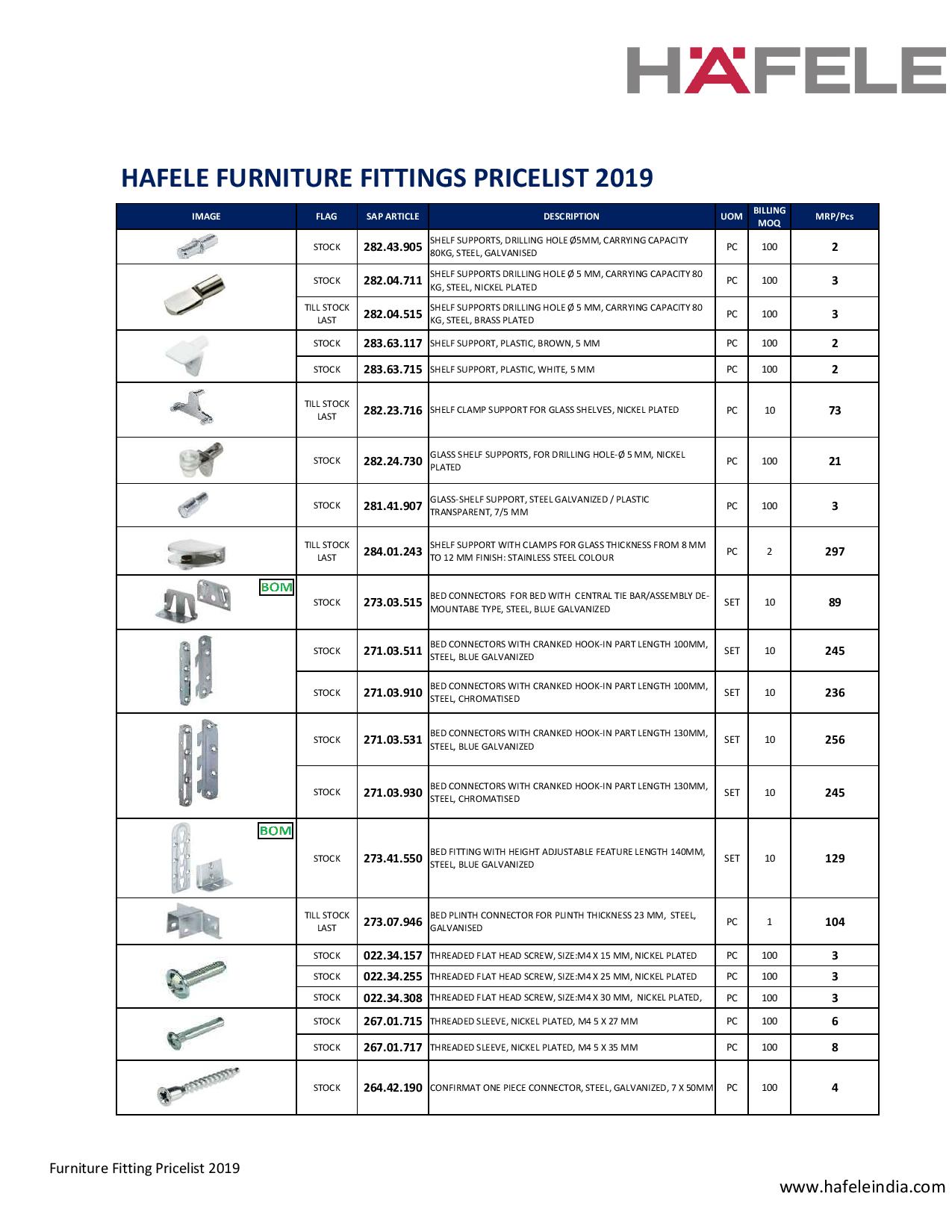 HÄFELE

HAFELE FURNITURE FITTINGS PRICELIST 2019

| IMAGE | FLAG | SAP ARTICLE | DESCRIPTION | UOM | BILLING MOQ | MRP/Pcs |
|---|---|---|---|---|---|---|
| | STOCK | 282.43.905 | SHELF SUPPORTS, DRILLING HOLE Ø5MM, CARRYING CAPACITY 80KG, STEEL, GALVANISED | PC | 100 | 2 |
| | STOCK | 282.04.711 | SHELF SUPPORTS DRILLING HOLE Ø 5 MM, CARRYING CAPACITY 80 KG, STEEL, NICKEL PLATED | PC | 100 | 3 |
| | TILL STOCK LAST | 282.04.515 | SHELF SUPPORTS DRILLING HOLE Ø 5 MM, CARRYING CAPACITY 80 KG, STEEL, BRASS PLATED | PC | 100 | 3 |
| | STOCK | 283.63.117 | SHELF SUPPORT, PLASTIC, BROWN, 5 MM | PC | 100 | 2 |
| | STOCK | 283.63.715 | SHELF SUPPORT, PLASTIC, WHITE, 5 MM | PC | 100 | 2 |
| | TILL STOCK LAST | 282.23.716 | SHELF CLAMP SUPPORT FOR GLASS SHELVES, NICKEL PLATED | PC | 10 | 73 |
| | STOCK | 282.24.730 | GLASS SHELF SUPPORTS, FOR DRILLING HOLE-Ø 5 MM, NICKEL PLATED | PC | 100 | 21 |
| | STOCK | 281.41.907 | GLASS-SHELF SUPPORT, STEEL GALVANIZED / PLASTIC TRANSPARENT, 7/5 MM | PC | 100 | 3 |
| | TILL STOCK LAST | 284.01.243 | SHELF SUPPORT WITH CLAMPS FOR GLASS THICKNESS FROM 8 MM TO 12 MM FINISH: STAINLESS STEEL COLOUR | PC | 2 | 297 |
| BOM | STOCK | 273.03.515 | BED CONNECTORS FOR BED WITH CENTRAL TIE BAR/ASSEMBLY DE-MOUNTABE TYPE, STEEL, BLUE GALVANIZED | SET | 10 | 89 |
| | STOCK | 271.03.511 | BED CONNECTORS WITH CRANKED HOOK-IN PART LENGTH 100MM, STEEL, BLUE GALVANIZED | SET | 10 | 245 |
| | STOCK | 271.03.910 | BED CONNECTORS WITH CRANKED HOOK-IN PART LENGTH 100MM, STEEL, CHROMATISED | SET | 10 | 236 |
| | STOCK | 271.03.531 | BED CONNECTORS WITH CRANKED HOOK-IN PART LENGTH 130MM, STEEL, BLUE GALVANIZED | SET | 10 | 256 |
| | STOCK | 271.03.930 | BED CONNECTORS WITH CRANKED HOOK-IN PART LENGTH 130MM, STEEL, CHROMATISED | SET | 10 | 245 |
| BOM | STOCK | 273.41.550 | BED FITTING WITH HEIGHT ADJUSTABLE FEATURE LENGTH 140MM, STEEL, BLUE GALVANIZED | SET | 10 | 129 |
| | TILL STOCK LAST | 273.07.946 | BED PLINTH CONNECTOR FOR PLINTH THICKNESS 23 MM, STEEL, GALVANISED | PC | 1 | 104 |
| | STOCK | 022.34.157 | THREADED FLAT HEAD SCREW, SIZE:M4 X 15 MM, NICKEL PLATED | PC | 100 | 3 |
| | STOCK | 022.34.255 | THREADED FLAT HEAD SCREW, SIZE:M4 X 25 MM, NICKEL PLATED | PC | 100 | 3 |
| | STOCK | 022.34.308 | THREADED FLAT HEAD SCREW, SIZE:M4 X 30 MM, NICKEL PLATED, | PC | 100 | 3 |
| | STOCK | 267.01.715 | THREADED SLEEVE, NICKEL PLATED, M4 5 X 27 MM | PC | 100 | 6 |
| | STOCK | 267.01.717 | THREADED SLEEVE, NICKEL PLATED, M4 5 X 35 MM | PC | 100 | 8 |
| | STOCK | 264.42.190 | CONFIRMAT ONE PIECE CONNECTOR, STEEL, GALVANIZED, 7 X 50MM | PC | 100 | 4 |

Furniture Fitting Pricelist 2019

www.hafeleindia.com