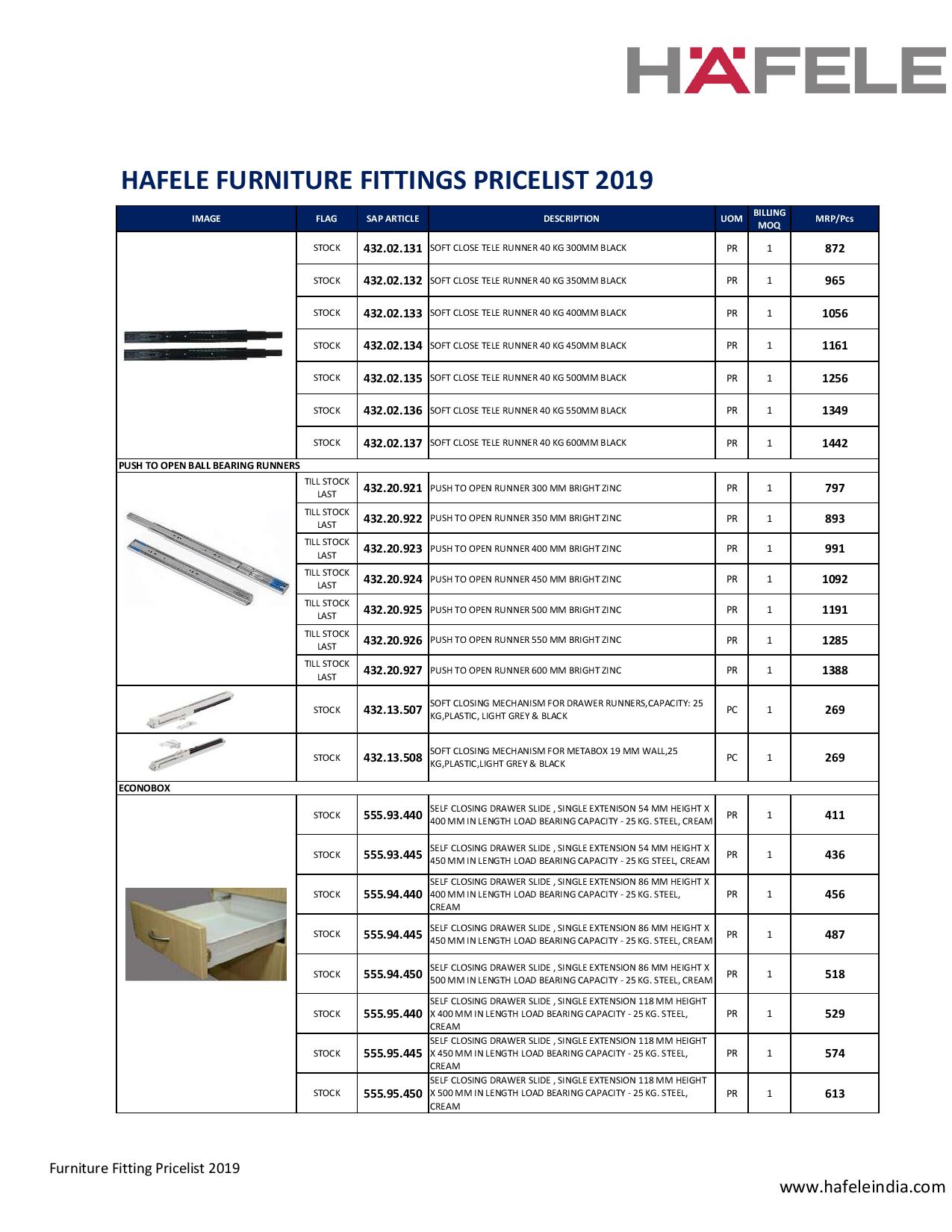 HÄFELE

HAFELE FURNITURE FITTINGS PRICELIST 2019

| IMAGE | FLAG | SAP ARTICLE | DESCRIPTION | UOM | BILLING MOQ | MRP/Pcs |
|---|---|---|---|---|---|---|
| | STOCK | 432.02.131 | SOFT CLOSE TELE RUNNER 40 KG 300MM BLACK | PR | 1 | 872 |
| | STOCK | 432.02.132 | SOFT CLOSE TELE RUNNER 40 KG 350MM BLACK | PR | 1 | 965 |
| | STOCK | 432.02.133 | SOFT CLOSE TELE RUNNER 40 KG 400MM BLACK | PR | 1 | 1056 |
| | STOCK | 432.02.134 | SOFT CLOSE TELE RUNNER 40 KG 450MM BLACK | PR | 1 | 1161 |
| | STOCK | 432.02.135 | SOFT CLOSE TELE RUNNER 40 KG 500MM BLACK | PR | 1 | 1256 |
| | STOCK | 432.02.136 | SOFT CLOSE TELE RUNNER 40 KG 550MM BLACK | PR | 1 | 1349 |
| | STOCK | 432.02.137 | SOFT CLOSE TELE RUNNER 40 KG 600MM BLACK | PR | 1 | 1442 |
| PUSH TO OPEN BALL BEARING RUNNERS | | | | | | |
| | TILL STOCK LAST | 432.20.921 | PUSH TO OPEN RUNNER 300 MM BRIGHT ZINC | PR | 1 | 797 |
| | TILL STOCK LAST | 432.20.922 | PUSH TO OPEN RUNNER 350 MM BRIGHT ZINC | PR | 1 | 893 |
| | TILL STOCK LAST | 432.20.923 | PUSH TO OPEN RUNNER 400 MM BRIGHT ZINC | PR | 1 | 991 |
| | TILL STOCK LAST | 432.20.924 | PUSH TO OPEN RUNNER 450 MM BRIGHT ZINC | PR | 1 | 1092 |
| | TILL STOCK LAST | 432.20.925 | PUSH TO OPEN RUNNER 500 MM BRIGHT ZINC | PR | 1 | 1191 |
| | TILL STOCK LAST | 432.20.926 | PUSH TO OPEN RUNNER 550 MM BRIGHT ZINC | PR | 1 | 1285 |
| | TILL STOCK LAST | 432.20.927 | PUSH TO OPEN RUNNER 600 MM BRIGHT ZINC | PR | 1 | 1388 |
| | STOCK | 432.13.507 | SOFT CLOSING MECHANISM FOR DRAWER RUNNERS,CAPACITY: 25 KG,PLASTIC, LIGHT GREY & BLACK | PC | 1 | 269 |
| | STOCK | 432.13.508 | SOFT CLOSING MECHANISM FOR METABOX 19 MM WALL,25 KG,PLASTIC,LIGHT GREY & BLACK | PC | 1 | 269 |
| ECONOBOX | | | | | | |
| | STOCK | 555.93.440 | SELF CLOSING DRAWER SLIDE , SINGLE EXTENISON 54 MM HEIGHT X 400 MM IN LENGTH LOAD BEARING CAPACITY - 25 KG. STEEL, CREAM | PR | 1 | 411 |
| | STOCK | 555.93.445 | SELF CLOSING DRAWER SLIDE , SINGLE EXTENSION 54 MM HEIGHT X 450 MM IN LENGTH LOAD BEARING CAPACITY - 25 KG STEEL, CREAM | PR | 1 | 436 |
| | STOCK | 555.94.440 | SELF CLOSING DRAWER SLIDE , SINGLE EXTENSION 86 MM HEIGHT X 400 MM IN LENGTH LOAD BEARING CAPACITY - 25 KG. STEEL, CREAM | PR | 1 | 456 |
| | STOCK | 555.94.445 | SELF CLOSING DRAWER SLIDE , SINGLE EXTENSION 86 MM HEIGHT X 450 MM IN LENGTH LOAD BEARING CAPACITY - 25 KG. STEEL, CREAM | PR | 1 | 487 |
| | STOCK | 555.94.450 | SELF CLOSING DRAWER SLIDE , SINGLE EXTENSION 86 MM HEIGHT X 500 MM IN LENGTH LOAD BEARING CAPACITY - 25 KG. STEEL, CREAM | PR | 1 | 518 |
| | STOCK | 555.95.440 | SELF CLOSING DRAWER SLIDE , SINGLE EXTENSION 118 MM HEIGHT X 400 MM IN LENGTH LOAD BEARING CAPACITY - 25 KG. STEEL, CREAM | PR | 1 | 529 |
| | STOCK | 555.95.445 | SELF CLOSING DRAWER SLIDE , SINGLE EXTENSION 118 MM HEIGHT X 450 MM IN LENGTH LOAD BEARING CAPACITY - 25 KG. STEEL, CREAM | PR | 1 | 574 |
| | STOCK | 555.95.450 | SELF CLOSING DRAWER SLIDE , SINGLE EXTENSION 118 MM HEIGHT X 500 MM IN LENGTH LOAD BEARING CAPACITY - 25 KG. STEEL, CREAM | PR | 1 | 613 |

Furniture Fitting Pricelist 2019

www.hafeleindia.com