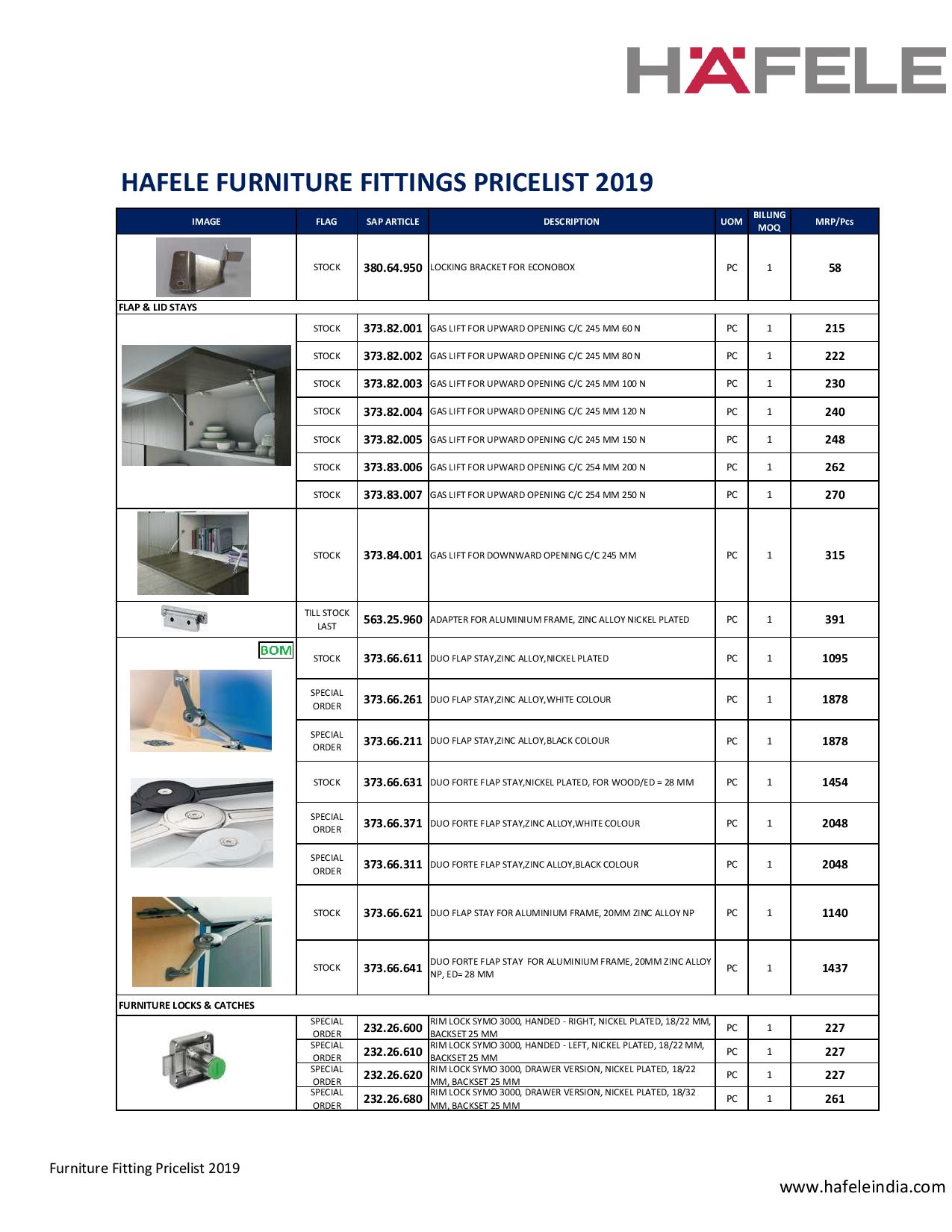 HÄFELE

HAFELE FURNITURE FITTINGS PRICELIST 2019

| IMAGE | FLAG | SAP ARTICLE | DESCRIPTION | UOM | BILLING MOQ | MRP/Pcs |
|---|---|---|---|---|---|---|
| | STOCK | 380.64.950 | LOCKING BRACKET FOR ECONOBOX | PC | 1 | 58 |
| FLAP & LID STAYS | | | | | | |
| | STOCK | 373.82.001 | GAS LIFT FOR UPWARD OPENING C/C 245 MM 60 N | PC | 1 | 215 |
| | STOCK | 373.82.002 | GAS LIFT FOR UPWARD OPENING C/C 245 MM 80 N | PC | 1 | 222 |
| | STOCK | 373.82.003 | GAS LIFT FOR UPWARD OPENING C/C 245 MM 100 N | PC | 1 | 230 |
| | STOCK | 373.82.004 | GAS LIFT FOR UPWARD OPENING C/C 245 MM 120 N | PC | 1 | 240 |
| | STOCK | 373.82.005 | GAS LIFT FOR UPWARD OPENING C/C 245 MM 150 N | PC | 1 | 248 |
| | STOCK | 373.83.006 | GAS LIFT FOR UPWARD OPENING C/C 254 MM 200 N | PC | 1 | 262 |
| | STOCK | 373.83.007 | GAS LIFT FOR UPWARD OPENING C/C 254 MM 250 N | PC | 1 | 270 |
| | STOCK | 373.84.001 | GAS LIFT FOR DOWNWARD OPENING C/C 245 MM | PC | 1 | 315 |
| | TILL STOCK LAST | 563.25.960 | ADAPTER FOR ALUMINIUM FRAME, ZINC ALLOY NICKEL PLATED | PC | 1 | 391 |
| BOM | STOCK | 373.66.611 | DUO FLAP STAY,ZINC ALLOY,NICKEL PLATED | PC | 1 | 1095 |
| | SPECIAL ORDER | 373.66.261 | DUO FLAP STAY,ZINC ALLOY,WHITE COLOUR | PC | 1 | 1878 |
| | SPECIAL ORDER | 373.66.211 | DUO FLAP STAY,ZINC ALLOY,BLACK COLOUR | PC | 1 | 1878 |
| | STOCK | 373.66.631 | DUO FORTE FLAP STAY,NICKEL PLATED, FOR WOOD/ED = 28 MM | PC | 1 | 1454 |
| | SPECIAL ORDER | 373.66.371 | DUO FORTE FLAP STAY,ZINC ALLOY,WHITE COLOUR | PC | 1 | 2048 |
| | SPECIAL ORDER | 373.66.311 | DUO FORTE FLAP STAY,ZINC ALLOY,BLACK COLOUR | PC | 1 | 2048 |
| | STOCK | 373.66.621 | DUO FLAP STAY FOR ALUMINIUM FRAME, 20MM ZINC ALLOY NP | PC | 1 | 1140 |
| | STOCK | 373.66.641 | DUO FORTE FLAP STAY FOR ALUMINIUM FRAME, 20MM ZINC ALLOY NP, ED= 28 MM | PC | 1 | 1437 |
| FURNITURE LOCKS & CATCHES | | | | | | |
| | SPECIAL ORDER | 232.26.600 | RIM LOCK SYMO 3000, HANDED - RIGHT, NICKEL PLATED, 18/22 MM, BACKSET 25 MM | PC | 1 | 227 |
| | SPECIAL ORDER | 232.26.610 | RIM LOCK SYMO 3000, HANDED - LEFT, NICKEL PLATED, 18/22 MM, BACKSET 25 MM | PC | 1 | 227 |
| | SPECIAL ORDER | 232.26.620 | RIM LOCK SYMO 3000, DRAWER VERSION, NICKEL PLATED, 18/22 MM, BACKSET 25 MM | PC | 1 | 227 |
| | SPECIAL ORDER | 232.26.680 | RIM LOCK SYMO 3000, DRAWER VERSION, NICKEL PLATED, 18/32 MM, BACKSET 25 MM | PC | 1 | 261 |

Furniture Fitting Pricelist 2019

www.hafeleindia.com