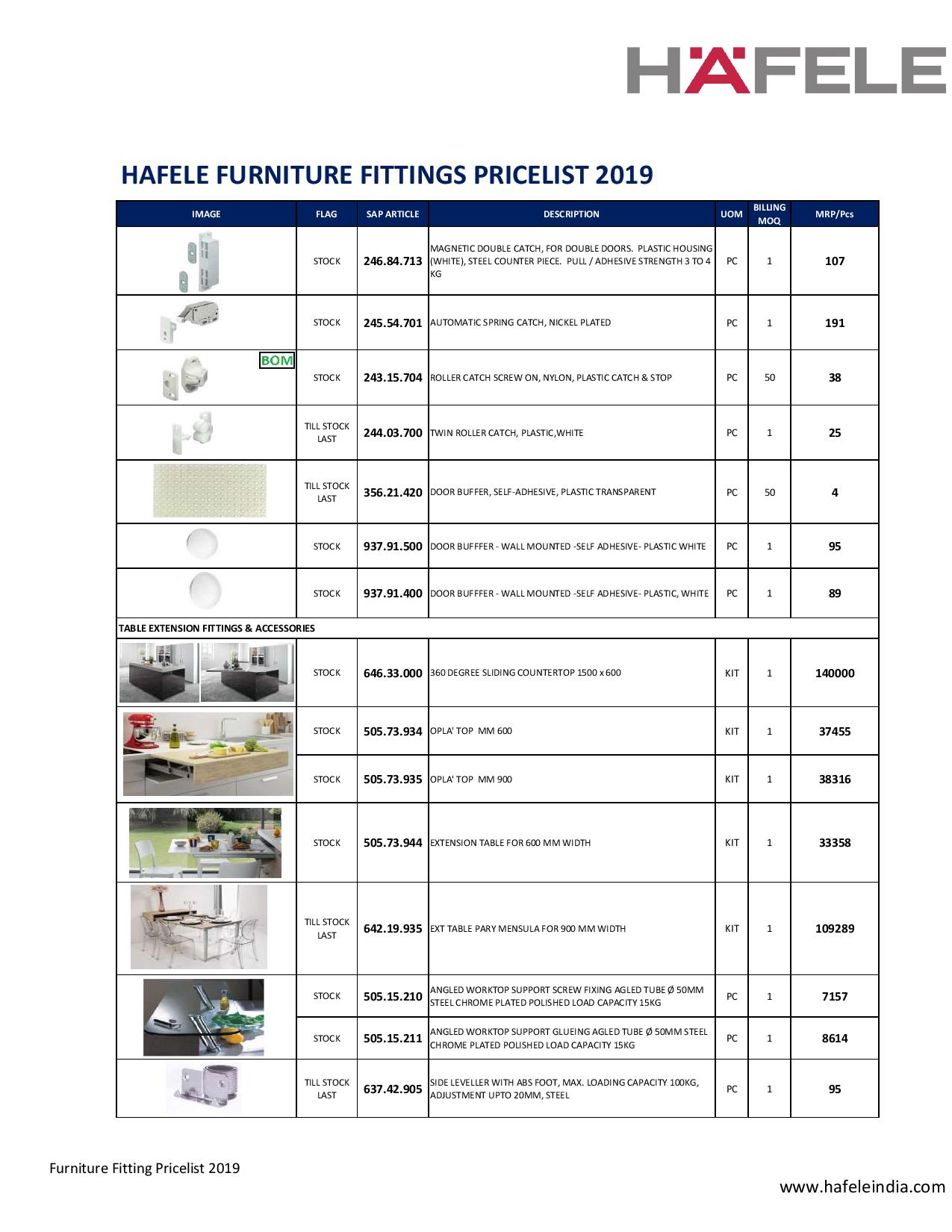 HÄFELE

HAFELE FURNITURE FITTINGS PRICELIST 2019

| IMAGE | FLAG | SAP ARTICLE | DESCRIPTION | UOM | BILLING MOQ | MRP/Pcs |
|---|---|---|---|---|---|---|
| | STOCK | 246.84.713 | MAGNETIC DOUBLE CATCH, FOR DOUBLE DOORS. PLASTIC HOUSING (WHITE), STEEL COUNTER PIECE. PULL / ADHESIVE STRENGTH 3 TO 4 KG | PC | 1 | 107 |
| | STOCK | 245.54.701 | AUTOMATIC SPRING CATCH, NICKEL PLATED | PC | 1 | 191 |
| BOM | STOCK | 243.15.704 | ROLLER CATCH SCREW ON, NYLON, PLASTIC CATCH & STOP | PC | 50 | 38 |
| | TILL STOCK LAST | 244.03.700 | TWIN ROLLER CATCH, PLASTIC,WHITE | PC | 1 | 25 |
| | TILL STOCK LAST | 356.21.420 | DOOR BUFFER, SELF-ADHESIVE, PLASTIC TRANSPARENT | PC | 50 | 4 |
| | STOCK | 937.91.500 | DOOR BUFFFER - WALL MOUNTED -SELF ADHESIVE- PLASTIC WHITE | PC | 1 | 95 |
| | STOCK | 937.91.400 | DOOR BUFFFER - WALL MOUNTED -SELF ADHESIVE- PLASTIC, WHITE | PC | 1 | 89 |
| TABLE EXTENSION FITTINGS & ACCESSORIES | | | | | | |
| | STOCK | 646.33.000 | 360 DEGREE SLIDING COUNTERTOP 1500 x 600 | KIT | 1 | 140000 |
| | STOCK | 505.73.934 | OPLA' TOP MM 600 | KIT | 1 | 37455 |
| | STOCK | 505.73.935 | OPLA' TOP MM 900 | KIT | 1 | 38316 |
| | STOCK | 505.73.944 | EXTENSION TABLE FOR 600 MM WIDTH | KIT | 1 | 33358 |
| | TILL STOCK LAST | 642.19.935 | EXT TABLE PARY MENSULA FOR 900 MM WIDTH | KIT | 1 | 109289 |
| | STOCK | 505.15.210 | ANGLED WORKTOP SUPPORT SCREW FIXING AGLED TUBE Ø 50MM STEEL CHROME PLATED POLISHED LOAD CAPACITY 15KG | PC | 1 | 7157 |
| | STOCK | 505.15.211 | ANGLED WORKTOP SUPPORT GLUEING AGLED TUBE Ø 50MM STEEL CHROME PLATED POLISHED LOAD CAPACITY 15KG | PC | 1 | 8614 |
| | TILL STOCK LAST | 637.42.905 | SIDE LEVELLER WITH ABS FOOT, MAX. LOADING CAPACITY 100KG, ADJUSTMENT UPTO 20MM, STEEL | PC | 1 | 95 |

Furniture Fitting Pricelist 2019

www.hafeleindia.com