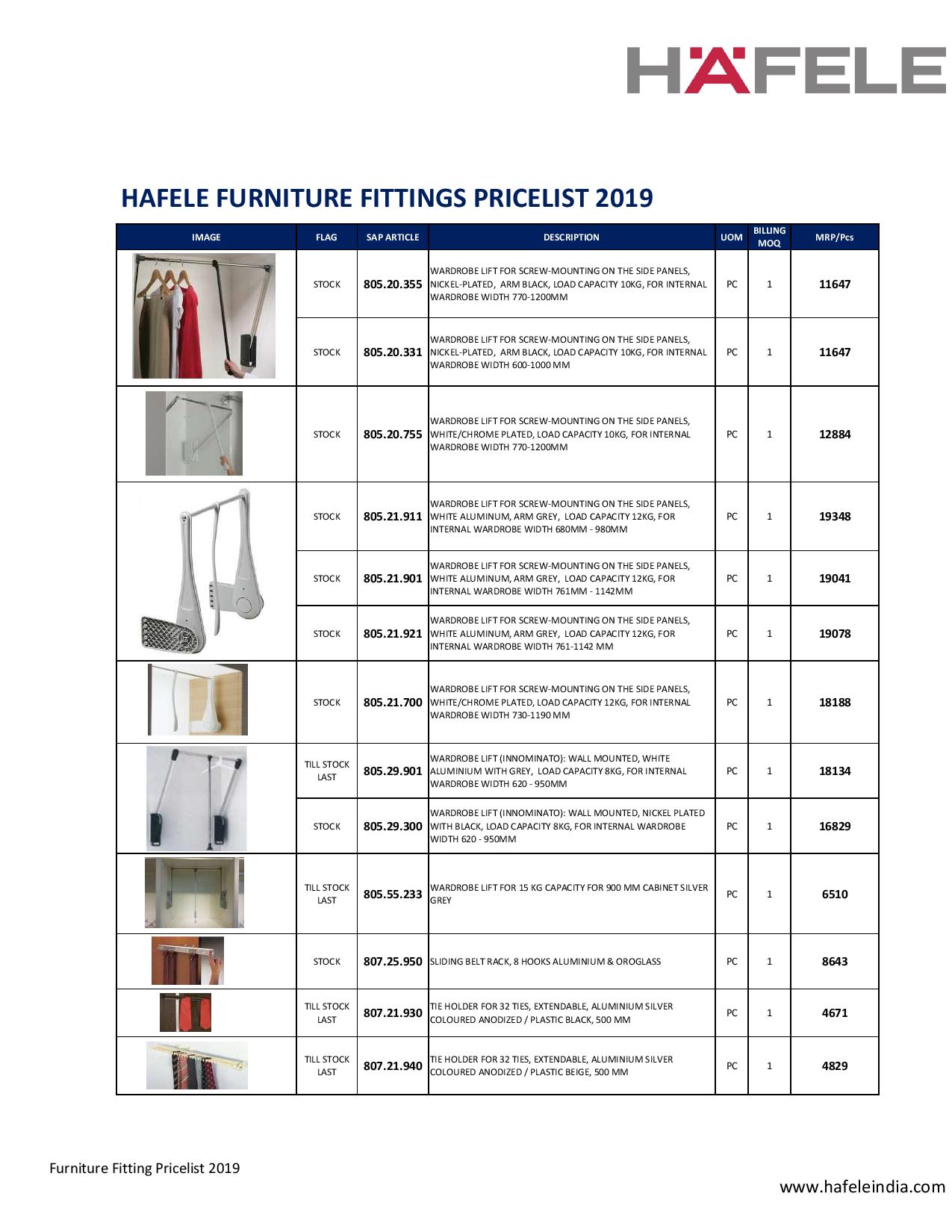 HÄFELE

HAFELE FURNITURE FITTINGS PRICELIST 2019

| IMAGE | FLAG | SAP ARTICLE | DESCRIPTION | UOM | BILLING MOQ | MRP/Pcs |
|---|---|---|---|---|---|---|
| | STOCK | 805.20.355 | WARDROBE LIFT FOR SCREW-MOUNTING ON THE SIDE PANELS, NICKEL-PLATED, ARM BLACK, LOAD CAPACITY 10KG, FOR INTERNAL WARDROBE WIDTH 770-1200MM | PC | 1 | 11647 |
| | STOCK | 805.20.331 | WARDROBE LIFT FOR SCREW-MOUNTING ON THE SIDE PANELS, NICKEL-PLATED, ARM BLACK, LOAD CAPACITY 10KG, FOR INTERNAL WARDROBE WIDTH 600-1000 MM | PC | 1 | 11647 |
| | STOCK | 805.20.755 | WARDROBE LIFT FOR SCREW-MOUNTING ON THE SIDE PANELS, WHITE/CHROME PLATED, LOAD CAPACITY 10KG, FOR INTERNAL WARDROBE WIDTH 770-1200MM | PC | 1 | 12884 |
| | STOCK | 805.21.911 | WARDROBE LIFT FOR SCREW-MOUNTING ON THE SIDE PANELS, WHITE ALUMINUM, ARM GREY, LOAD CAPACITY 12KG, FOR INTERNAL WARDROBE WIDTH 680MM - 980MM | PC | 1 | 19348 |
| | STOCK | 805.21.901 | WARDROBE LIFT FOR SCREW-MOUNTING ON THE SIDE PANELS, WHITE ALUMINUM, ARM GREY, LOAD CAPACITY 12KG, FOR INTERNAL WARDROBE WIDTH 761MM - 1142MM | PC | 1 | 19041 |
| | STOCK | 805.21.921 | WARDROBE LIFT FOR SCREW-MOUNTING ON THE SIDE PANELS, WHITE ALUMINUM, ARM GREY, LOAD CAPACITY 12KG, FOR INTERNAL WARDROBE WIDTH 761-1142 MM | PC | 1 | 19078 |
| | STOCK | 805.21.700 | WARDROBE LIFT FOR SCREW-MOUNTING ON THE SIDE PANELS, WHITE/CHROME PLATED, LOAD CAPACITY 12KG, FOR INTERNAL WARDROBE WIDTH 730-1190 MM | PC | 1 | 18188 |
| | TILL STOCK LAST | 805.29.901 | WARDROBE LIFT (INNOMINATO): WALL MOUNTED, WHITE ALUMINIUM WITH GREY, LOAD CAPACITY 8KG, FOR INTERNAL WARDROBE WIDTH 620 - 950MM | PC | 1 | 18134 |
| | STOCK | 805.29.300 | WARDROBE LIFT (INNOMINATO): WALL MOUNTED, NICKEL PLATED WITH BLACK, LOAD CAPACITY 8KG, FOR INTERNAL WARDROBE WIDTH 620 - 950MM | PC | 1 | 16829 |
| | TILL STOCK LAST | 805.55.233 | WARDROBE LIFT FOR 15 KG CAPACITY FOR 900 MM CABINET SILVER GREY | PC | 1 | 6510 |
| | STOCK | 807.25.950 | SLIDING BELT RACK, 8 HOOKS ALUMINIUM & OROGLASS | PC | 1 | 8643 |
| | TILL STOCK LAST | 807.21.930 | TIE HOLDER FOR 32 TIES, EXTENDABLE, ALUMINIUM SILVER COLOURED ANODIZED / PLASTIC BLACK, 500 MM | PC | 1 | 4671 |
| | TILL STOCK LAST | 807.21.940 | TIE HOLDER FOR 32 TIES, EXTENDABLE, ALUMINIUM SILVER COLOURED ANODIZED / PLASTIC BEIGE, 500 MM | PC | 1 | 4829 |

Furniture Fitting Pricelist 2019

www.hafeleindia.com