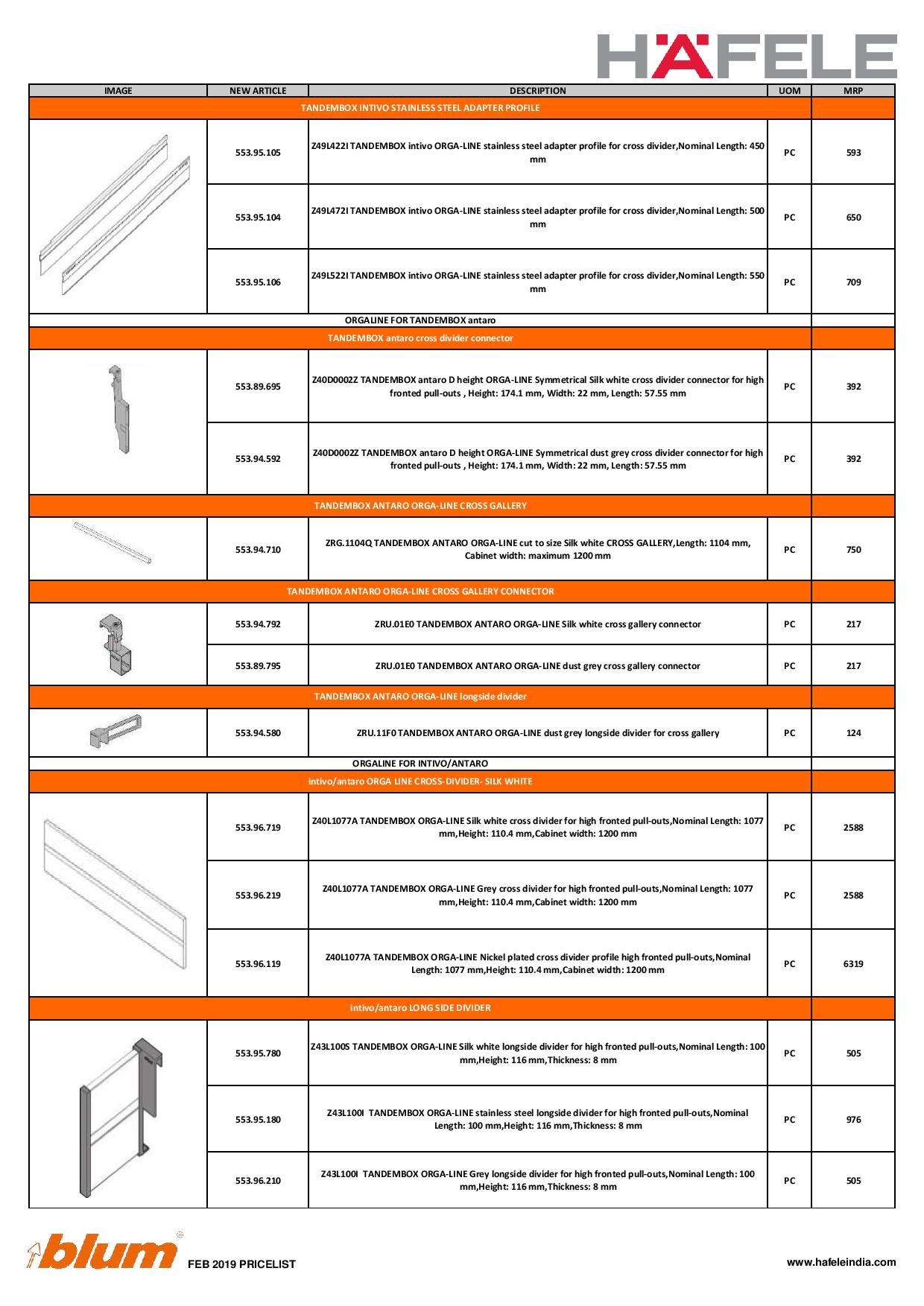 HÄFELE

| IMAGE | NEW ARTICLE | DESCRIPTION | UOM | MRP |
|---|---|---|---|---|
| TANDEMBOX INTIVO STAINLESS STEEL ADAPTER PROFILE | | | | |
| | 553.95.105 | Z49L422I TANDEMBOX intivo ORGA-LINE stainless steel adapter profile for cross divider,Nominal Length: 450 mm | PC | 593 |
| | 553.95.104 | Z49L472I TANDEMBOX intivo ORGA-LINE stainless steel adapter profile for cross divider,Nominal Length: 500 mm | PC | 650 |
| | 553.95.106 | Z49L522I TANDEMBOX intivo ORGA-LINE stainless steel adapter profile for cross divider,Nominal Length: 550 mm | PC | 709 |
| ORGALINE FOR TANDEMBOX antaro | | | | |
| TANDEMBOX antaro cross divider connector | | | | |
| | 553.89.695 | Z40D0002Z TANDEMBOX antaro D height ORGA-LINE Symmetrical Silk white cross divider connector for high fronted pull-outs , Height: 174.1 mm, Width: 22 mm, Length: 57.55 mm | PC | 392 |
| | 553.94.592 | Z40D0002Z TANDEMBOX antaro D height ORGA-LINE Symmetrical dust grey cross divider connector for high fronted pull-outs , Height: 174.1 mm, Width: 22 mm, Length: 57.55 mm | PC | 392 |
| TANDEMBOX ANTARO ORGA-LINE CROSS GALLERY | | | | |
| | 553.94.710 | ZRG.1104Q TANDEMBOX ANTARO ORGA-LINE cut to size Silk white CROSS GALLERY,Length: 1104 mm, Cabinet width: maximum 1200 mm | PC | 750 |
| TANDEMBOX ANTARO ORGA-LINE CROSS GALLERY CONNECTOR | | | | |
| | 553.94.792 | ZRU.01E0 TANDEMBOX ANTARO ORGA-LINE Silk white cross gallery connector | PC | 217 |
| | 553.89.795 | ZRU.01E0 TANDEMBOX ANTARO ORGA-LINE dust grey cross gallery connector | PC | 217 |
| TANDEMBOX ANTARO ORGA-LINE longside divider | | | | |
| | 553.94.580 | ZRU.11F0 TANDEMBOX ANTARO ORGA-LINE dust grey longside divider for cross gallery | PC | 124 |
| ORGALINE FOR INTIVO/ANTARO | | | | |
| intivo/antaro ORGA LINE CROSS-DIVIDER- SILK WHITE | | | | |
| | 553.96.719 | Z40L1077A TANDEMBOX ORGA-LINE Silk white cross divider for high fronted pull-outs,Nominal Length: 1077 mm,Height: 110.4 mm,Cabinet width: 1200 mm | PC | 2588 |
| | 553.96.219 | Z40L1077A TANDEMBOX ORGA-LINE Grey cross divider for high fronted pull-outs,Nominal Length: 1077 mm,Height: 110.4 mm,Cabinet width: 1200 mm | PC | 2588 |
| | 553.96.119 | Z40L1077A TANDEMBOX ORGA-LINE Nickel plated cross divider profile high fronted pull-outs,Nominal Length: 1077 mm,Height: 110.4 mm,Cabinet width: 1200 mm | PC | 6319 |
| intivo/antaro LONG SIDE DIVIDER | | | | |
| | 553.95.780 | Z43L100S TANDEMBOX ORGA-LINE Silk white longside divider for high fronted pull-outs,Nominal Length: 100 mm,Height: 116 mm,Thickness: 8 mm | PC | 505 |
| | 553.95.180 | Z43L100I TANDEMBOX ORGA-LINE stainless steel longside divider for high fronted pull-outs,Nominal Length: 100 mm,Height: 116 mm,Thickness: 8 mm | PC | 976 |
| | 553.96.210 | Z43L100I TANDEMBOX ORGA-LINE Grey longside divider for high fronted pull-outs,Nominal Length: 100 mm,Height: 116 mm,Thickness: 8 mm | PC | 505 |

blum FEB 2019 PRICELIST

www.hafeleindia.com