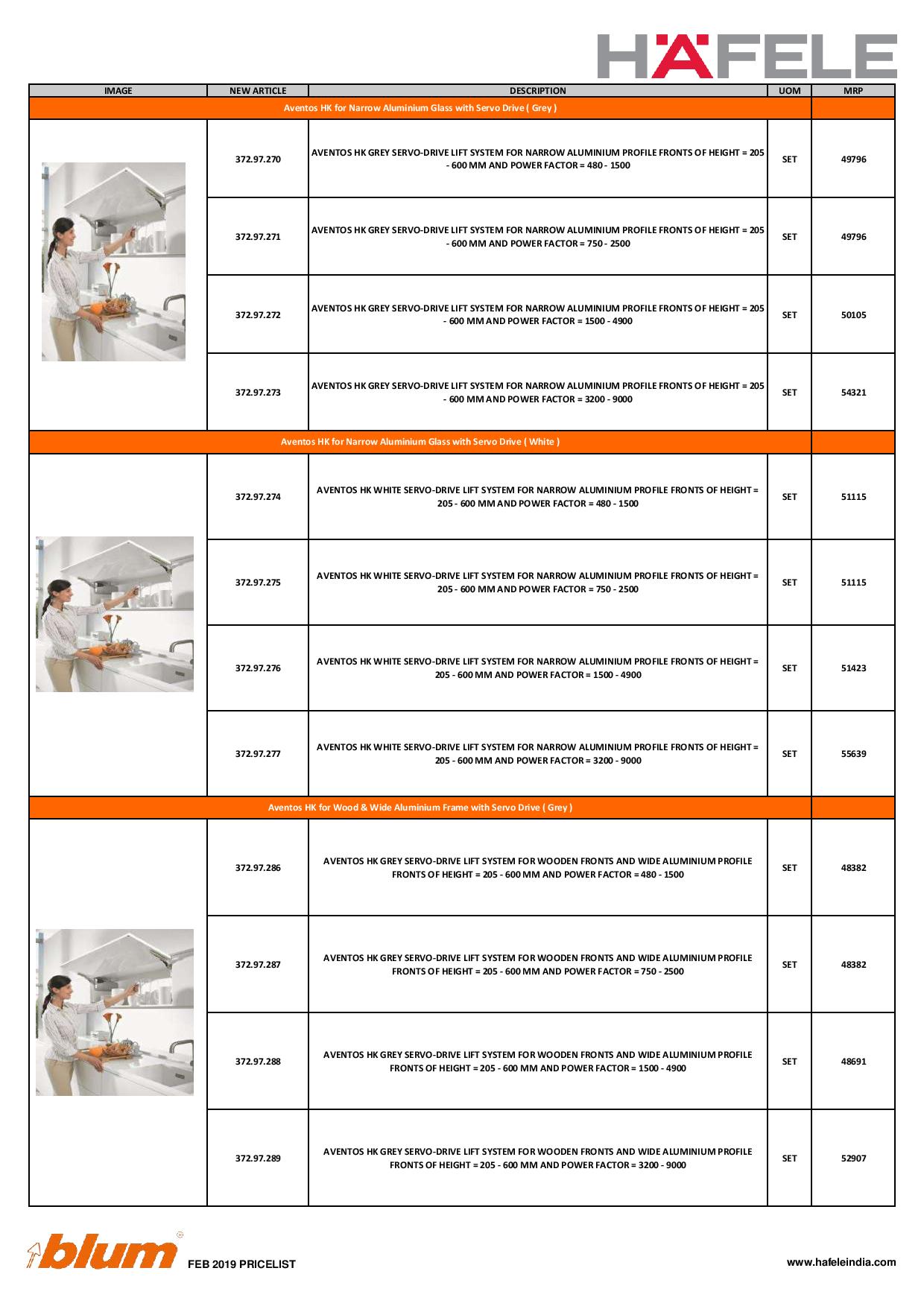 HÄFELE

| IMAGE | NEW ARTICLE | DESCRIPTION | UOM | MRP |
|---|---|---|---|---|
| Aventos HK for Narrow Aluminium Glass with Servo Drive ( Grey ) | | | | |
| | 372.97.270 | AVENTOS HK GREY SERVO-DRIVE LIFT SYSTEM FOR NARROW ALUMINIUM PROFILE FRONTS OF HEIGHT = 205 - 600 MM AND POWER FACTOR = 480 - 1500 | SET | 49796 |
| | 372.97.271 | AVENTOS HK GREY SERVO-DRIVE LIFT SYSTEM FOR NARROW ALUMINIUM PROFILE FRONTS OF HEIGHT = 205 - 600 MM AND POWER FACTOR = 750 - 2500 | SET | 49796 |
| | 372.97.272 | AVENTOS HK GREY SERVO-DRIVE LIFT SYSTEM FOR NARROW ALUMINIUM PROFILE FRONTS OF HEIGHT = 205 - 600 MM AND POWER FACTOR = 1500 - 4900 | SET | 50105 |
| | 372.97.273 | AVENTOS HK GREY SERVO-DRIVE LIFT SYSTEM FOR NARROW ALUMINIUM PROFILE FRONTS OF HEIGHT = 205 - 600 MM AND POWER FACTOR = 3200 - 9000 | SET | 54321 |
| Aventos HK for Narrow Aluminium Glass with Servo Drive ( White ) | | | | |
| | 372.97.274 | AVENTOS HK WHITE SERVO-DRIVE LIFT SYSTEM FOR NARROW ALUMINIUM PROFILE FRONTS OF HEIGHT = 205 - 600 MM AND POWER FACTOR = 480 - 1500 | SET | 51115 |
| | 372.97.275 | AVENTOS HK WHITE SERVO-DRIVE LIFT SYSTEM FOR NARROW ALUMINIUM PROFILE FRONTS OF HEIGHT = 205 - 600 MM AND POWER FACTOR = 750 - 2500 | SET | 51115 |
| | 372.97.276 | AVENTOS HK WHITE SERVO-DRIVE LIFT SYSTEM FOR NARROW ALUMINIUM PROFILE FRONTS OF HEIGHT = 205 - 600 MM AND POWER FACTOR = 1500 - 4900 | SET | 51423 |
| | 372.97.277 | AVENTOS HK WHITE SERVO-DRIVE LIFT SYSTEM FOR NARROW ALUMINIUM PROFILE FRONTS OF HEIGHT = 205 - 600 MM AND POWER FACTOR = 3200 - 9000 | SET | 55639 |
| Aventos HK for Wood & Wide Aluminium Frame with Servo Drive ( Grey ) | | | | |
| | 372.97.286 | AVENTOS HK GREY SERVO-DRIVE LIFT SYSTEM FOR WOODEN FRONTS AND WIDE ALUMINIUM PROFILE FRONTS OF HEIGHT = 205 - 600 MM AND POWER FACTOR = 480 - 1500 | SET | 48382 |
| | 372.97.287 | AVENTOS HK GREY SERVO-DRIVE LIFT SYSTEM FOR WOODEN FRONTS AND WIDE ALUMINIUM PROFILE FRONTS OF HEIGHT = 205 - 600 MM AND POWER FACTOR = 750 - 2500 | SET | 48382 |
| | 372.97.288 | AVENTOS HK GREY SERVO-DRIVE LIFT SYSTEM FOR WOODEN FRONTS AND WIDE ALUMINIUM PROFILE FRONTS OF HEIGHT = 205 - 600 MM AND POWER FACTOR = 1500 - 4900 | SET | 48691 |
| | 372.97.289 | AVENTOS HK GREY SERVO-DRIVE LIFT SYSTEM FOR WOODEN FRONTS AND WIDE ALUMINIUM PROFILE FRONTS OF HEIGHT = 205 - 600 MM AND POWER FACTOR = 3200 - 9000 | SET | 52907 |

blum FEB 2019 PRICELIST

www.hafeleindia.com