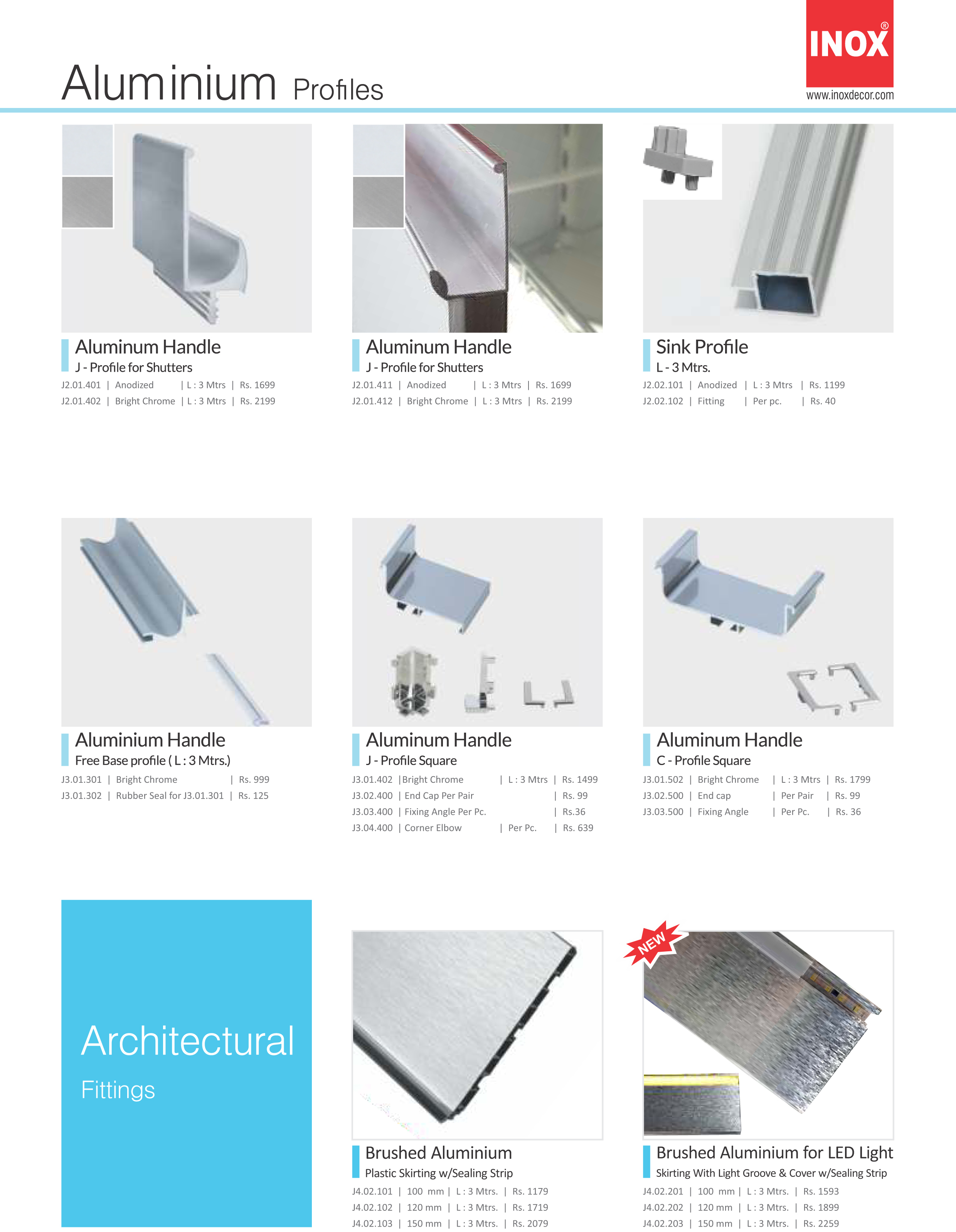 INOX®
www.inoxdecor.com

Aluminium Profiles

Aluminum Handle
J - Profile for Shutters
J2.01.401 | Anodized | L : 3 Mtrs | Rs. 1699
J2.01.402 | Bright Chrome | L : 3 Mtrs | Rs. 2199

Aluminum Handle
J - Profile for Shutters
J2.01.411 | Anodized | L : 3 Mtrs | Rs. 1699
J2.01.412 | Bright Chrome | L : 3 Mtrs | Rs. 2199

Sink Profile
L - 3 Mtrs.
J2.02.101 | Anodized | L : 3 Mtrs | Rs. 1199
J2.02.102 | Fitting | Per pc. | Rs. 40

Aluminium Handle
Free Base profile ( L : 3 Mtrs.)
J3.01.301 | Bright Chrome | Rs. 999
J3.01.302 | Rubber Seal for J3.01.301 | Rs. 125

Aluminum Handle
J - Profile Square
J3.01.402 |Bright Chrome | L : 3 Mtrs | Rs. 1499
J3.02.400 | End Cap Per Pair | Rs. 99
J3.03.400 | Fixing Angle Per Pc. | Rs.36
J3.04.400 | Corner Elbow | Per Pc. | Rs. 639

Aluminum Handle
C - Profile Square
J3.01.502 | Bright Chrome | L : 3 Mtrs | Rs. 1799
J3.02.500 | End cap | Per Pair | Rs. 99
J3.03.500 | Fixing Angle | Per Pc. | Rs. 36

Architectural
Fittings

Brushed Aluminium
Plastic Skirting w/Sealing Strip
J4.02.101 | 100 mm | L : 3 Mtrs. | Rs. 1179
J4.02.102 | 120 mm | L : 3 Mtrs. | Rs. 1719
J4.02.103 | 150 mm | L : 3 Mtrs. | Rs. 2079

NEW
Brushed Aluminium for LED Light
Skirting With Light Groove & Cover w/Sealing Strip
J4.02.201 | 100 mm | L : 3 Mtrs. | Rs. 1593
J4.02.202 | 120 mm | L : 3 Mtrs. | Rs. 1899
J4.02.203 | 150 mm | L : 3 Mtrs. | Rs. 2259