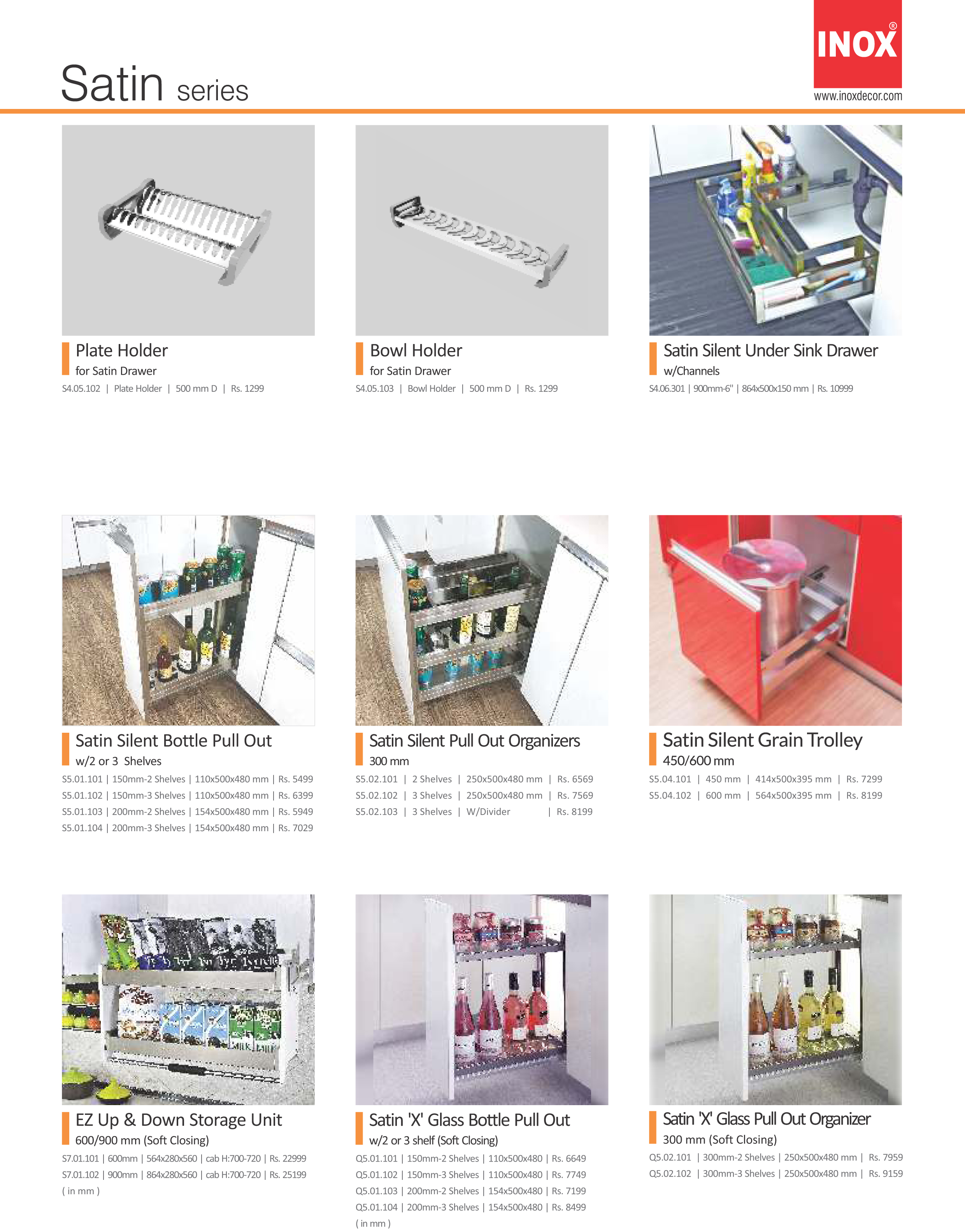 Satin series

INOX®
www.inoxdecor.com

Plate Holder
for Satin Drawer
S4.05.102 | Plate Holder | 500 mm D | Rs. 1299

Bowl Holder
for Satin Drawer
S4.05.103 | Bowl Holder | 500 mm D | Rs. 1299

Satin Silent Under Sink Drawer
w/Channels
S4.06.301 | 900mm-6" | 864x500x150 mm | Rs. 10999

Satin Silent Bottle Pull Out
w/2 or 3 Shelves
S5.01.101 | 150mm-2 Shelves | 110x500x480 mm | Rs. 5499
S5.01.102 | 150mm-3 Shelves | 110x500x480 mm | Rs. 6399
S5.01.103 | 200mm-2 Shelves | 154x500x480 mm | Rs. 5949
S5.01.104 | 200mm-3 Shelves | 154x500x480 mm | Rs. 7029

Satin Silent Pull Out Organizers
300 mm
S5.02.101 | 2 Shelves | 250x500x480 mm | Rs. 6569
S5.02.102 | 3 Shelves | 250x500x480 mm | Rs. 7569
S5.02.103 | 3 Shelves | W/Divider | Rs. 8199

Satin Silent Grain Trolley
450/600 mm
S5.04.101 | 450 mm | 414x500x395 mm | Rs. 7299
S5.04.102 | 600 mm | 564x500x395 mm | Rs. 8199

EZ Up & Down Storage Unit
600/900 mm (Soft Closing)
S7.01.101 | 600mm | 564x280x560 | cab H:700-720 | Rs. 22999
S7.01.102 | 900mm | 864x280x560 | cab H:700-720 | Rs. 25199
( in mm )

Satin 'X' Glass Bottle Pull Out
w/2 or 3 shelf (Soft Closing)
Q5.01.101 | 150mm-2 Shelves | 110x500x480 | Rs. 6649
Q5.01.102 | 150mm-3 Shelves | 110x500x480 | Rs. 7749
Q5.01.103 | 200mm-2 Shelves | 154x500x480 | Rs. 7199
Q5.01.104 | 200mm-3 Shelves | 154x500x480 | Rs. 8499
( in mm )

Satin 'X' Glass Pull Out Organizer
300 mm (Soft Closing)
Q5.02.101 | 300mm-2 Shelves | 250x500x480 mm | Rs. 7959
Q5.02.102 | 300mm-3 Shelves | 250x500x480 mm | Rs. 9159