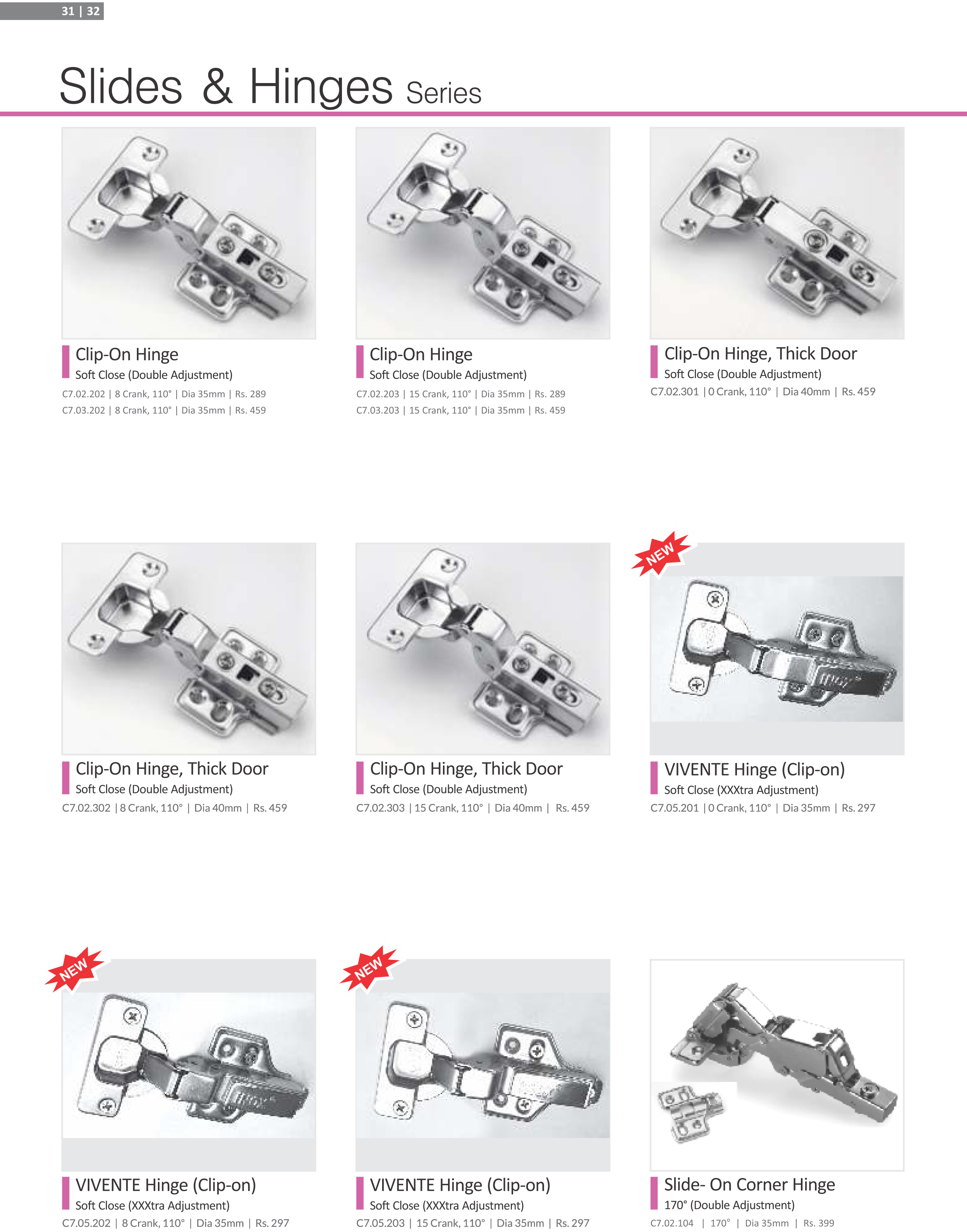 31 | 32

Slides & Hinges Series

Clip-On Hinge
Soft Close (Double Adjustment)
C7.02.202 | 8 Crank, 110° | Dia 35mm | Rs. 289
C7.03.202 | 8 Crank, 110° | Dia 35mm | Rs. 459

Clip-On Hinge
Soft Close (Double Adjustment)
C7.02.203 | 15 Crank, 110° | Dia 35mm | Rs. 289
C7.03.203 | 15 Crank, 110° | Dia 35mm | Rs. 459

Clip-On Hinge, Thick Door
Soft Close (Double Adjustment)
C7.02.301 | 0 Crank, 110° | Dia 40mm | Rs. 459

Clip-On Hinge, Thick Door
Soft Close (Double Adjustment)
C7.02.302 | 8 Crank, 110° | Dia 40mm | Rs. 459

Clip-On Hinge, Thick Door
Soft Close (Double Adjustment)
C7.02.303 | 15 Crank, 110° | Dia 40mm | Rs. 459

NEW

VIVENTE Hinge (Clip-on)
Soft Close (XXXtra Adjustment)
C7.05.201 | 0 Crank, 110° | Dia 35mm | Rs. 297

NEW

VIVENTE Hinge (Clip-on)
Soft Close (XXXtra Adjustment)
C7.05.202 | 8 Crank, 110° | Dia 35mm | Rs. 297

NEW

VIVENTE Hinge (Clip-on)
Soft Close (XXXtra Adjustment)
C7.05.203 | 15 Crank, 110° | Dia 35mm | Rs. 297

Slide- On Corner Hinge
170° (Double Adjustment)
C7.02.104 | 170° | Dia 35mm | Rs. 399