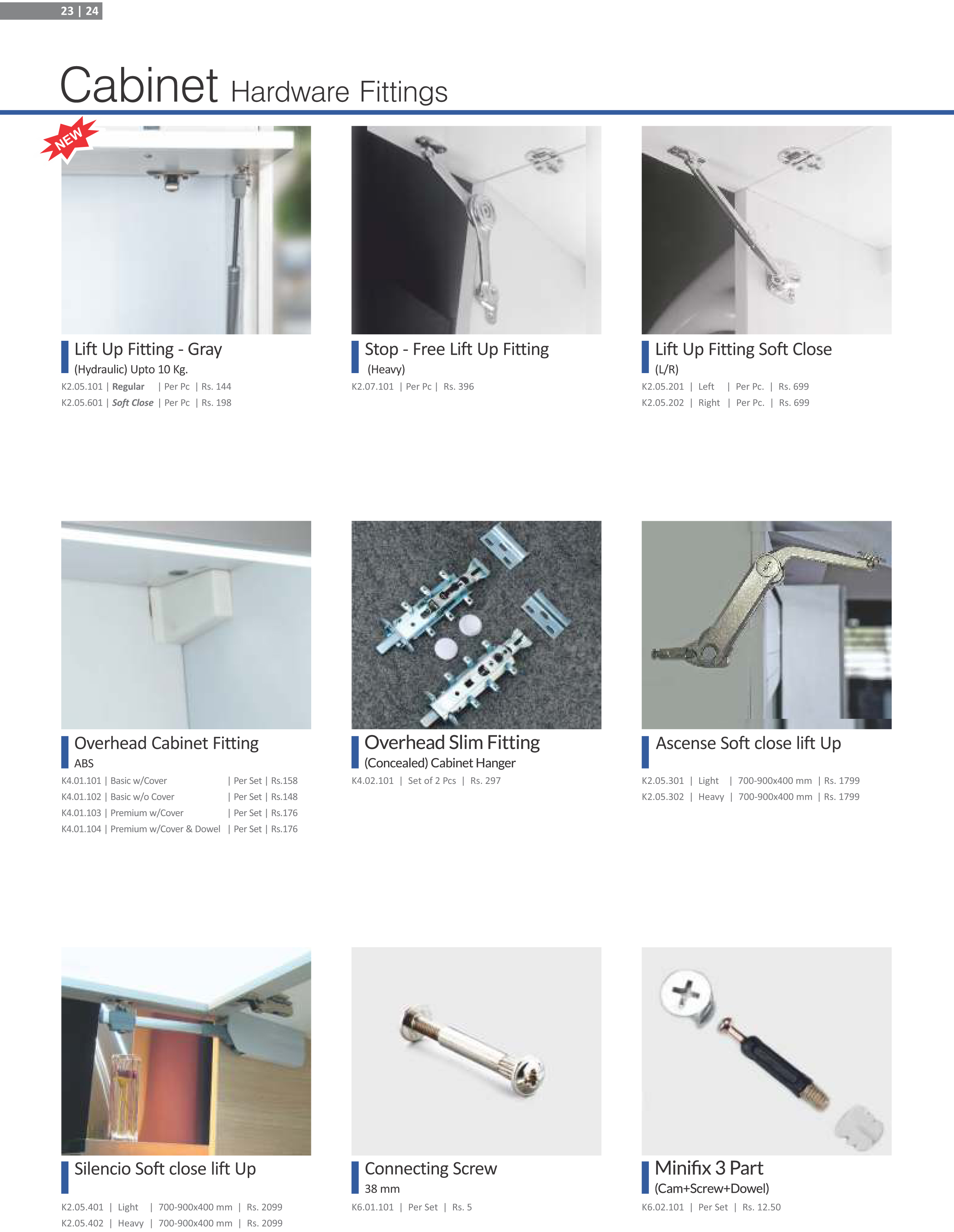 23 | 24

Cabinet Hardware Fittings

NEW

Lift Up Fitting - Gray
(Hydraulic) Upto 10 Kg.
K2.05.101 | Regular | Per Pc | Rs. 144
K2.05.601 | Soft Close | Per Pc | Rs. 198

Stop - Free Lift Up Fitting
(Heavy)
K2.07.101 | Per Pc | Rs. 396

Lift Up Fitting Soft Close
(L/R)
K2.05.201 | Left | Per Pc. | Rs. 699
K2.05.202 | Right | Per Pc. | Rs. 699

Overhead Cabinet Fitting
ABS
K4.01.101 | Basic w/Cover | Per Set | Rs.158
K4.01.102 | Basic w/o Cover | Per Set | Rs.148
K4.01.103 | Premium w/Cover | Per Set | Rs.176
K4.01.104 | Premium w/Cover & Dowel | Per Set | Rs.176

Overhead Slim Fitting
(Concealed) Cabinet Hanger
K4.02.101 | Set of 2 Pcs | Rs. 297

Ascense Soft close lift Up
K2.05.301 | Light | 700-900x400 mm | Rs. 1799
K2.05.302 | Heavy | 700-900x400 mm | Rs. 1799

Silencio Soft close lift Up
K2.05.401 | Light | 700-900x400 mm | Rs. 2099
K2.05.402 | Heavy | 700-900x400 mm | Rs. 2099

Connecting Screw
38 mm
K6.01.101 | Per Set | Rs. 5

Minifix 3 Part
(Cam+Screw+Dowel)
K6.02.101 | Per Set | Rs. 12.50