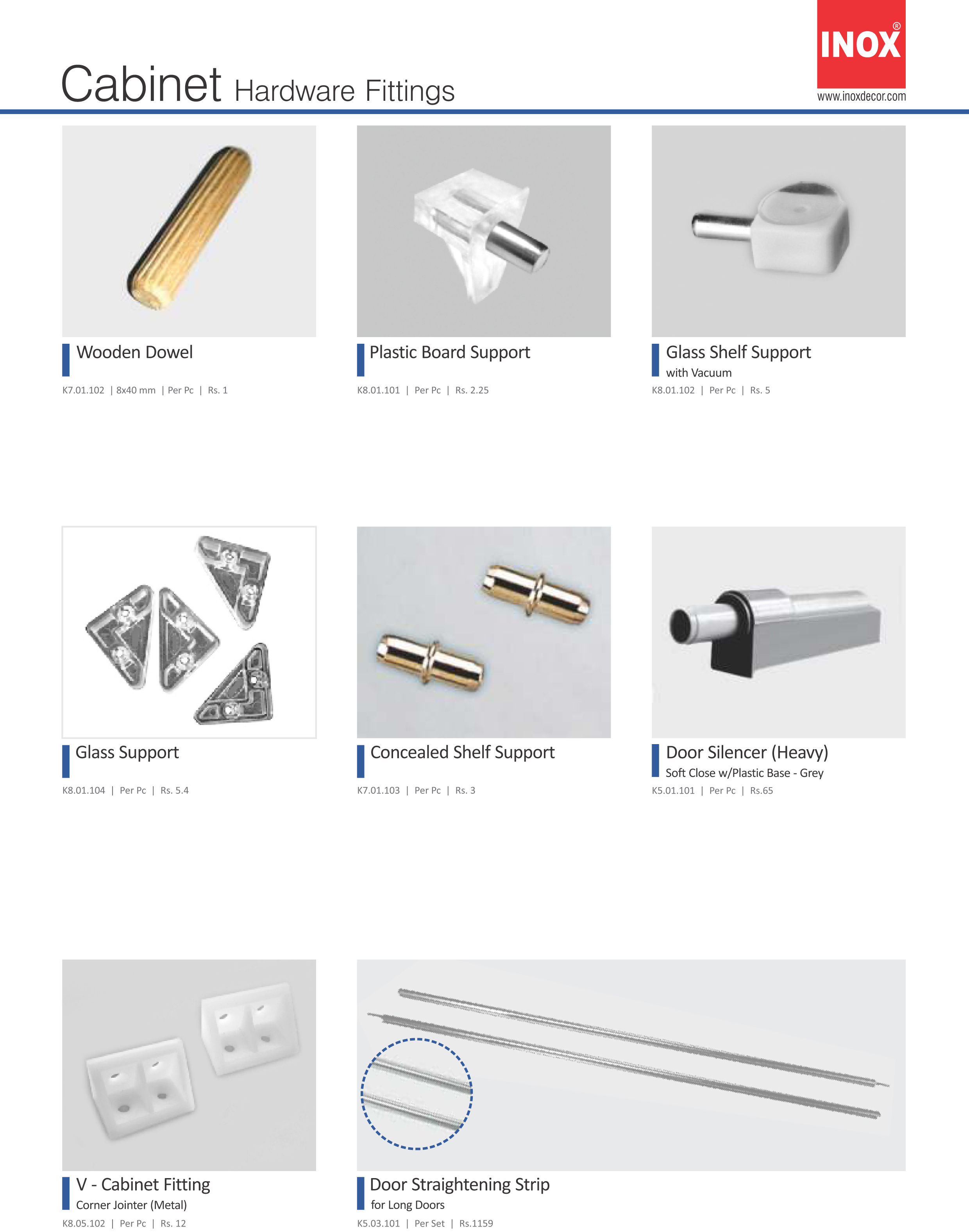 Cabinet Hardware Fittings

INOX®
www.inoxdecor.com

Wooden Dowel
K7.01.102 | 8x40 mm | Per Pc | Rs. 1

Plastic Board Support
K8.01.101 | Per Pc | Rs. 2.25

Glass Shelf Support
with Vacuum
K8.01.102 | Per Pc | Rs. 5

Glass Support
K8.01.104 | Per Pc | Rs. 5.4

Concealed Shelf Support
K7.01.103 | Per Pc | Rs. 3

Door Silencer (Heavy)
Soft Close w/Plastic Base - Grey
K5.01.101 | Per Pc | Rs.65

V - Cabinet Fitting
Corner Jointer (Metal)
K8.05.102 | Per Pc | Rs. 12

Door Straightening Strip
for Long Doors
K5.03.101 | Per Set | Rs.1159