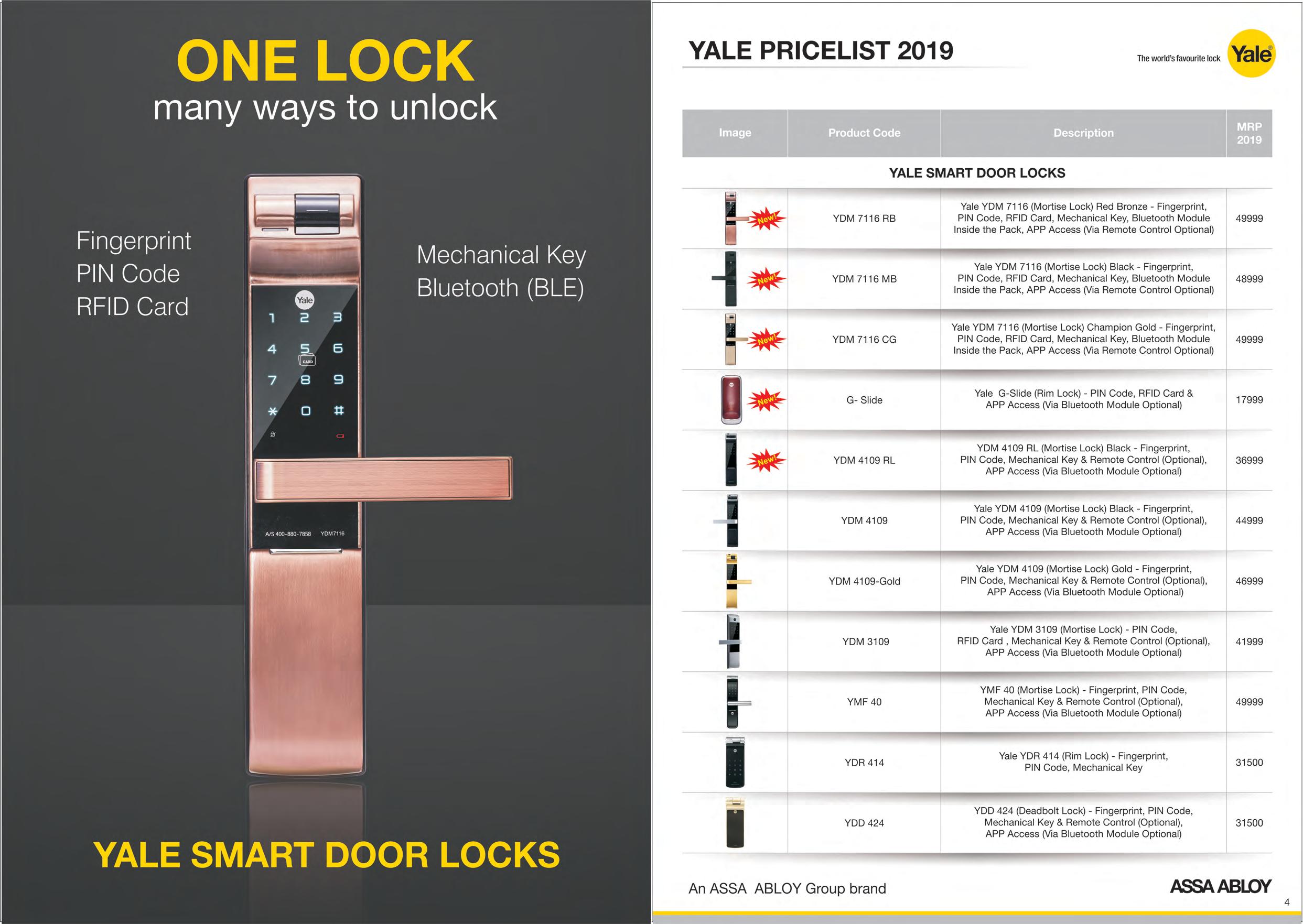 ONE LOCK
many ways to unlock

Fingerprint
PIN Code
RFID Card

Mechanical Key
Bluetooth (BLE)

Yale
1 2 3
4 5 6
CARD
7 8 9
* 0 #

A/S 400-880-7858 YDM7116

YALE SMART DOOR LOCKS

YALE PRICELIST 2019

The world's favourite lock Yale

| Image | Product Code | Description | MRP 2019 |
|---|---|---|---|
| YALE SMART DOOR LOCKS | | | |
| New! | YDM 7116 RB | Yale YDM 7116 (Mortise Lock) Red Bronze - Fingerprint, PIN Code, RFID Card, Mechanical Key, Bluetooth Module Inside the Pack, APP Access (Via Remote Control Optional) | 49999 |
| New! | YDM 7116 MB | Yale YDM 7116 (Mortise Lock) Black - Fingerprint, PIN Code, RFID Card, Mechanical Key, Bluetooth Module Inside the Pack, APP Access (Via Remote Control Optional) | 48999 |
| New! | YDM 7116 CG | Yale YDM 7116 (Mortise Lock) Champion Gold - Fingerprint, PIN Code, RFID Card, Mechanical Key, Bluetooth Module Inside the Pack, APP Access (Via Remote Control Optional) | 49999 |
| New! | G- Slide | Yale G-Slide (Rim Lock) - PIN Code, RFID Card & APP Access (Via Bluetooth Module Optional) | 17999 |
| New! | YDM 4109 RL | YDM 4109 RL (Mortise Lock) Black - Fingerprint, PIN Code, Mechanical Key & Remote Control (Optional), APP Access (Via Bluetooth Module Optional) | 36999 |
| | YDM 4109 | Yale YDM 4109 (Mortise Lock) Black - Fingerprint, PIN Code, Mechanical Key & Remote Control (Optional), APP Access (Via Bluetooth Module Optional) | 44999 |
| | YDM 4109-Gold | Yale YDM 4109 (Mortise Lock) Gold - Fingerprint, PIN Code, Mechanical Key & Remote Control (Optional), APP Access (Via Bluetooth Module Optional) | 46999 |
| | YDM 3109 | Yale YDM 3109 (Mortise Lock) - PIN Code, RFID Card , Mechanical Key & Remote Control (Optional), APP Access (Via Bluetooth Module Optional) | 41999 |
| | YMF 40 | YMF 40 (Mortise Lock) - Fingerprint, PIN Code, Mechanical Key & Remote Control (Optional), APP Access (Via Bluetooth Module Optional) | 49999 |
| | YDR 414 | Yale YDR 414 (Rim Lock) - Fingerprint, PIN Code, Mechanical Key | 31500 |
| | YDD 424 | YDD 424 (Deadbolt Lock) - Fingerprint, PIN Code, Mechanical Key & Remote Control (Optional), APP Access (Via Bluetooth Module Optional) | 31500 |

An ASSA ABLOY Group brand
ASSA ABLOY
4