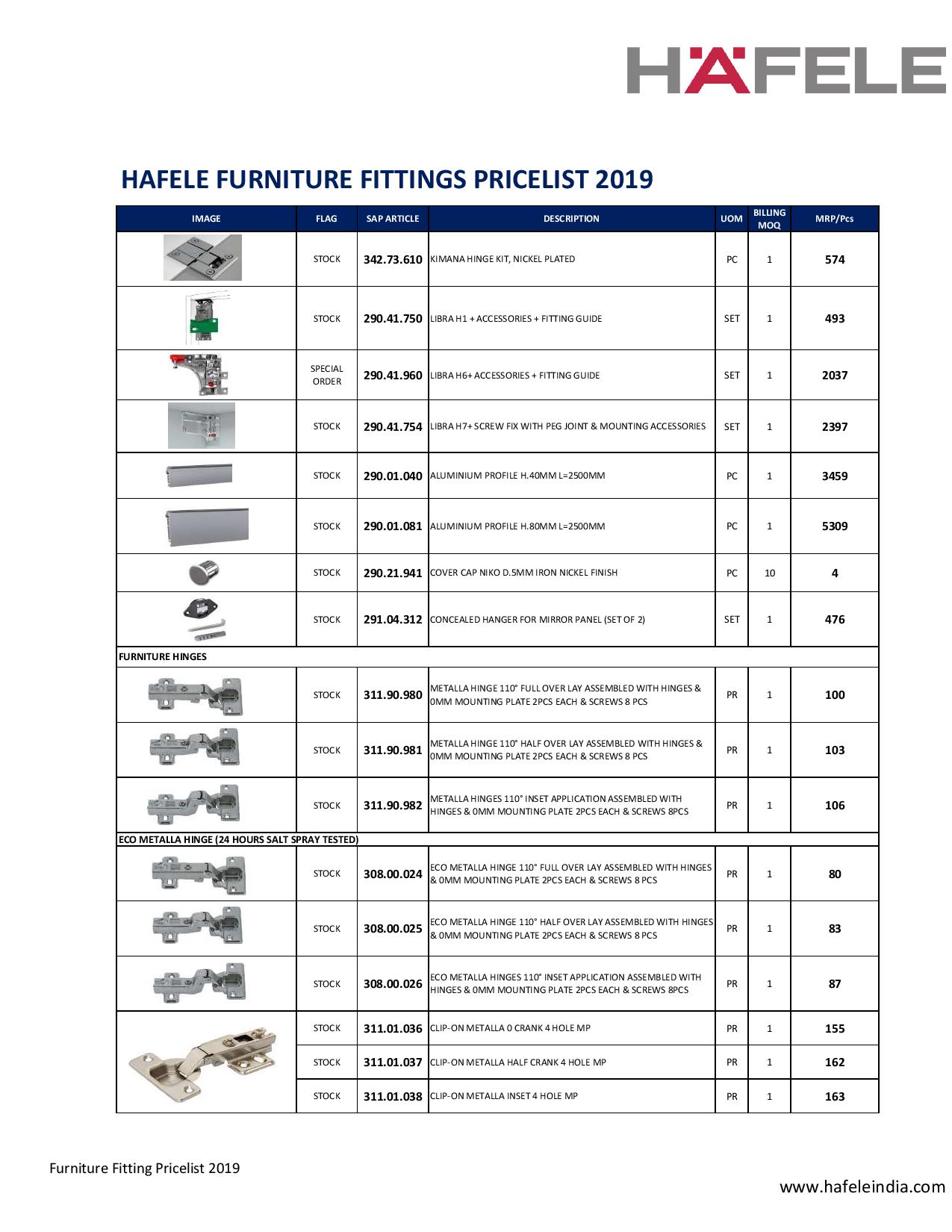 HÄFELE

HAFELE FURNITURE FITTINGS PRICELIST 2019

| IMAGE | FLAG | SAP ARTICLE | DESCRIPTION | UOM | BILLING MOQ | MRP/Pcs |
|---|---|---|---|---|---|---|
| | STOCK | 342.73.610 | KIMANA HINGE KIT, NICKEL PLATED | PC | 1 | 574 |
| | STOCK | 290.41.750 | LIBRA H1 + ACCESSORIES + FITTING GUIDE | SET | 1 | 493 |
| | SPECIAL ORDER | 290.41.960 | LIBRA H6+ ACCESSORIES + FITTING GUIDE | SET | 1 | 2037 |
| | STOCK | 290.41.754 | LIBRA H7+ SCREW FIX WITH PEG JOINT & MOUNTING ACCESSORIES | SET | 1 | 2397 |
| | STOCK | 290.01.040 | ALUMINIUM PROFILE H.40MM L=2500MM | PC | 1 | 3459 |
| | STOCK | 290.01.081 | ALUMINIUM PROFILE H.80MM L=2500MM | PC | 1 | 5309 |
| | STOCK | 290.21.941 | COVER CAP NIKO D.5MM IRON NICKEL FINISH | PC | 10 | 4 |
| | STOCK | 291.04.312 | CONCEALED HANGER FOR MIRROR PANEL (SET OF 2) | SET | 1 | 476 |
| FURNITURE HINGES | | | | | | |
| | STOCK | 311.90.980 | METALLA HINGE 110° FULL OVER LAY ASSEMBLED WITH HINGES & 0MM MOUNTING PLATE 2PCS EACH & SCREWS 8 PCS | PR | 1 | 100 |
| | STOCK | 311.90.981 | METALLA HINGE 110° HALF OVER LAY ASSEMBLED WITH HINGES & 0MM MOUNTING PLATE 2PCS EACH & SCREWS 8 PCS | PR | 1 | 103 |
| | STOCK | 311.90.982 | METALLA HINGES 110° INSET APPLICATION ASSEMBLED WITH HINGES & 0MM MOUNTING PLATE 2PCS EACH & SCREWS 8PCS | PR | 1 | 106 |
| ECO METALLA HINGE (24 HOURS SALT SPRAY TESTED) | | | | | | |
| | STOCK | 308.00.024 | ECO METALLA HINGE 110° FULL OVER LAY ASSEMBLED WITH HINGES & 0MM MOUNTING PLATE 2PCS EACH & SCREWS 8 PCS | PR | 1 | 80 |
| | STOCK | 308.00.025 | ECO METALLA HINGE 110° HALF OVER LAY ASSEMBLED WITH HINGES & 0MM MOUNTING PLATE 2PCS EACH & SCREWS 8 PCS | PR | 1 | 83 |
| | STOCK | 308.00.026 | ECO METALLA HINGES 110° INSET APPLICATION ASSEMBLED WITH HINGES & 0MM MOUNTING PLATE 2PCS EACH & SCREWS 8PCS | PR | 1 | 87 |
| | STOCK | 311.01.036 | CLIP-ON METALLA 0 CRANK 4 HOLE MP | PR | 1 | 155 |
| | STOCK | 311.01.037 | CLIP-ON METALLA HALF CRANK 4 HOLE MP | PR | 1 | 162 |
| | STOCK | 311.01.038 | CLIP-ON METALLA INSET 4 HOLE MP | PR | 1 | 163 |

Furniture Fitting Pricelist 2019

www.hafeleindia.com