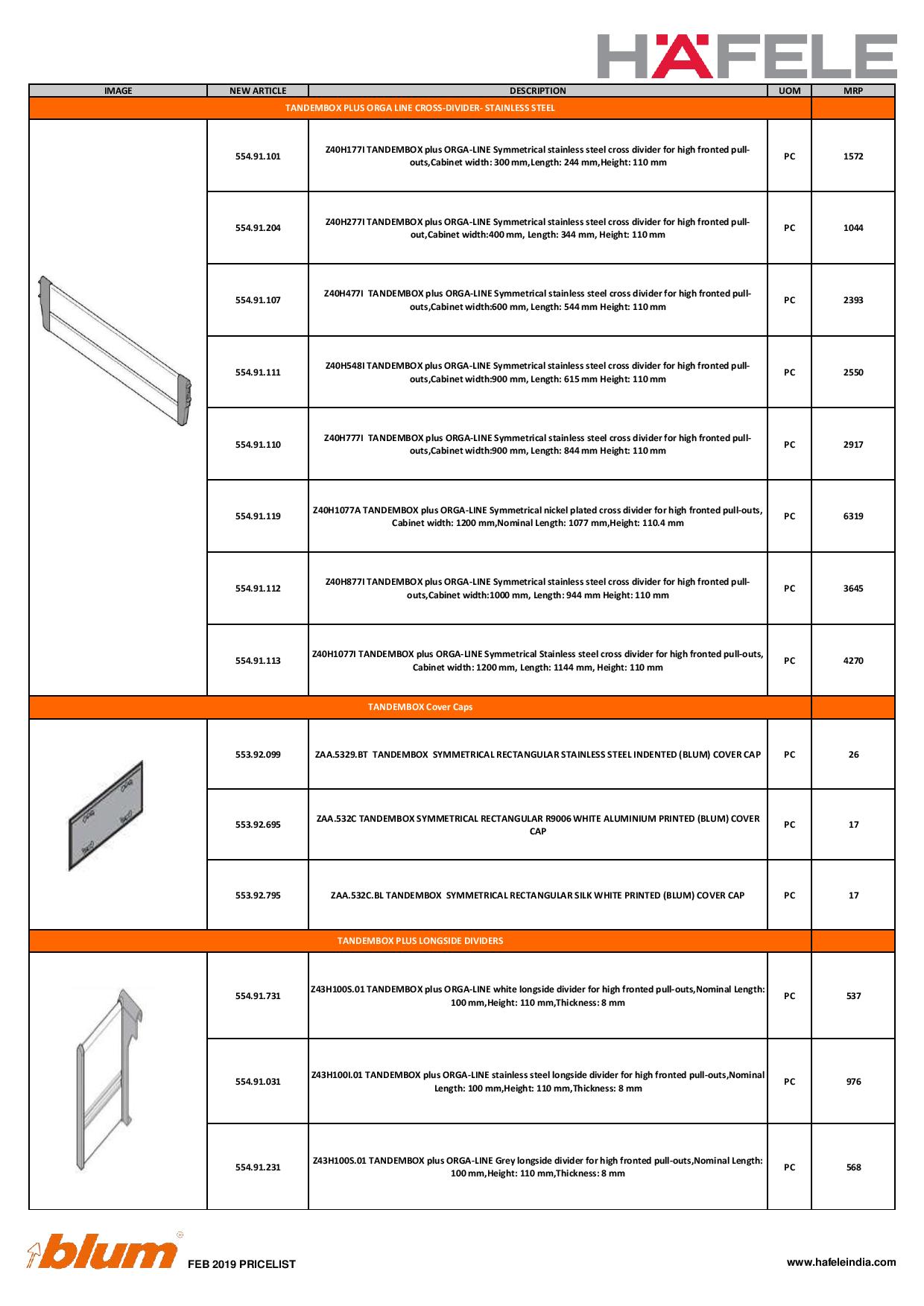 HÄFELE

| IMAGE | NEW ARTICLE | DESCRIPTION | UOM | MRP |
|---|---|---|---|---|
| TANDEMBOX PLUS ORGA LINE CROSS-DIVIDER- STAINLESS STEEL | | | | |
| | 554.91.101 | Z40H177I TANDEMBOX plus ORGA-LINE Symmetrical stainless steel cross divider for high fronted pull-outs,Cabinet width: 300 mm,Length: 244 mm,Height: 110 mm | PC | 1572 |
| | 554.91.204 | Z40H277I TANDEMBOX plus ORGA-LINE Symmetrical stainless steel cross divider for high fronted pull-out,Cabinet width:400 mm, Length: 344 mm, Height: 110 mm | PC | 1044 |
| | 554.91.107 | Z40H477I TANDEMBOX plus ORGA-LINE Symmetrical stainless steel cross divider for high fronted pull-outs,Cabinet width:600 mm, Length: 544 mm Height: 110 mm | PC | 2393 |
| | 554.91.111 | Z40H548I TANDEMBOX plus ORGA-LINE Symmetrical stainless steel cross divider for high fronted pull-outs,Cabinet width:900 mm, Length: 615 mm Height: 110 mm | PC | 2550 |
| | 554.91.110 | Z40H777I TANDEMBOX plus ORGA-LINE Symmetrical stainless steel cross divider for high fronted pull-outs,Cabinet width:900 mm, Length: 844 mm Height: 110 mm | PC | 2917 |
| | 554.91.119 | Z40H1077A TANDEMBOX plus ORGA-LINE Symmetrical nickel plated cross divider for high fronted pull-outs, Cabinet width: 1200 mm,Nominal Length: 1077 mm,Height: 110.4 mm | PC | 6319 |
| | 554.91.112 | Z40H877I TANDEMBOX plus ORGA-LINE Symmetrical stainless steel cross divider for high fronted pull-outs,Cabinet width:1000 mm, Length: 944 mm Height: 110 mm | PC | 3645 |
| | 554.91.113 | Z40H1077I TANDEMBOX plus ORGA-LINE Symmetrical Stainless steel cross divider for high fronted pull-outs, Cabinet width: 1200 mm, Length: 1144 mm, Height: 110 mm | PC | 4270 |
| TANDEMBOX Cover Caps | | | | |
| | 553.92.099 | ZAA.5329.BT TANDEMBOX SYMMETRICAL RECTANGULAR STAINLESS STEEL INDENTED (BLUM) COVER CAP | PC | 26 |
| | 553.92.695 | ZAA.532C TANDEMBOX SYMMETRICAL RECTANGULAR R9006 WHITE ALUMINIUM PRINTED (BLUM) COVER CAP | PC | 17 |
| | 553.92.795 | ZAA.532C.BL TANDEMBOX SYMMETRICAL RECTANGULAR SILK WHITE PRINTED (BLUM) COVER CAP | PC | 17 |
| TANDEMBOX PLUS LONGSIDE DIVIDERS | | | | |
| | 554.91.731 | Z43H100S.01 TANDEMBOX plus ORGA-LINE white longside divider for high fronted pull-outs,Nominal Length: 100 mm,Height: 110 mm,Thickness: 8 mm | PC | 537 |
| | 554.91.031 | Z43H100I.01 TANDEMBOX plus ORGA-LINE stainless steel longside divider for high fronted pull-outs,Nominal Length: 100 mm,Height: 110 mm,Thickness: 8 mm | PC | 976 |
| | 554.91.231 | Z43H100S.01 TANDEMBOX plus ORGA-LINE Grey longside divider for high fronted pull-outs,Nominal Length: 100 mm,Height: 110 mm,Thickness: 8 mm | PC | 568 |

blum FEB 2019 PRICELIST

www.hafeleindia.com