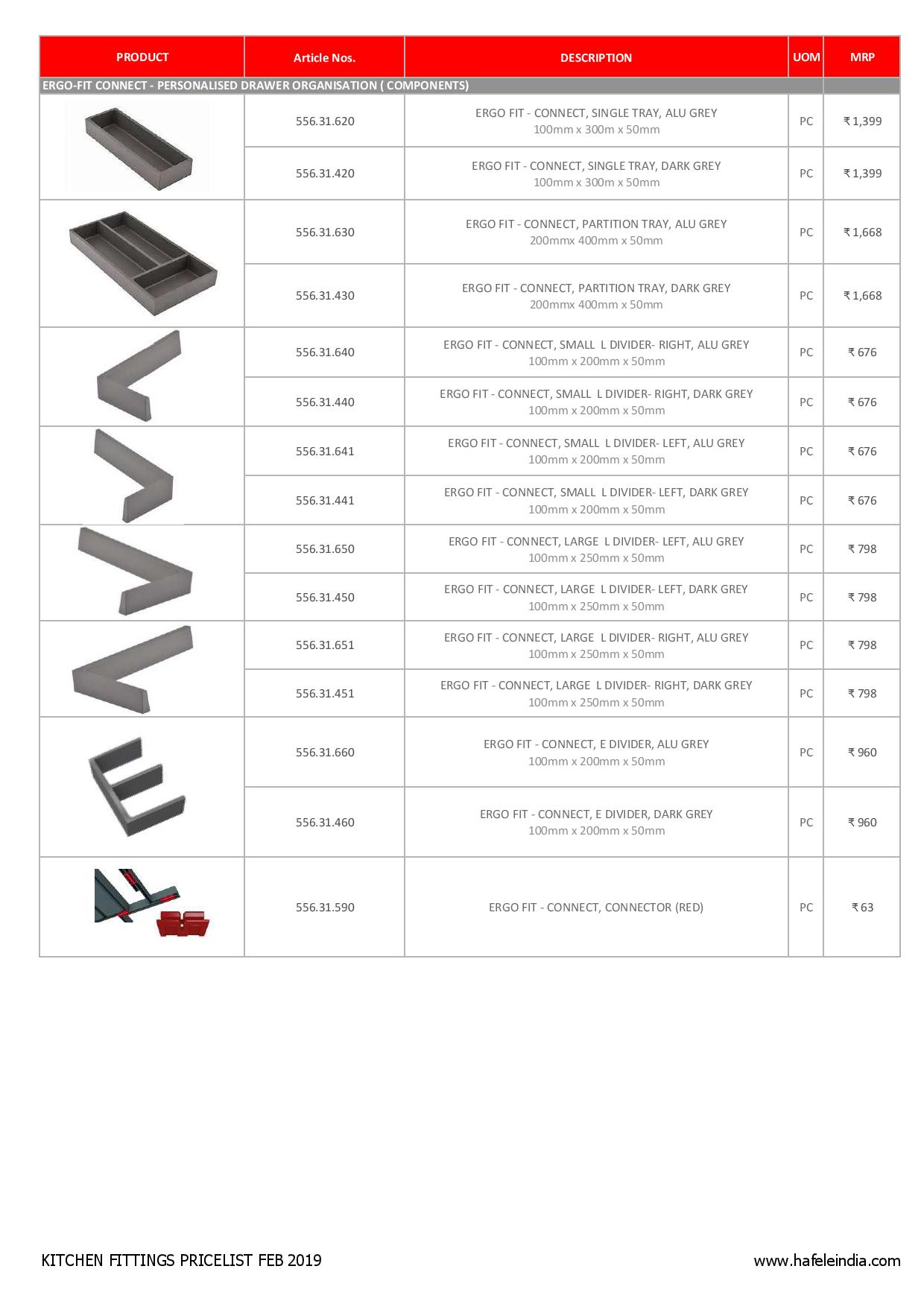 | PRODUCT | Article Nos. | DESCRIPTION | UOM | MRP |
|---|---|---|---|---|
| ERGO-FIT CONNECT - PERSONALISED DRAWER ORGANISATION ( COMPONENTS) | | | | |
| | 556.31.620 | ERGO FIT - CONNECT, SINGLE TRAY, ALU GREY 100mm x 300m x 50mm | PC | ₹ 1,399 |
| | 556.31.420 | ERGO FIT - CONNECT, SINGLE TRAY, DARK GREY 100mm x 300m x 50mm | PC | ₹ 1,399 |
| | 556.31.630 | ERGO FIT - CONNECT, PARTITION TRAY, ALU GREY 200mmx 400mm x 50mm | PC | ₹ 1,668 |
| | 556.31.430 | ERGO FIT - CONNECT, PARTITION TRAY, DARK GREY 200mmx 400mm x 50mm | PC | ₹ 1,668 |
| | 556.31.640 | ERGO FIT - CONNECT, SMALL L DIVIDER- RIGHT, ALU GREY 100mm x 200mm x 50mm | PC | ₹ 676 |
| | 556.31.440 | ERGO FIT - CONNECT, SMALL L DIVIDER- RIGHT, DARK GREY 100mm x 200mm x 50mm | PC | ₹ 676 |
| | 556.31.641 | ERGO FIT - CONNECT, SMALL L DIVIDER- LEFT, ALU GREY 100mm x 200mm x 50mm | PC | ₹ 676 |
| | 556.31.441 | ERGO FIT - CONNECT, SMALL L DIVIDER- LEFT, DARK GREY 100mm x 200mm x 50mm | PC | ₹ 676 |
| | 556.31.650 | ERGO FIT - CONNECT, LARGE L DIVIDER- LEFT, ALU GREY 100mm x 250mm x 50mm | PC | ₹ 798 |
| | 556.31.450 | ERGO FIT - CONNECT, LARGE L DIVIDER- LEFT, DARK GREY 100mm x 250mm x 50mm | PC | ₹ 798 |
| | 556.31.651 | ERGO FIT - CONNECT, LARGE L DIVIDER- RIGHT, ALU GREY 100mm x 250mm x 50mm | PC | ₹ 798 |
| | 556.31.451 | ERGO FIT - CONNECT, LARGE L DIVIDER- RIGHT, DARK GREY 100mm x 250mm x 50mm | PC | ₹ 798 |
| | 556.31.660 | ERGO FIT - CONNECT, E DIVIDER, ALU GREY 100mm x 200mm x 50mm | PC | ₹ 960 |
| | 556.31.460 | ERGO FIT - CONNECT, E DIVIDER, DARK GREY 100mm x 200mm x 50mm | PC | ₹ 960 |
| | 556.31.590 | ERGO FIT - CONNECT, CONNECTOR (RED) | PC | ₹ 63 |

KITCHEN FITTINGS PRICELIST FEB 2019

www.hafeleindia.com