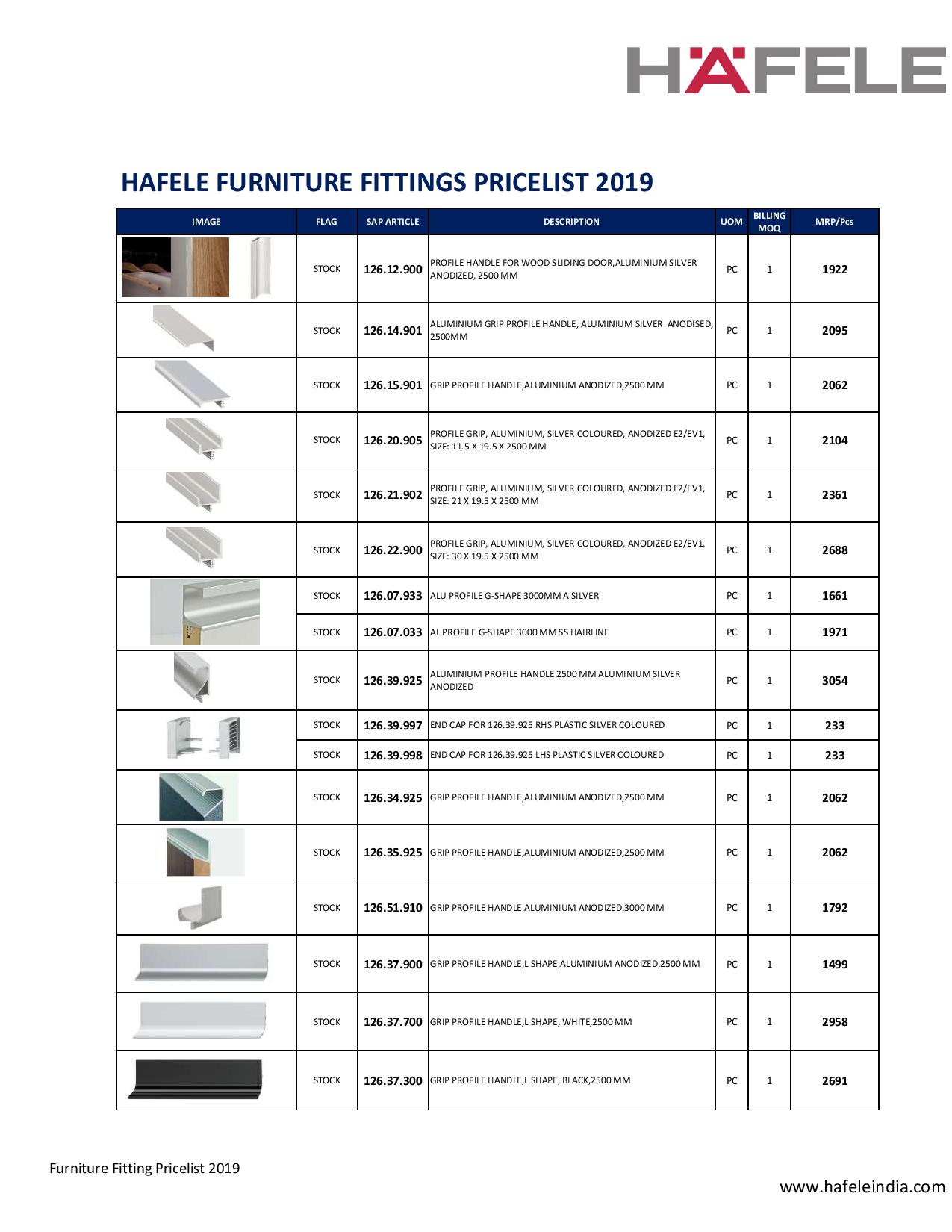 HÄFELE

HAFELE FURNITURE FITTINGS PRICELIST 2019

| IMAGE | FLAG | SAP ARTICLE | DESCRIPTION | UOM | BILLING MOQ | MRP/Pcs |
|---|---|---|---|---|---|---|
| | STOCK | 126.12.900 | PROFILE HANDLE FOR WOOD SLIDING DOOR,ALUMINIUM SILVER ANODIZED, 2500 MM | PC | 1 | 1922 |
| | STOCK | 126.14.901 | ALUMINIUM GRIP PROFILE HANDLE, ALUMINIUM SILVER ANODISED, 2500MM | PC | 1 | 2095 |
| | STOCK | 126.15.901 | GRIP PROFILE HANDLE,ALUMINIUM ANODIZED,2500 MM | PC | 1 | 2062 |
| | STOCK | 126.20.905 | PROFILE GRIP, ALUMINIUM, SILVER COLOURED, ANODIZED E2/EV1, SIZE: 11.5 X 19.5 X 2500 MM | PC | 1 | 2104 |
| | STOCK | 126.21.902 | PROFILE GRIP, ALUMINIUM, SILVER COLOURED, ANODIZED E2/EV1, SIZE: 21 X 19.5 X 2500 MM | PC | 1 | 2361 |
| | STOCK | 126.22.900 | PROFILE GRIP, ALUMINIUM, SILVER COLOURED, ANODIZED E2/EV1, SIZE: 30 X 19.5 X 2500 MM | PC | 1 | 2688 |
| | STOCK | 126.07.933 | ALU PROFILE G-SHAPE 3000MM A SILVER | PC | 1 | 1661 |
| | STOCK | 126.07.033 | AL PROFILE G-SHAPE 3000 MM SS HAIRLINE | PC | 1 | 1971 |
| | STOCK | 126.39.925 | ALUMINIUM PROFILE HANDLE 2500 MM ALUMINIUM SILVER ANODIZED | PC | 1 | 3054 |
| | STOCK | 126.39.997 | END CAP FOR 126.39.925 RHS PLASTIC SILVER COLOURED | PC | 1 | 233 |
| | STOCK | 126.39.998 | END CAP FOR 126.39.925 LHS PLASTIC SILVER COLOURED | PC | 1 | 233 |
| | STOCK | 126.34.925 | GRIP PROFILE HANDLE,ALUMINIUM ANODIZED,2500 MM | PC | 1 | 2062 |
| | STOCK | 126.35.925 | GRIP PROFILE HANDLE,ALUMINIUM ANODIZED,2500 MM | PC | 1 | 2062 |
| | STOCK | 126.51.910 | GRIP PROFILE HANDLE,ALUMINIUM ANODIZED,3000 MM | PC | 1 | 1792 |
| | STOCK | 126.37.900 | GRIP PROFILE HANDLE,L SHAPE,ALUMINIUM ANODIZED,2500 MM | PC | 1 | 1499 |
| | STOCK | 126.37.700 | GRIP PROFILE HANDLE,L SHAPE, WHITE,2500 MM | PC | 1 | 2958 |
| | STOCK | 126.37.300 | GRIP PROFILE HANDLE,L SHAPE, BLACK,2500 MM | PC | 1 | 2691 |

Furniture Fitting Pricelist 2019

www.hafeleindia.com