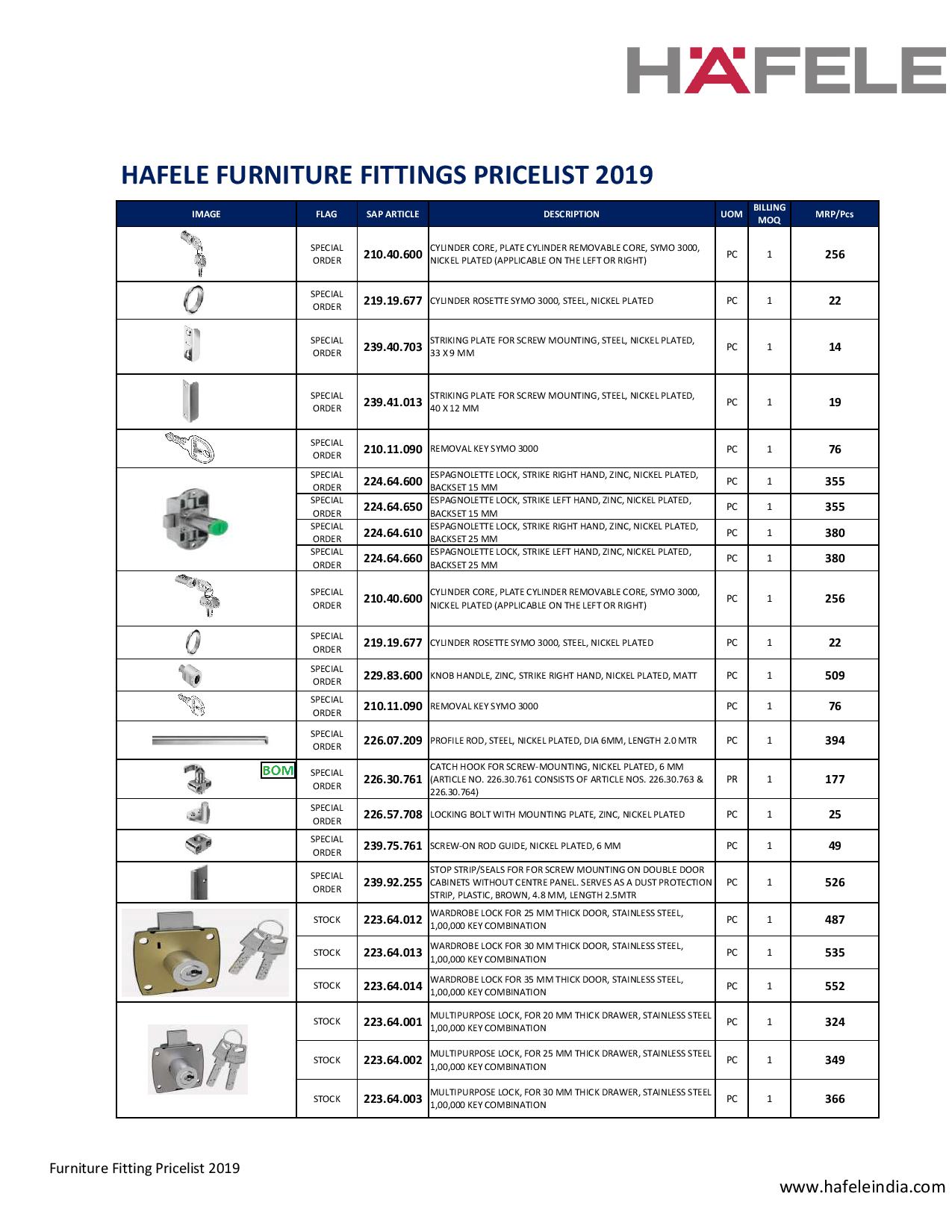 HÄFELE

HAFELE FURNITURE FITTINGS PRICELIST 2019

| IMAGE | FLAG | SAP ARTICLE | DESCRIPTION | UOM | BILLING MOQ | MRP/Pcs |
|---|---|---|---|---|---|---|
| | SPECIAL ORDER | 210.40.600 | CYLINDER CORE, PLATE CYLINDER REMOVABLE CORE, SYMO 3000, NICKEL PLATED (APPLICABLE ON THE LEFT OR RIGHT) | PC | 1 | 256 |
| | SPECIAL ORDER | 219.19.677 | CYLINDER ROSETTE SYMO 3000, STEEL, NICKEL PLATED | PC | 1 | 22 |
| | SPECIAL ORDER | 239.40.703 | STRIKING PLATE FOR SCREW MOUNTING, STEEL, NICKEL PLATED, 33 X 9 MM | PC | 1 | 14 |
| | SPECIAL ORDER | 239.41.013 | STRIKING PLATE FOR SCREW MOUNTING, STEEL, NICKEL PLATED, 40 X 12 MM | PC | 1 | 19 |
| | SPECIAL ORDER | 210.11.090 | REMOVAL KEY SYMO 3000 | PC | 1 | 76 |
| | SPECIAL ORDER | 224.64.600 | ESPAGNOLETTE LOCK, STRIKE RIGHT HAND, ZINC, NICKEL PLATED, BACKSET 15 MM | PC | 1 | 355 |
| | SPECIAL ORDER | 224.64.650 | ESPAGNOLETTE LOCK, STRIKE LEFT HAND, ZINC, NICKEL PLATED, BACKSET 15 MM | PC | 1 | 355 |
| | SPECIAL ORDER | 224.64.610 | ESPAGNOLETTE LOCK, STRIKE RIGHT HAND, ZINC, NICKEL PLATED, BACKSET 25 MM | PC | 1 | 380 |
| | SPECIAL ORDER | 224.64.660 | ESPAGNOLETTE LOCK, STRIKE LEFT HAND, ZINC, NICKEL PLATED, BACKSET 25 MM | PC | 1 | 380 |
| | SPECIAL ORDER | 210.40.600 | CYLINDER CORE, PLATE CYLINDER REMOVABLE CORE, SYMO 3000, NICKEL PLATED (APPLICABLE ON THE LEFT OR RIGHT) | PC | 1 | 256 |
| | SPECIAL ORDER | 219.19.677 | CYLINDER ROSETTE SYMO 3000, STEEL, NICKEL PLATED | PC | 1 | 22 |
| | SPECIAL ORDER | 229.83.600 | KNOB HANDLE, ZINC, STRIKE RIGHT HAND, NICKEL PLATED, MATT | PC | 1 | 509 |
| | SPECIAL ORDER | 210.11.090 | REMOVAL KEY SYMO 3000 | PC | 1 | 76 |
| | SPECIAL ORDER | 226.07.209 | PROFILE ROD, STEEL, NICKEL PLATED, DIA 6MM, LENGTH 2.0 MTR | PC | 1 | 394 |
| BOM | SPECIAL ORDER | 226.30.761 | CATCH HOOK FOR SCREW-MOUNTING, NICKEL PLATED, 6 MM (ARTICLE NO. 226.30.761 CONSISTS OF ARTICLE NOS. 226.30.763 & 226.30.764) | PR | 1 | 177 |
| | SPECIAL ORDER | 226.57.708 | LOCKING BOLT WITH MOUNTING PLATE, ZINC, NICKEL PLATED | PC | 1 | 25 |
| | SPECIAL ORDER | 239.75.761 | SCREW-ON ROD GUIDE, NICKEL PLATED, 6 MM | PC | 1 | 49 |
| | SPECIAL ORDER | 239.92.255 | STOP STRIP/SEALS FOR FOR SCREW MOUNTING ON DOUBLE DOOR CABINETS WITHOUT CENTRE PANEL. SERVES AS A DUST PROTECTION STRIP, PLASTIC, BROWN, 4.8 MM, LENGTH 2.5MTR | PC | 1 | 526 |
| | STOCK | 223.64.012 | WARDROBE LOCK FOR 25 MM THICK DOOR, STAINLESS STEEL, 1,00,000 KEY COMBINATION | PC | 1 | 487 |
| | STOCK | 223.64.013 | WARDROBE LOCK FOR 30 MM THICK DOOR, STAINLESS STEEL, 1,00,000 KEY COMBINATION | PC | 1 | 535 |
| | STOCK | 223.64.014 | WARDROBE LOCK FOR 35 MM THICK DOOR, STAINLESS STEEL, 1,00,000 KEY COMBINATION | PC | 1 | 552 |
| | STOCK | 223.64.001 | MULTIPURPOSE LOCK, FOR 20 MM THICK DRAWER, STAINLESS STEEL 1,00,000 KEY COMBINATION | PC | 1 | 324 |
| | STOCK | 223.64.002 | MULTIPURPOSE LOCK, FOR 25 MM THICK DRAWER, STAINLESS STEEL 1,00,000 KEY COMBINATION | PC | 1 | 349 |
| | STOCK | 223.64.003 | MULTIPURPOSE LOCK, FOR 30 MM THICK DRAWER, STAINLESS STEEL 1,00,000 KEY COMBINATION | PC | 1 | 366 |

Furniture Fitting Pricelist 2019

www.hafeleindia.com