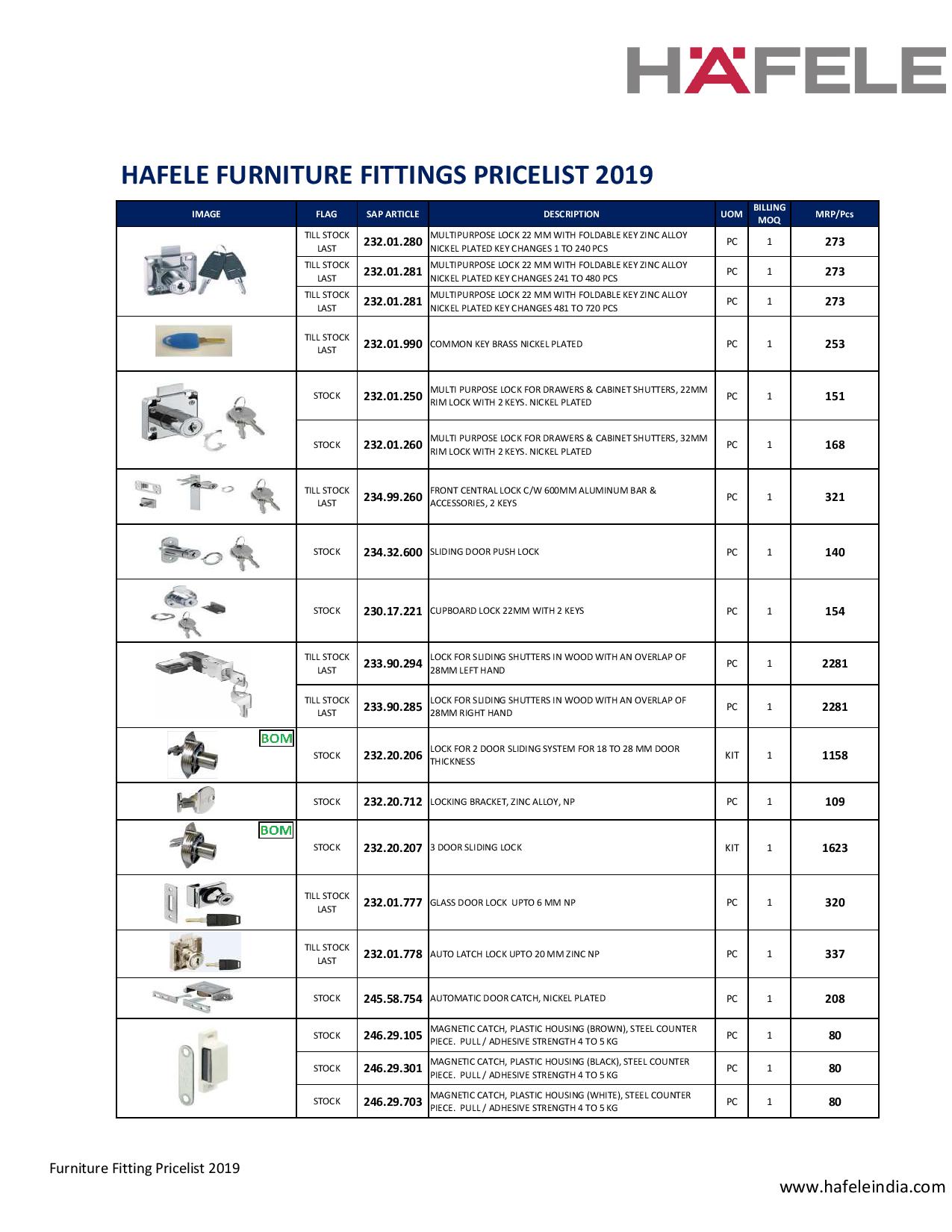 HÄFELE

HAFELE FURNITURE FITTINGS PRICELIST 2019

| IMAGE | FLAG | SAP ARTICLE | DESCRIPTION | UOM | BILLING MOQ | MRP/Pcs |
|---|---|---|---|---|---|---|
| | TILL STOCK LAST | 232.01.280 | MULTIPURPOSE LOCK 22 MM WITH FOLDABLE KEY ZINC ALLOY NICKEL PLATED KEY CHANGES 1 TO 240 PCS | PC | 1 | 273 |
| | TILL STOCK LAST | 232.01.281 | MULTIPURPOSE LOCK 22 MM WITH FOLDABLE KEY ZINC ALLOY NICKEL PLATED KEY CHANGES 241 TO 480 PCS | PC | 1 | 273 |
| | TILL STOCK LAST | 232.01.281 | MULTIPURPOSE LOCK 22 MM WITH FOLDABLE KEY ZINC ALLOY NICKEL PLATED KEY CHANGES 481 TO 720 PCS | PC | 1 | 273 |
| | TILL STOCK LAST | 232.01.990 | COMMON KEY BRASS NICKEL PLATED | PC | 1 | 253 |
| | STOCK | 232.01.250 | MULTI PURPOSE LOCK FOR DRAWERS & CABINET SHUTTERS, 22MM RIM LOCK WITH 2 KEYS. NICKEL PLATED | PC | 1 | 151 |
| | STOCK | 232.01.260 | MULTI PURPOSE LOCK FOR DRAWERS & CABINET SHUTTERS, 32MM RIM LOCK WITH 2 KEYS. NICKEL PLATED | PC | 1 | 168 |
| | TILL STOCK LAST | 234.99.260 | FRONT CENTRAL LOCK C/W 600MM ALUMINUM BAR & ACCESSORIES, 2 KEYS | PC | 1 | 321 |
| | STOCK | 234.32.600 | SLIDING DOOR PUSH LOCK | PC | 1 | 140 |
| | STOCK | 230.17.221 | CUPBOARD LOCK 22MM WITH 2 KEYS | PC | 1 | 154 |
| | TILL STOCK LAST | 233.90.294 | LOCK FOR SLIDING SHUTTERS IN WOOD WITH AN OVERLAP OF 28MM LEFT HAND | PC | 1 | 2281 |
| | TILL STOCK LAST | 233.90.285 | LOCK FOR SLIDING SHUTTERS IN WOOD WITH AN OVERLAP OF 28MM RIGHT HAND | PC | 1 | 2281 |
| BOM | STOCK | 232.20.206 | LOCK FOR 2 DOOR SLIDING SYSTEM FOR 18 TO 28 MM DOOR THICKNESS | KIT | 1 | 1158 |
| | STOCK | 232.20.712 | LOCKING BRACKET, ZINC ALLOY, NP | PC | 1 | 109 |
| BOM | STOCK | 232.20.207 | 3 DOOR SLIDING LOCK | KIT | 1 | 1623 |
| | TILL STOCK LAST | 232.01.777 | GLASS DOOR LOCK UPTO 6 MM NP | PC | 1 | 320 |
| | TILL STOCK LAST | 232.01.778 | AUTO LATCH LOCK UPTO 20 MM ZINC NP | PC | 1 | 337 |
| | STOCK | 245.58.754 | AUTOMATIC DOOR CATCH, NICKEL PLATED | PC | 1 | 208 |
| | STOCK | 246.29.105 | MAGNETIC CATCH, PLASTIC HOUSING (BROWN), STEEL COUNTER PIECE. PULL / ADHESIVE STRENGTH 4 TO 5 KG | PC | 1 | 80 |
| | STOCK | 246.29.301 | MAGNETIC CATCH, PLASTIC HOUSING (BLACK), STEEL COUNTER PIECE. PULL / ADHESIVE STRENGTH 4 TO 5 KG | PC | 1 | 80 |
| | STOCK | 246.29.703 | MAGNETIC CATCH, PLASTIC HOUSING (WHITE), STEEL COUNTER PIECE. PULL / ADHESIVE STRENGTH 4 TO 5 KG | PC | 1 | 80 |

Furniture Fitting Pricelist 2019

www.hafeleindia.com