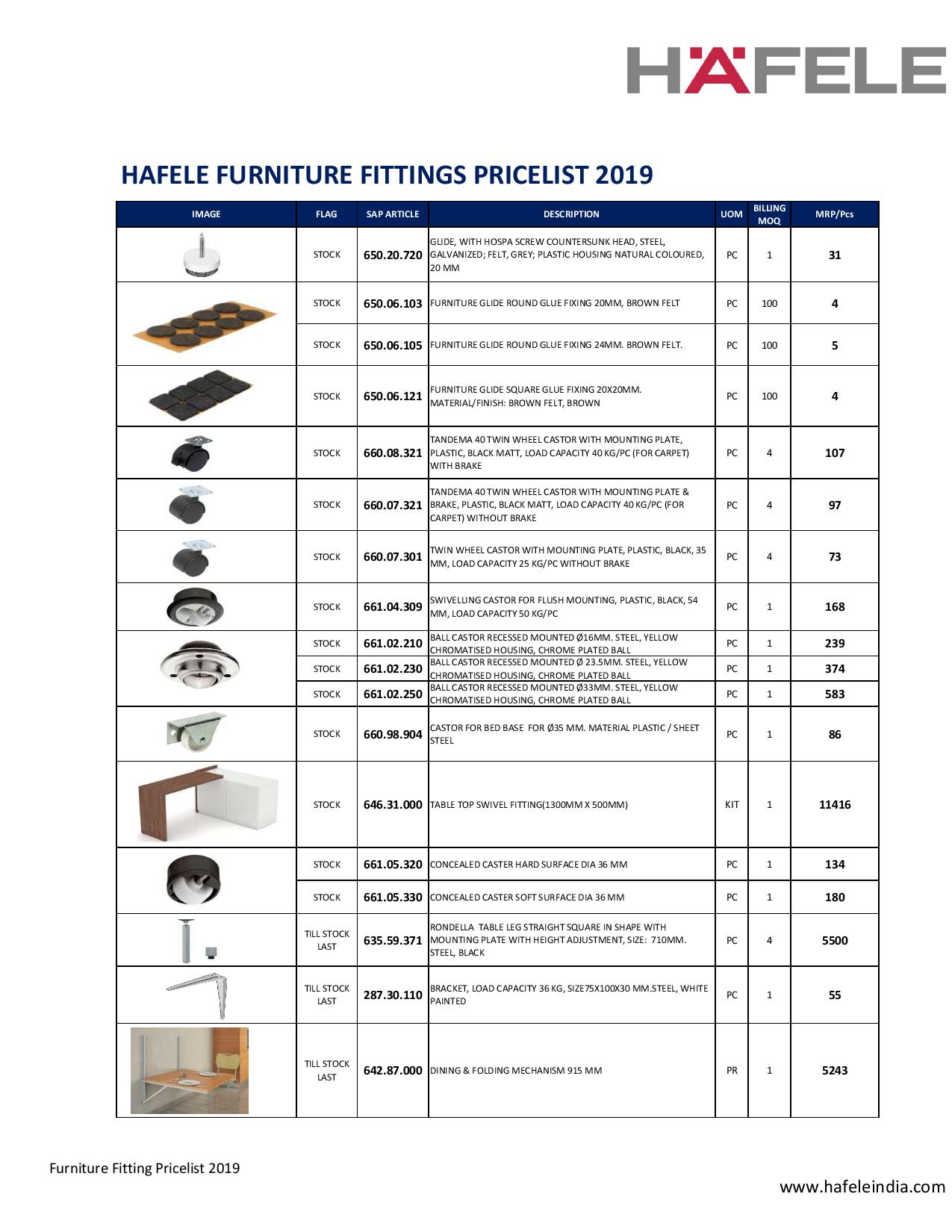 HÄFELE

HAFELE FURNITURE FITTINGS PRICELIST 2019

| IMAGE | FLAG | SAP ARTICLE | DESCRIPTION | UOM | BILLING MOQ | MRP/Pcs |
|---|---|---|---|---|---|---|
| | STOCK | 650.20.720 | GLIDE, WITH HOSPA SCREW COUNTERSUNK HEAD, STEEL, GALVANIZED; FELT, GREY; PLASTIC HOUSING NATURAL COLOURED, 20 MM | PC | 1 | 31 |
| | STOCK | 650.06.103 | FURNITURE GLIDE ROUND GLUE FIXING 20MM, BROWN FELT | PC | 100 | 4 |
| | STOCK | 650.06.105 | FURNITURE GLIDE ROUND GLUE FIXING 24MM. BROWN FELT. | PC | 100 | 5 |
| | STOCK | 650.06.121 | FURNITURE GLIDE SQUARE GLUE FIXING 20X20MM. MATERIAL/FINISH: BROWN FELT, BROWN | PC | 100 | 4 |
| | STOCK | 660.08.321 | TANDEMA 40 TWIN WHEEL CASTOR WITH MOUNTING PLATE, PLASTIC, BLACK MATT, LOAD CAPACITY 40 KG/PC (FOR CARPET) WITH BRAKE | PC | 4 | 107 |
| | STOCK | 660.07.321 | TANDEMA 40 TWIN WHEEL CASTOR WITH MOUNTING PLATE & BRAKE, PLASTIC, BLACK MATT, LOAD CAPACITY 40 KG/PC (FOR CARPET) WITHOUT BRAKE | PC | 4 | 97 |
| | STOCK | 660.07.301 | TWIN WHEEL CASTOR WITH MOUNTING PLATE, PLASTIC, BLACK, 35 MM, LOAD CAPACITY 25 KG/PC WITHOUT BRAKE | PC | 4 | 73 |
| | STOCK | 661.04.309 | SWIVELLING CASTOR FOR FLUSH MOUNTING, PLASTIC, BLACK, 54 MM, LOAD CAPACITY 50 KG/PC | PC | 1 | 168 |
| | STOCK | 661.02.210 | BALL CASTOR RECESSED MOUNTED Ø16MM. STEEL, YELLOW CHROMATISED HOUSING, CHROME PLATED BALL | PC | 1 | 239 |
| | STOCK | 661.02.230 | BALL CASTOR RECESSED MOUNTED Ø 23.5MM. STEEL, YELLOW CHROMATISED HOUSING, CHROME PLATED BALL | PC | 1 | 374 |
| | STOCK | 661.02.250 | BALL CASTOR RECESSED MOUNTED Ø33MM. STEEL, YELLOW CHROMATISED HOUSING, CHROME PLATED BALL | PC | 1 | 583 |
| | STOCK | 660.98.904 | CASTOR FOR BED BASE FOR Ø35 MM. MATERIAL PLASTIC / SHEET STEEL | PC | 1 | 86 |
| | STOCK | 646.31.000 | TABLE TOP SWIVEL FITTING(1300MM X 500MM) | KIT | 1 | 11416 |
| | STOCK | 661.05.320 | CONCEALED CASTER HARD SURFACE DIA 36 MM | PC | 1 | 134 |
| | STOCK | 661.05.330 | CONCEALED CASTER SOFT SURFACE DIA 36 MM | PC | 1 | 180 |
| | TILL STOCK LAST | 635.59.371 | RONDELLA TABLE LEG STRAIGHT SQUARE IN SHAPE WITH MOUNTING PLATE WITH HEIGHT ADJUSTMENT, SIZE: 710MM. STEEL, BLACK | PC | 4 | 5500 |
| | TILL STOCK LAST | 287.30.110 | BRACKET, LOAD CAPACITY 36 KG, SIZE75X100X30 MM.STEEL, WHITE PAINTED | PC | 1 | 55 |
| | TILL STOCK LAST | 642.87.000 | DINING & FOLDING MECHANISM 915 MM | PR | 1 | 5243 |

Furniture Fitting Pricelist 2019

www.hafeleindia.com