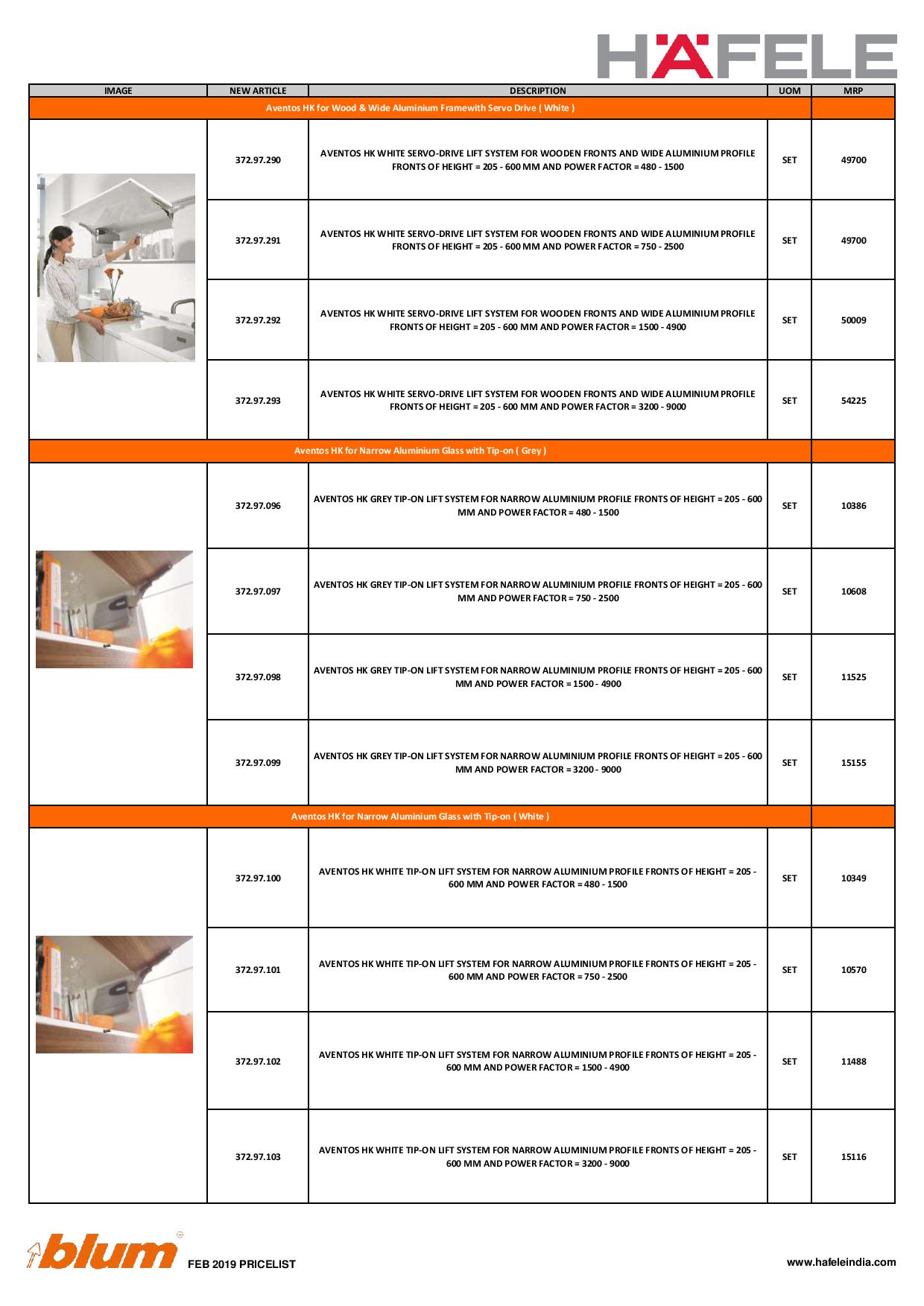 HÄFELE

| IMAGE | NEW ARTICLE | DESCRIPTION | UOM | MRP |
|---|---|---|---|---|
| Aventos HK for Wood & Wide Aluminium Framewith Servo Drive ( White ) | | | | |
| | 372.97.290 | AVENTOS HK WHITE SERVO-DRIVE LIFT SYSTEM FOR WOODEN FRONTS AND WIDE ALUMINIUM PROFILE FRONTS OF HEIGHT = 205 - 600 MM AND POWER FACTOR = 480 - 1500 | SET | 49700 |
| | 372.97.291 | AVENTOS HK WHITE SERVO-DRIVE LIFT SYSTEM FOR WOODEN FRONTS AND WIDE ALUMINIUM PROFILE FRONTS OF HEIGHT = 205 - 600 MM AND POWER FACTOR = 750 - 2500 | SET | 49700 |
| | 372.97.292 | AVENTOS HK WHITE SERVO-DRIVE LIFT SYSTEM FOR WOODEN FRONTS AND WIDE ALUMINIUM PROFILE FRONTS OF HEIGHT = 205 - 600 MM AND POWER FACTOR = 1500 - 4900 | SET | 50009 |
| | 372.97.293 | AVENTOS HK WHITE SERVO-DRIVE LIFT SYSTEM FOR WOODEN FRONTS AND WIDE ALUMINIUM PROFILE FRONTS OF HEIGHT = 205 - 600 MM AND POWER FACTOR = 3200 - 9000 | SET | 54225 |
| Aventos HK for Narrow Aluminium Glass with Tip-on ( Grey ) | | | | |
| | 372.97.096 | AVENTOS HK GREY TIP-ON LIFT SYSTEM FOR NARROW ALUMINIUM PROFILE FRONTS OF HEIGHT = 205 - 600 MM AND POWER FACTOR = 480 - 1500 | SET | 10386 |
| | 372.97.097 | AVENTOS HK GREY TIP-ON LIFT SYSTEM FOR NARROW ALUMINIUM PROFILE FRONTS OF HEIGHT = 205 - 600 MM AND POWER FACTOR = 750 - 2500 | SET | 10608 |
| | 372.97.098 | AVENTOS HK GREY TIP-ON LIFT SYSTEM FOR NARROW ALUMINIUM PROFILE FRONTS OF HEIGHT = 205 - 600 MM AND POWER FACTOR = 1500 - 4900 | SET | 11525 |
| | 372.97.099 | AVENTOS HK GREY TIP-ON LIFT SYSTEM FOR NARROW ALUMINIUM PROFILE FRONTS OF HEIGHT = 205 - 600 MM AND POWER FACTOR = 3200 - 9000 | SET | 15155 |
| Aventos HK for Narrow Aluminium Glass with Tip-on ( White ) | | | | |
| | 372.97.100 | AVENTOS HK WHITE TIP-ON LIFT SYSTEM FOR NARROW ALUMINIUM PROFILE FRONTS OF HEIGHT = 205 - 600 MM AND POWER FACTOR = 480 - 1500 | SET | 10349 |
| | 372.97.101 | AVENTOS HK WHITE TIP-ON LIFT SYSTEM FOR NARROW ALUMINIUM PROFILE FRONTS OF HEIGHT = 205 - 600 MM AND POWER FACTOR = 750 - 2500 | SET | 10570 |
| | 372.97.102 | AVENTOS HK WHITE TIP-ON LIFT SYSTEM FOR NARROW ALUMINIUM PROFILE FRONTS OF HEIGHT = 205 - 600 MM AND POWER FACTOR = 1500 - 4900 | SET | 11488 |
| | 372.97.103 | AVENTOS HK WHITE TIP-ON LIFT SYSTEM FOR NARROW ALUMINIUM PROFILE FRONTS OF HEIGHT = 205 - 600 MM AND POWER FACTOR = 3200 - 9000 | SET | 15116 |

blum FEB 2019 PRICELIST

www.hafeleindia.com