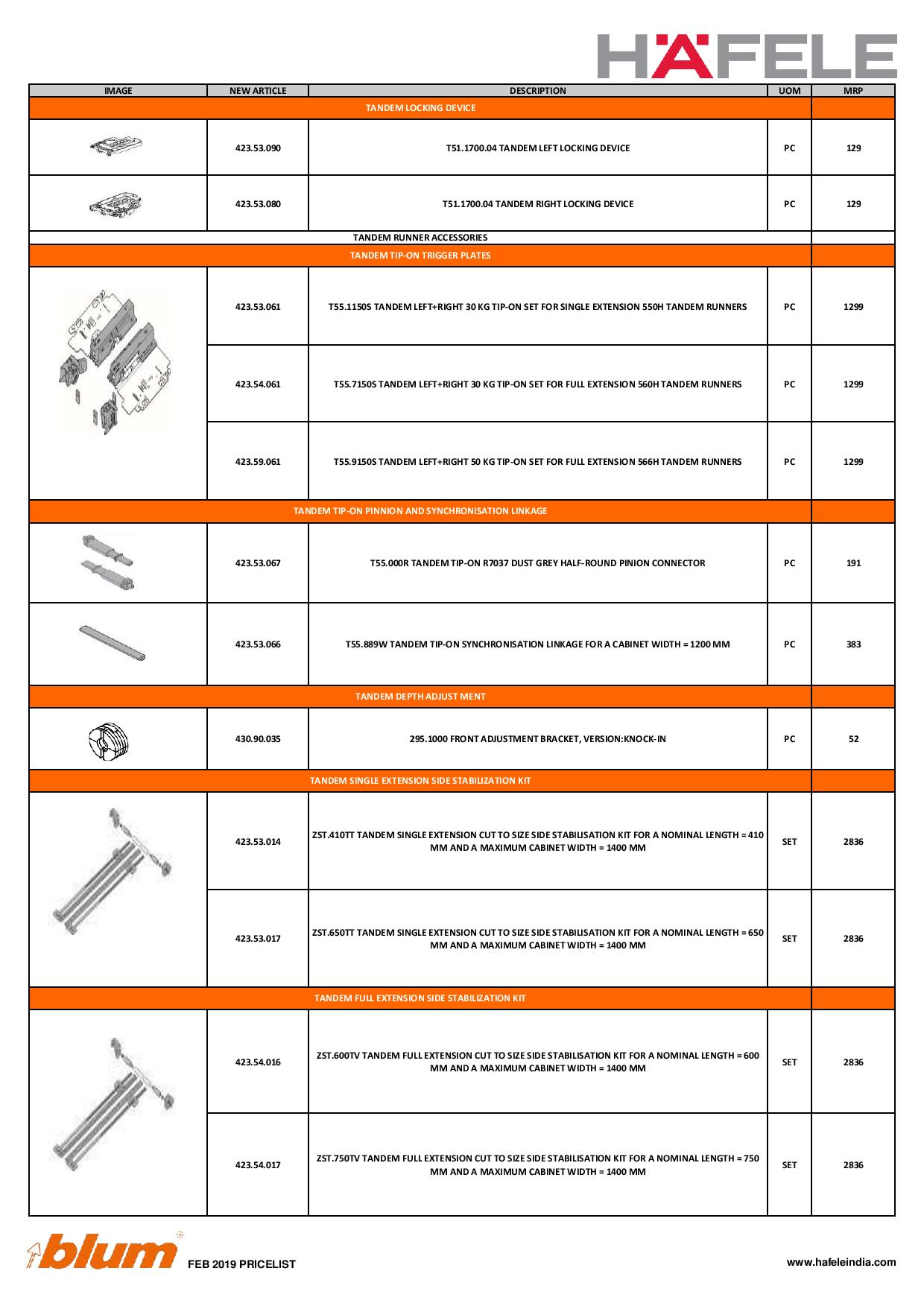 HÄFELE

| IMAGE | NEW ARTICLE | DESCRIPTION | UOM | MRP |
|---|---|---|---|---|
| TANDEM LOCKING DEVICE | | | | |
| | 423.53.090 | T51.1700.04 TANDEM LEFT LOCKING DEVICE | PC | 129 |
| | 423.53.080 | T51.1700.04 TANDEM RIGHT LOCKING DEVICE | PC | 129 |
| TANDEM RUNNER ACCESSORIES | | | | |
| TANDEM TIP-ON TRIGGER PLATES | | | | |
| | 423.53.061 | T55.1150S TANDEM LEFT+RIGHT 30 KG TIP-ON SET FOR SINGLE EXTENSION 550H TANDEM RUNNERS | PC | 1299 |
| | 423.54.061 | T55.7150S TANDEM LEFT+RIGHT 30 KG TIP-ON SET FOR FULL EXTENSION 560H TANDEM RUNNERS | PC | 1299 |
| | 423.59.061 | T55.9150S TANDEM LEFT+RIGHT 50 KG TIP-ON SET FOR FULL EXTENSION 566H TANDEM RUNNERS | PC | 1299 |
| TANDEM TIP-ON PINNION AND SYNCHRONISATION LINKAGE | | | | |
| | 423.53.067 | T55.000R TANDEM TIP-ON R7037 DUST GREY HALF-ROUND PINION CONNECTOR | PC | 191 |
| | 423.53.066 | T55.889W TANDEM TIP-ON SYNCHRONISATION LINKAGE FOR A CABINET WIDTH = 1200 MM | PC | 383 |
| TANDEM DEPTH ADJUST MENT | | | | |
| | 430.90.035 | 295.1000 FRONT ADJUSTMENT BRACKET, VERSION:KNOCK-IN | PC | 52 |
| TANDEM SINGLE EXTENSION SIDE STABILIZATION KIT | | | | |
| | 423.53.014 | ZST.410TT TANDEM SINGLE EXTENSION CUT TO SIZE SIDE STABILISATION KIT FOR A NOMINAL LENGTH = 410 MM AND A MAXIMUM CABINET WIDTH = 1400 MM | SET | 2836 |
| | 423.53.017 | ZST.650TT TANDEM SINGLE EXTENSION CUT TO SIZE SIDE STABILISATION KIT FOR A NOMINAL LENGTH = 650 MM AND A MAXIMUM CABINET WIDTH = 1400 MM | SET | 2836 |
| TANDEM FULL EXTENSION SIDE STABILIZATION KIT | | | | |
| | 423.54.016 | ZST.600TV TANDEM FULL EXTENSION CUT TO SIZE SIDE STABILISATION KIT FOR A NOMINAL LENGTH = 600 MM AND A MAXIMUM CABINET WIDTH = 1400 MM | SET | 2836 |
| | 423.54.017 | ZST.750TV TANDEM FULL EXTENSION CUT TO SIZE SIDE STABILISATION KIT FOR A NOMINAL LENGTH = 750 MM AND A MAXIMUM CABINET WIDTH = 1400 MM | SET | 2836 |

blum FEB 2019 PRICELIST

www.hafeleindia.com