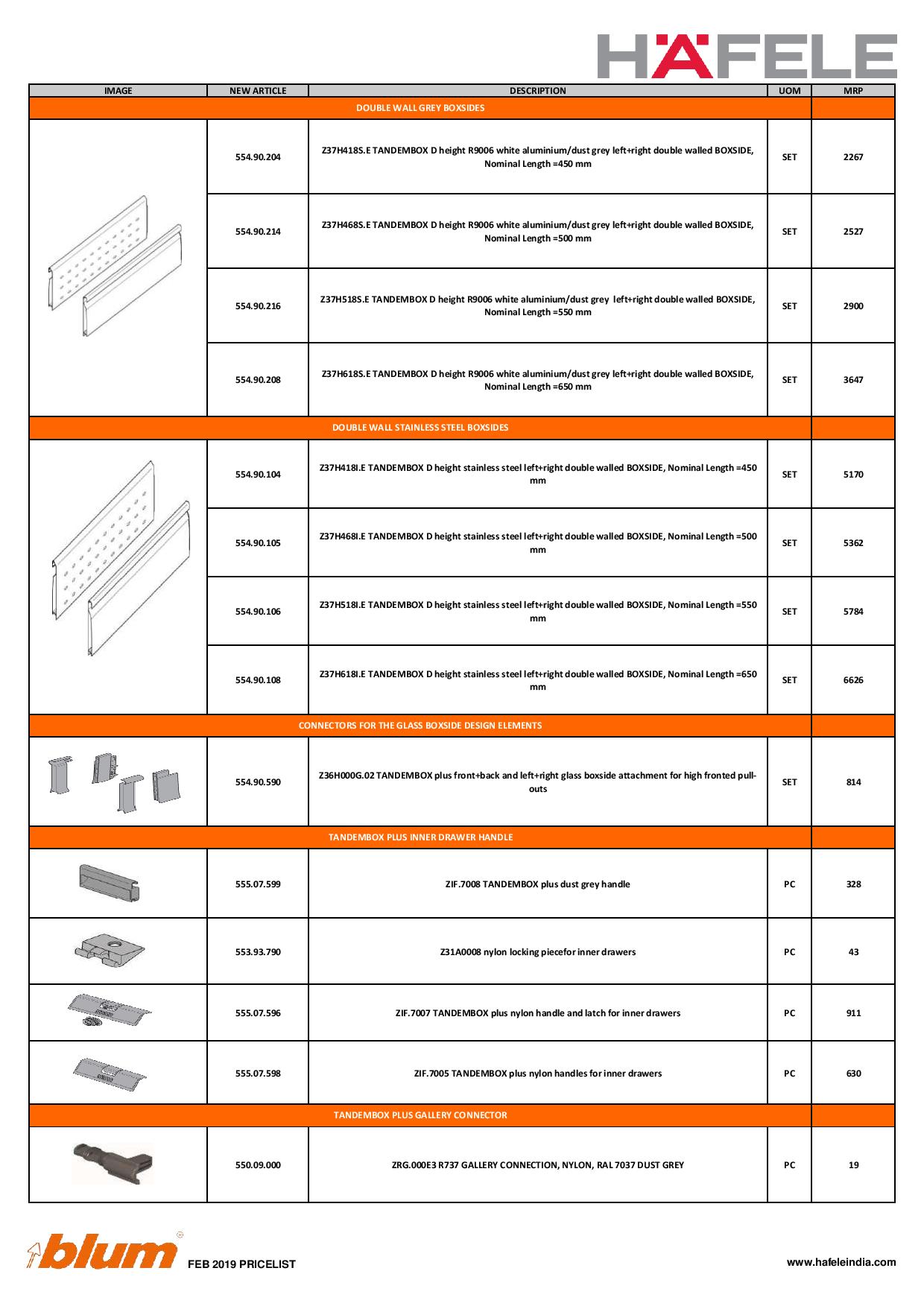 HÄFELE

| IMAGE | NEW ARTICLE | DESCRIPTION | UOM | MRP |
|---|---|---|---|---|
| DOUBLE WALL GREY BOXSIDES | | | | |
| | 554.90.204 | Z37H418S.E TANDEMBOX D height R9006 white aluminium/dust grey left+right double walled BOXSIDE, Nominal Length =450 mm | SET | 2267 |
| | 554.90.214 | Z37H468S.E TANDEMBOX D height R9006 white aluminium/dust grey left+right double walled BOXSIDE, Nominal Length =500 mm | SET | 2527 |
| | 554.90.216 | Z37H518S.E TANDEMBOX D height R9006 white aluminium/dust grey left+right double walled BOXSIDE, Nominal Length =550 mm | SET | 2900 |
| | 554.90.208 | Z37H618S.E TANDEMBOX D height R9006 white aluminium/dust grey left+right double walled BOXSIDE, Nominal Length =650 mm | SET | 3647 |
| DOUBLE WALL STAINLESS STEEL BOXSIDES | | | | |
| | 554.90.104 | Z37H418I.E TANDEMBOX D height stainless steel left+right double walled BOXSIDE, Nominal Length =450 mm | SET | 5170 |
| | 554.90.105 | Z37H468I.E TANDEMBOX D height stainless steel left+right double walled BOXSIDE, Nominal Length =500 mm | SET | 5362 |
| | 554.90.106 | Z37H518I.E TANDEMBOX D height stainless steel left+right double walled BOXSIDE, Nominal Length =550 mm | SET | 5784 |
| | 554.90.108 | Z37H618I.E TANDEMBOX D height stainless steel left+right double walled BOXSIDE, Nominal Length =650 mm | SET | 6626 |
| CONNECTORS FOR THE GLASS BOXSIDE DESIGN ELEMENTS | | | | |
| | 554.90.590 | Z36H000G.02 TANDEMBOX plus front+back and left+right glass boxside attachment for high fronted pull-outs | SET | 814 |
| TANDEMBOX PLUS INNER DRAWER HANDLE | | | | |
| | 555.07.599 | ZIF.7008 TANDEMBOX plus dust grey handle | PC | 328 |
| | 553.93.790 | Z31A0008 nylon locking piecefor inner drawers | PC | 43 |
| | 555.07.596 | ZIF.7007 TANDEMBOX plus nylon handle and latch for inner drawers | PC | 911 |
| | 555.07.598 | ZIF.7005 TANDEMBOX plus nylon handles for inner drawers | PC | 630 |
| TANDEMBOX PLUS GALLERY CONNECTOR | | | | |
| | 550.09.000 | ZRG.000E3 R737 GALLERY CONNECTION, NYLON, RAL 7037 DUST GREY | PC | 19 |

blum FEB 2019 PRICELIST

www.hafeleindia.com