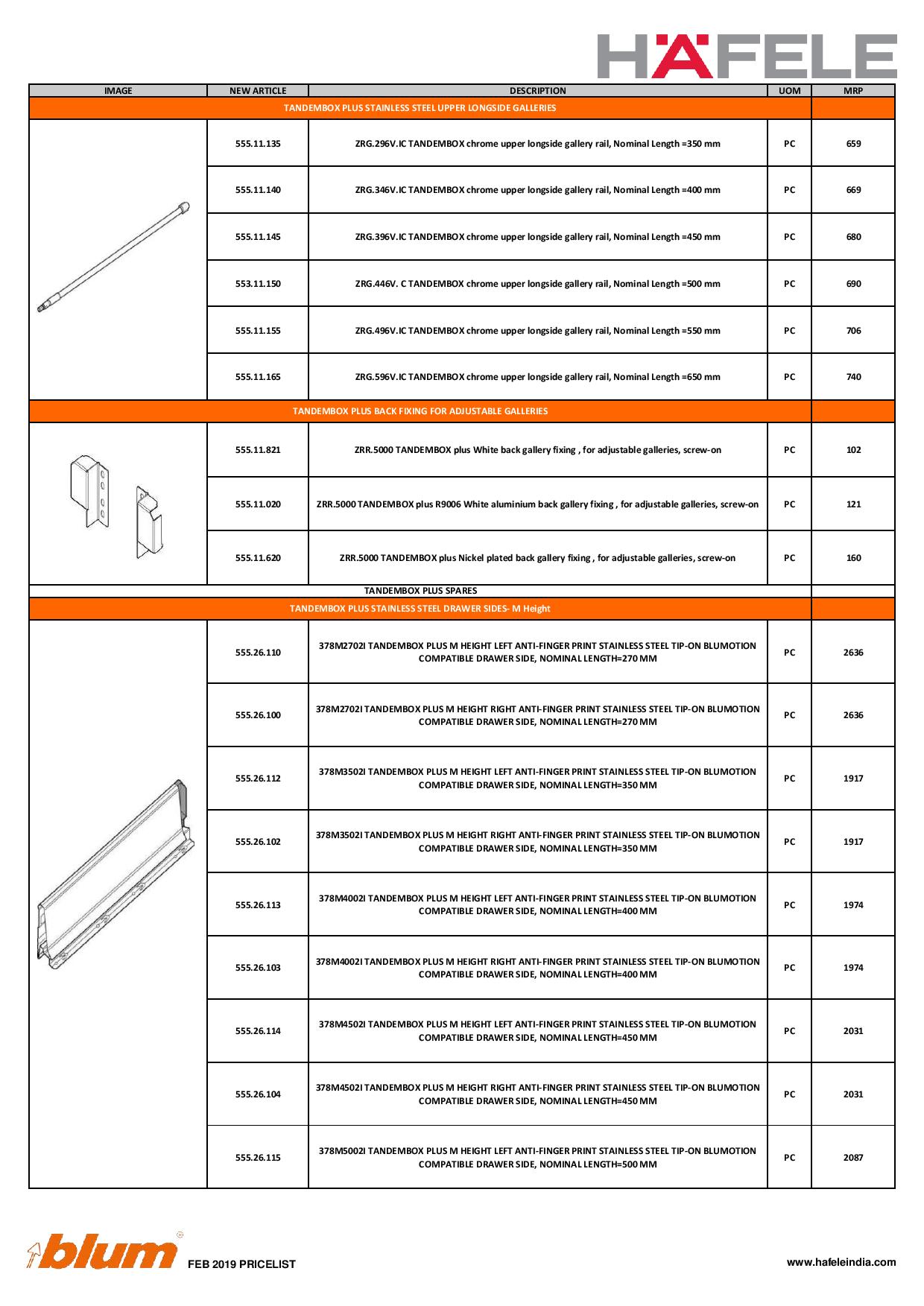 HÄFELE

| IMAGE | NEW ARTICLE | DESCRIPTION | UOM | MRP |
|---|---|---|---|---|
| TANDEMBOX PLUS STAINLESS STEEL UPPER LONGSIDE GALLERIES | | | | |
| | 555.11.135 | ZRG.296V.IC TANDEMBOX chrome upper longside gallery rail, Nominal Length =350 mm | PC | 659 |
| | 555.11.140 | ZRG.346V.IC TANDEMBOX chrome upper longside gallery rail, Nominal Length =400 mm | PC | 669 |
| | 555.11.145 | ZRG.396V.IC TANDEMBOX chrome upper longside gallery rail, Nominal Length =450 mm | PC | 680 |
| | 553.11.150 | ZRG.446V. C TANDEMBOX chrome upper longside gallery rail, Nominal Length =500 mm | PC | 690 |
| | 555.11.155 | ZRG.496V.IC TANDEMBOX chrome upper longside gallery rail, Nominal Length =550 mm | PC | 706 |
| | 555.11.165 | ZRG.596V.IC TANDEMBOX chrome upper longside gallery rail, Nominal Length =650 mm | PC | 740 |
| TANDEMBOX PLUS BACK FIXING FOR ADJUSTABLE GALLERIES | | | | |
| | 555.11.821 | ZRR.5000 TANDEMBOX plus White back gallery fixing , for adjustable galleries, screw-on | PC | 102 |
| | 555.11.020 | ZRR.5000 TANDEMBOX plus R9006 White aluminium back gallery fixing , for adjustable galleries, screw-on | PC | 121 |
| | 555.11.620 | ZRR.5000 TANDEMBOX plus Nickel plated back gallery fixing , for adjustable galleries, screw-on | PC | 160 |
| TANDEMBOX PLUS SPARES | | | | |
| TANDEMBOX PLUS STAINLESS STEEL DRAWER SIDES- M Height | | | | |
| | 555.26.110 | 378M2702I TANDEMBOX PLUS M HEIGHT LEFT ANTI-FINGER PRINT STAINLESS STEEL TIP-ON BLUMOTION COMPATIBLE DRAWER SIDE, NOMINAL LENGTH=270 MM | PC | 2636 |
| | 555.26.100 | 378M2702I TANDEMBOX PLUS M HEIGHT RIGHT ANTI-FINGER PRINT STAINLESS STEEL TIP-ON BLUMOTION COMPATIBLE DRAWER SIDE, NOMINAL LENGTH=270 MM | PC | 2636 |
| | 555.26.112 | 378M3502I TANDEMBOX PLUS M HEIGHT LEFT ANTI-FINGER PRINT STAINLESS STEEL TIP-ON BLUMOTION COMPATIBLE DRAWER SIDE, NOMINAL LENGTH=350 MM | PC | 1917 |
| | 555.26.102 | 378M3502I TANDEMBOX PLUS M HEIGHT RIGHT ANTI-FINGER PRINT STAINLESS STEEL TIP-ON BLUMOTION COMPATIBLE DRAWER SIDE, NOMINAL LENGTH=350 MM | PC | 1917 |
| | 555.26.113 | 378M4002I TANDEMBOX PLUS M HEIGHT LEFT ANTI-FINGER PRINT STAINLESS STEEL TIP-ON BLUMOTION COMPATIBLE DRAWER SIDE, NOMINAL LENGTH=400 MM | PC | 1974 |
| | 555.26.103 | 378M4002I TANDEMBOX PLUS M HEIGHT RIGHT ANTI-FINGER PRINT STAINLESS STEEL TIP-ON BLUMOTION COMPATIBLE DRAWER SIDE, NOMINAL LENGTH=400 MM | PC | 1974 |
| | 555.26.114 | 378M4502I TANDEMBOX PLUS M HEIGHT LEFT ANTI-FINGER PRINT STAINLESS STEEL TIP-ON BLUMOTION COMPATIBLE DRAWER SIDE, NOMINAL LENGTH=450 MM | PC | 2031 |
| | 555.26.104 | 378M4502I TANDEMBOX PLUS M HEIGHT RIGHT ANTI-FINGER PRINT STAINLESS STEEL TIP-ON BLUMOTION COMPATIBLE DRAWER SIDE, NOMINAL LENGTH=450 MM | PC | 2031 |
| | 555.26.115 | 378M5002I TANDEMBOX PLUS M HEIGHT LEFT ANTI-FINGER PRINT STAINLESS STEEL TIP-ON BLUMOTION COMPATIBLE DRAWER SIDE, NOMINAL LENGTH=500 MM | PC | 2087 |

blum FEB 2019 PRICELIST

www.hafeleindia.com