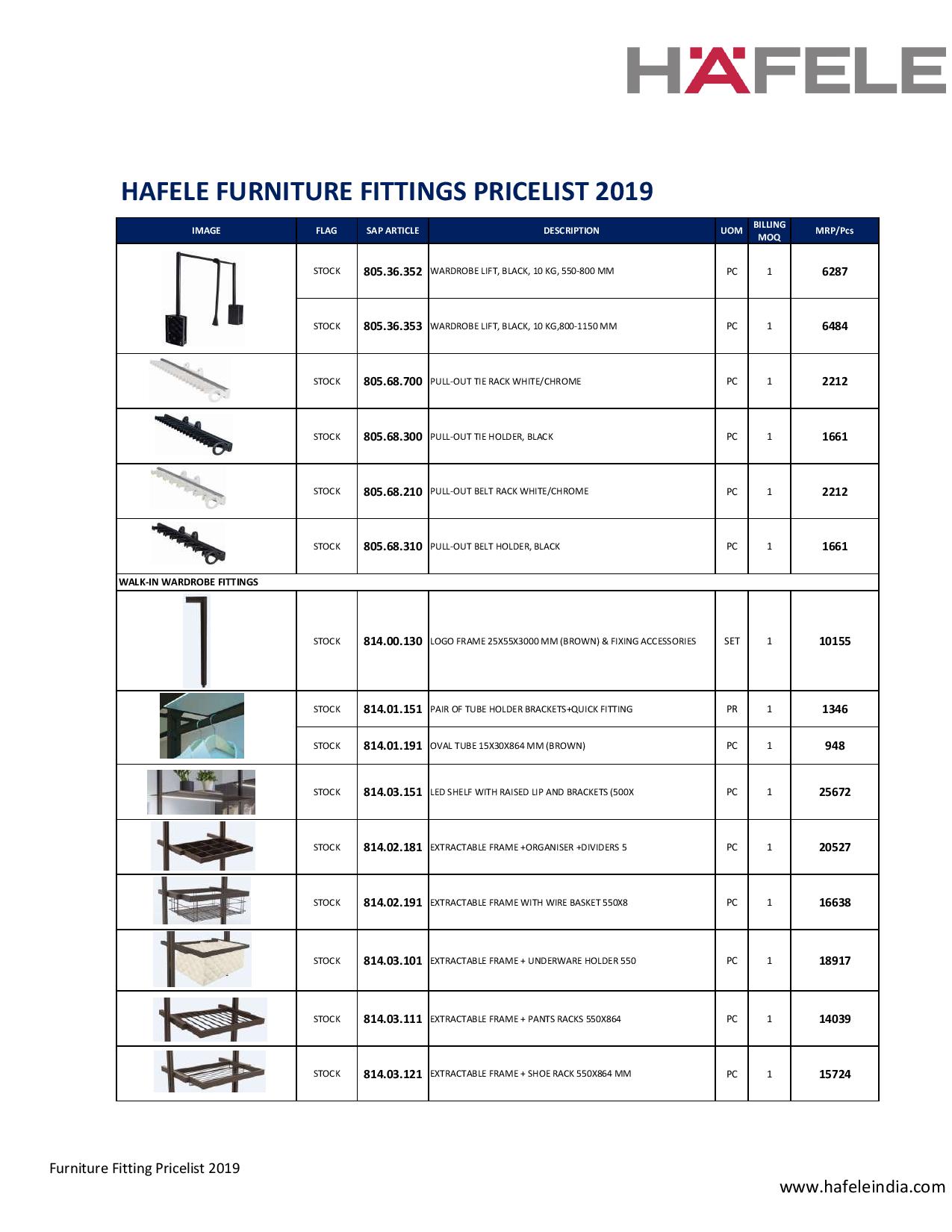 HÄFELE

HAFELE FURNITURE FITTINGS PRICELIST 2019

| IMAGE | FLAG | SAP ARTICLE | DESCRIPTION | UOM | BILLING MOQ | MRP/Pcs |
|---|---|---|---|---|---|---|
| | STOCK | 805.36.352 | WARDROBE LIFT, BLACK, 10 KG, 550-800 MM | PC | 1 | 6287 |
| | STOCK | 805.36.353 | WARDROBE LIFT, BLACK, 10 KG,800-1150 MM | PC | 1 | 6484 |
| | STOCK | 805.68.700 | PULL-OUT TIE RACK WHITE/CHROME | PC | 1 | 2212 |
| | STOCK | 805.68.300 | PULL-OUT TIE HOLDER, BLACK | PC | 1 | 1661 |
| | STOCK | 805.68.210 | PULL-OUT BELT RACK WHITE/CHROME | PC | 1 | 2212 |
| | STOCK | 805.68.310 | PULL-OUT BELT HOLDER, BLACK | PC | 1 | 1661 |
| WALK-IN WARDROBE FITTINGS | | | | | | |
| | STOCK | 814.00.130 | LOGO FRAME 25X55X3000 MM (BROWN) & FIXING ACCESSORIES | SET | 1 | 10155 |
| | STOCK | 814.01.151 | PAIR OF TUBE HOLDER BRACKETS+QUICK FITTING | PR | 1 | 1346 |
| | STOCK | 814.01.191 | OVAL TUBE 15X30X864 MM (BROWN) | PC | 1 | 948 |
| | STOCK | 814.03.151 | LED SHELF WITH RAISED LIP AND BRACKETS (500X | PC | 1 | 25672 |
| | STOCK | 814.02.181 | EXTRACTABLE FRAME +ORGANISER +DIVIDERS 5 | PC | 1 | 20527 |
| | STOCK | 814.02.191 | EXTRACTABLE FRAME WITH WIRE BASKET 550X8 | PC | 1 | 16638 |
| | STOCK | 814.03.101 | EXTRACTABLE FRAME + UNDERWARE HOLDER 550 | PC | 1 | 18917 |
| | STOCK | 814.03.111 | EXTRACTABLE FRAME + PANTS RACKS 550X864 | PC | 1 | 14039 |
| | STOCK | 814.03.121 | EXTRACTABLE FRAME + SHOE RACK 550X864 MM | PC | 1 | 15724 |

Furniture Fitting Pricelist 2019

www.hafeleindia.com