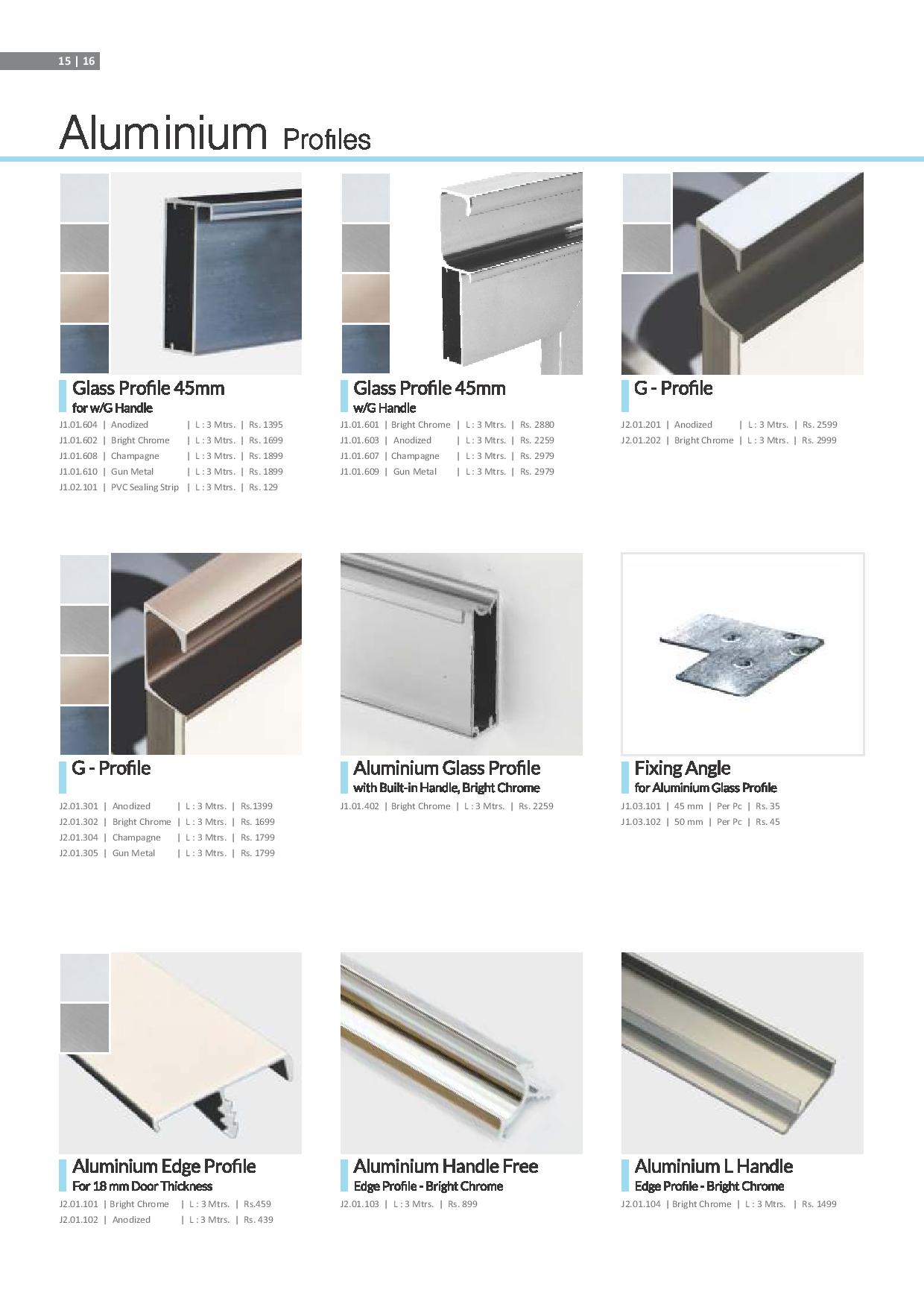 15 | 16

Aluminium Profiles

Glass Profile 45mm
for w/G Handle

J1.01.604 | Anodized | L : 3 Mtrs. | Rs. 1395
J1.01.602 | Bright Chrome | L : 3 Mtrs. | Rs. 1699
J1.01.608 | Champagne | L : 3 Mtrs. | Rs. 1899
J1.01.610 | Gun Metal | L : 3 Mtrs. | Rs. 1899
J1.02.101 | PVC Sealing Strip | L : 3 Mtrs. | Rs. 129

Glass Profile 45mm
w/G Handle

J1.01.601 | Bright Chrome | L : 3 Mtrs. | Rs. 2880
J1.01.603 | Anodized | L : 3 Mtrs. | Rs. 2259
J1.01.607 | Champagne | L : 3 Mtrs. | Rs. 2979
J1.01.609 | Gun Metal | L : 3 Mtrs. | Rs. 2979

G - Profile

J2.01.201 | Anodized | L : 3 Mtrs. | Rs. 2599
J2.01.202 | Bright Chrome | L : 3 Mtrs. | Rs. 2999

G - Profile

J2.01.301 | Anodized | L : 3 Mtrs. | Rs.1399
J2.01.302 | Bright Chrome | L : 3 Mtrs. | Rs. 1699
J2.01.304 | Champagne | L : 3 Mtrs. | Rs. 1799
J2.01.305 | Gun Metal | L : 3 Mtrs. | Rs. 1799

Aluminium Glass Profile
with Built-in Handle, Bright Chrome

J1.01.402 | Bright Chrome | L : 3 Mtrs. | Rs. 2259

Fixing Angle
for Aluminium Glass Profile

J1.03.101 | 45 mm | Per Pc | Rs. 35
J1.03.102 | 50 mm | Per Pc | Rs. 45

Aluminium Edge Profile
For 18 mm Door Thickness

J2.01.101 | Bright Chrome | L : 3 Mtrs. | Rs.459
J2.01.102 | Anodized | L : 3 Mtrs. | Rs. 439

Aluminium Handle Free
Edge Profile - Bright Chrome

J2.01.103 | L : 3 Mtrs. | Rs. 899

Aluminium L Handle
Edge Profile - Bright Chrome

J2.01.104 | Bright Chrome | L : 3 Mtrs. | Rs. 1499