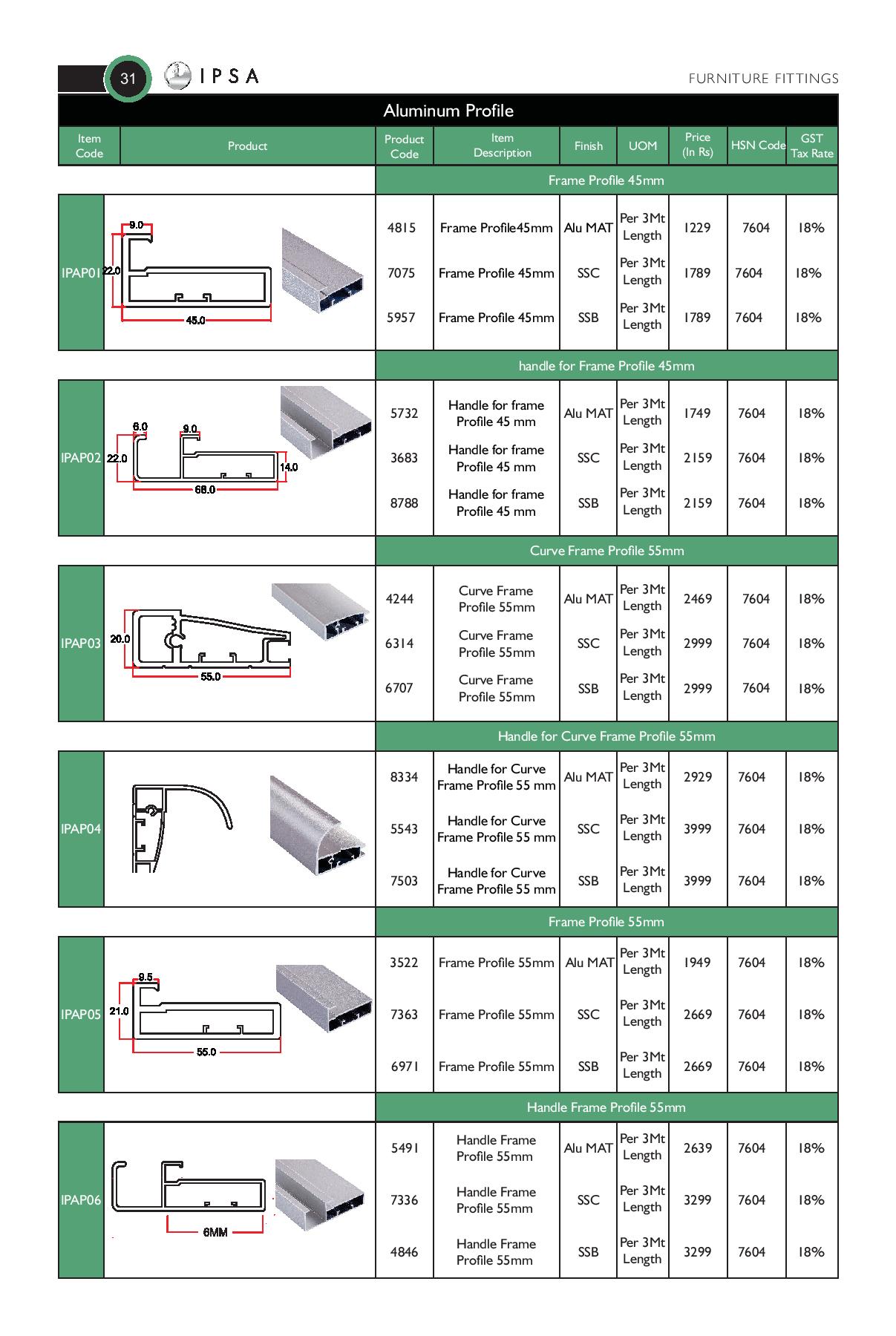 31 IPSA FURNITURE FITTINGS

Aluminum Profile

| Item Code | Product | Product Code | Item Description | Finish | UOM | Price (In Rs) | HSN Code | GST Tax Rate |
|---|---|---|---|---|---|---|---|---|
| | | Frame Profile 45mm | | | | | | |
| IPAP01 | 9.0 22.0 45.0 | 4815 | Frame Profile45mm | Alu MAT | Per 3Mt Length | 1229 | 7604 | 18% |
| | | 7075 | Frame Profile 45mm | SSC | Per 3Mt Length | 1789 | 7604 | 18% |
| | | 5957 | Frame Profile 45mm | SSB | Per 3Mt Length | 1789 | 7604 | 18% |
| | | handle for Frame Profile 45mm | | | | | | |
| IPAP02 | 6.0 9.0 22.0 14.0 68.0 | 5732 | Handle for frame Profile 45 mm | Alu MAT | Per 3Mt Length | 1749 | 7604 | 18% |
| | | 3683 | Handle for frame Profile 45 mm | SSC | Per 3Mt Length | 2159 | 7604 | 18% |
| | | 8788 | Handle for frame Profile 45 mm | SSB | Per 3Mt Length | 2159 | 7604 | 18% |
| | | Curve Frame Profile 55mm | | | | | | |
| IPAP03 | 20.0 55.0 | 4244 | Curve Frame Profile 55mm | Alu MAT | Per 3Mt Length | 2469 | 7604 | 18% |
| | | 6314 | Curve Frame Profile 55mm | SSC | Per 3Mt Length | 2999 | 7604 | 18% |
| | | 6707 | Curve Frame Profile 55mm | SSB | Per 3Mt Length | 2999 | 7604 | 18% |
| | | Handle for Curve Frame Profile 55mm | | | | | | |
| IPAP04 | | 8334 | Handle for Curve Frame Profile 55 mm | Alu MAT | Per 3Mt Length | 2929 | 7604 | 18% |
| | | 5543 | Handle for Curve Frame Profile 55 mm | SSC | Per 3Mt Length | 3999 | 7604 | 18% |
| | | 7503 | Handle for Curve Frame Profile 55 mm | SSB | Per 3Mt Length | 3999 | 7604 | 18% |
| | | Frame Profile 55mm | | | | | | |
| IPAP05 | 9.5 21.0 55.0 | 3522 | Frame Profile 55mm | Alu MAT | Per 3Mt Length | 1949 | 7604 | 18% |
| | | 7363 | Frame Profile 55mm | SSC | Per 3Mt Length | 2669 | 7604 | 18% |
| | | 6971 | Frame Profile 55mm | SSB | Per 3Mt Length | 2669 | 7604 | 18% |
| | | Handle Frame Profile 55mm | | | | | | |
| IPAP06 | 6MM | 5491 | Handle Frame Profile 55mm | Alu MAT | Per 3Mt Length | 2639 | 7604 | 18% |
| | | 7336 | Handle Frame Profile 55mm | SSC | Per 3Mt Length | 3299 | 7604 | 18% |
| | | 4846 | Handle Frame Profile 55mm | SSB | Per 3Mt Length | 3299 | 7604 | 18% |